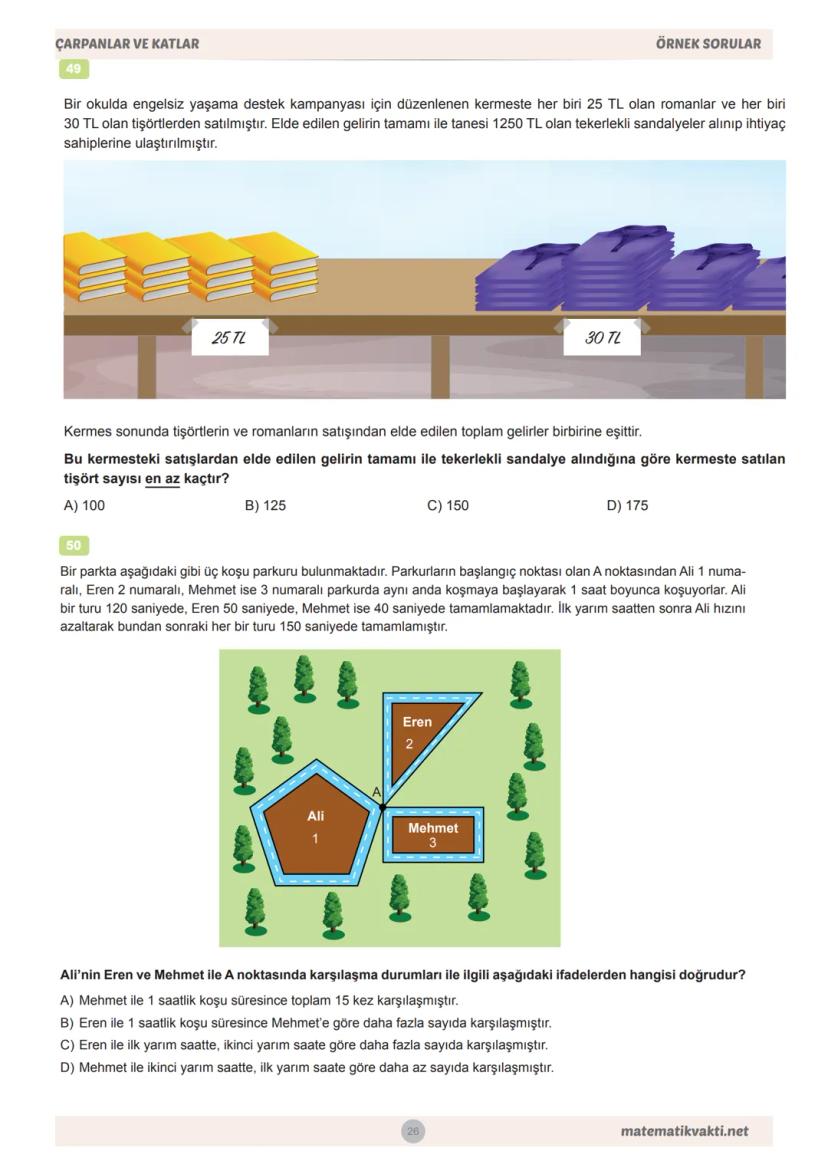 ÇARPANLAR VE KATLAR

ÖRNEK SORULAR

49

Bir okulda engelsiz yaşama destek kampanyası için düzenlenen kermeste her biri 25 TL olan romanlar ve her biri 30 TL olan tişörtlerden satılmıştır. Elde edilen gelirin tamamı ile tanesi 1250 TL olan tekerlekli sandalyeler alınıp ihtiyaç sahiplerine ulaştırılmıştır.

25 TL

30 TL

Kermes sonunda tişörtlerin ve romanların satışından elde edilen toplam gelirler birbirine eşittir.

Bu kermesteki satışlardan elde edilen gelirin tamamı ile tekerlekli sandalye alındığına göre kermeste satılan tişört sayısı en az kaçtır?

A) 100

B) 125

C) 150

D) 175

50

Bir parkta aşağıdaki gibi üç koşu parkuru bulunmaktadır. Parkurların başlangıç noktası olan A noktasından Ali 1 numaralı, Eren 2 numaralı, Mehmet ise 3 numaralı parkurda aynı anda koşmaya başlayarak 1 saat boyunca koşuyorlar. Ali bir turu 120 saniyede, Eren 50 saniyede, Mehmet ise 40 saniyede tamamlamaktadır. İlk yarım saatten sonra Ali hızını azaltarak bundan sonraki her bir turu 150 saniyede tamamlamıştır.

Eren
2

A

Ali
1

Mehmet
3

Ali'nin Eren ve Mehmet ile A noktasında karşılaşma durumları ile ilgili aşağıdaki ifadelerden hangisi doğrudur?

A) Mehmet ile 1 saatlik koşu süresince toplam 15 kez karşılaşmıştır.
B) Eren ile 1 saatlik koşu süresince Mehmet'e göre daha fazla sayıda karşılaşmıştır.
C) Eren ile ilk yarım saatte, ikinci yarım saate göre daha fazla sayıda karşılaşmıştır.
D) Mehmet ile ikinci yarım saatte, ilk yarım saate göre daha az sayıda karşılaşmıştır.

26

matematikvakti.net