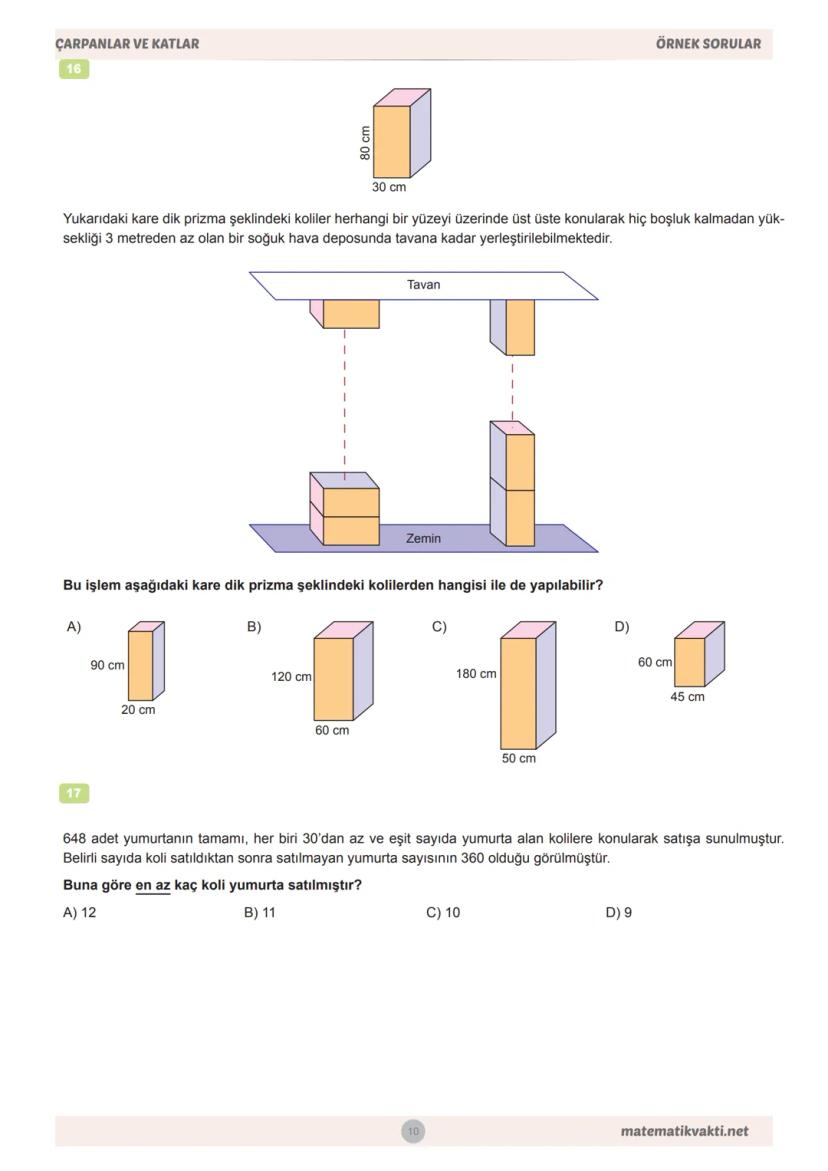 ÇARPANLAR VE KATLAR

ÖRNEK SORULAR

16

80 cm

30 cm

Yukarıdaki kare dik prizma şeklindeki koliler herhangi bir yüzeyi üzerinde üst üste konularak hiç boşluk kalmadan yüksekliği 3 metreden az olan bir soğuk hava deposunda tavana kadar yerleştirilebilmektedir.

Tavan

Zemin

Bu işlem aşağıdaki kare dik prizma şeklindeki kolilerden hangisi ile de yapılabilir?

A) 90 cm 20 cm

B) 120 cm 60 cm

C) 180 cm 50 cm

D) 60 cm 45 cm

17

648 adet yumurtanın tamamı, her biri 30'dan az ve eşit sayıda yumurta alan kolilere konularak satışa sunulmuştur. Belirli sayıda koli satıldıktan sonra satılmayan yumurta sayısının 360 olduğu görülmüştür.

Buna göre en az kaç koli yumurta satılmıştır?

A) 12

B) 11

C) 10

D) 9

10

matematikvakti.net