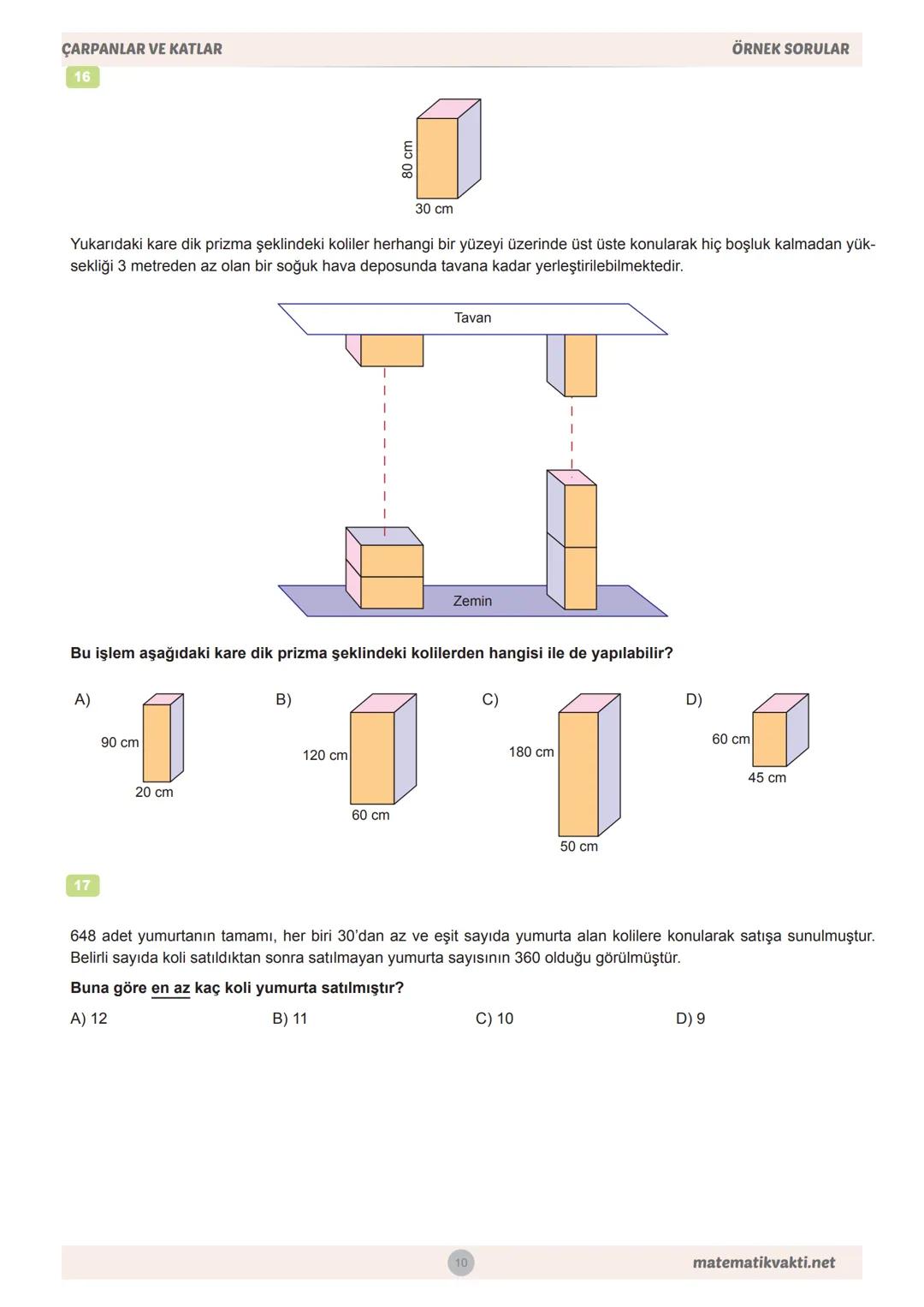 ÇARPANLAR VE KATLAR ÖRNEK SORULAR

16

80 cm

30 cm

Yukarıdaki kare dik prizma şeklindeki koliler herhangi bir yüzeyi üzerinde üst üste konularak hiç boşluk kalmadan yüksekliği 3 metreden az olan bir soğuk hava deposunda tavana kadar yerleştirilebilmektedir.

Tavan

Zemin

**Bu işlem aşağıdaki kare dik prizma şeklindeki kolilerden hangisi ile de yapılabilir?**

A) 90 cm 20 cm

B) 120 cm 60 cm

C) 180 cm 50 cm

D) 60 cm 45 cm

17

648 adet yumurtanın tamamı, her biri 30'dan az ve eşit sayıda yumurta alan kolilere konularak satışa sunulmuştur. Belirli sayıda koli satıldıktan sonra satılmayan yumurta sayısının 360 olduğu görülmüştür.

**Buna göre en az kaç koli yumurta satılmıştır?**

A) 12 B) 11 C) 10 D) 9

10

matematikvakti.net