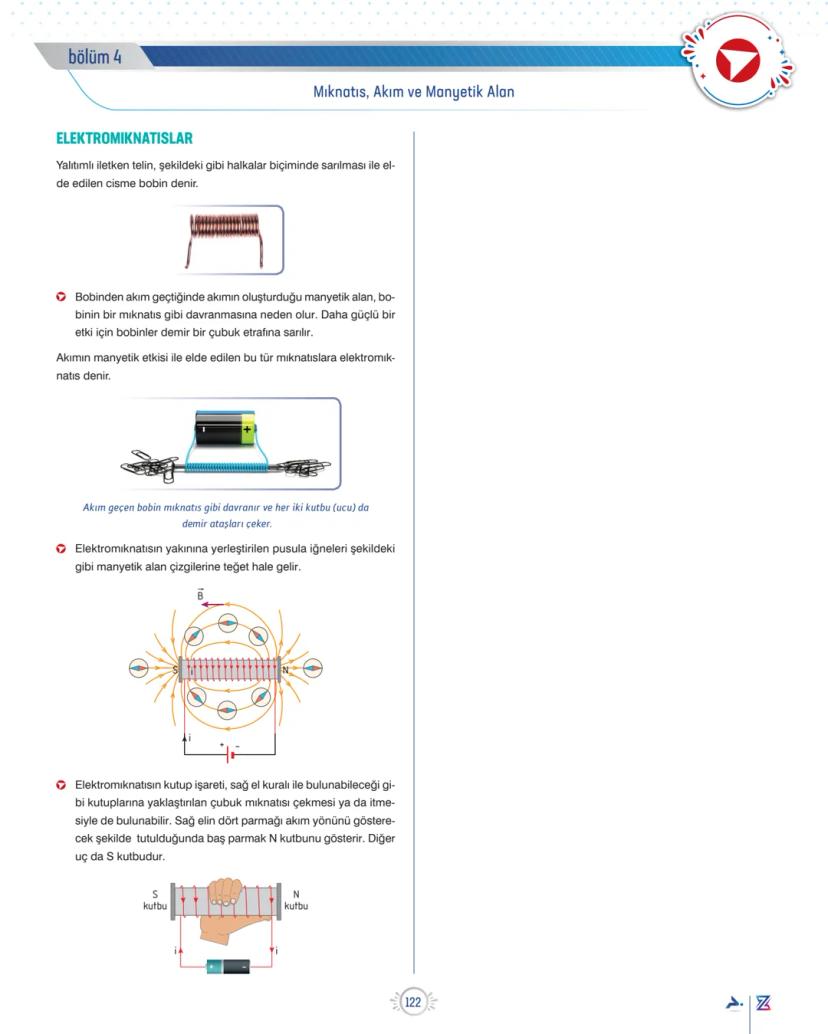 bölüm 4

Mıknatıs, Akım ve Manyetik Alan

ELEKTROMIKNATISLAR

Yalıtımlı iletken telin, şekildeki gibi halkalar biçiminde sarılması ile elde edilen cisme bobin denir.

Bobinden akım geçtiğinde akımın oluşturduğu manyetik alan, bobinin bir mıknatıs gibi davranmasına neden olur. Daha güçlü bir etki için bobinler demir bir çubuk etrafına sarılır.

Akımın manyetik etkisi ile elde edilen bu tür mıknatıslara elektromıknatıs denir.

Akım geçen bobin mıknatıs gibi davranır ve her iki kutbu (ucu) da demir ataşları çeker.

Elektromıknatısın yakınına yerleştirilen pusula iğneleri şekildeki gibi manyetik alan çizgilerine teğet hale gelir.

$\vec{B}$

S

N

i

+ -

Elektromıknatısın kutup işareti, sağ el kuralı ile bulunabileceği gibi kutuplarına yaklaştırılan çubuk mıknatısı çekmesi ya da itmesiyle de bulunabilir. Sağ elin dört parmağı akım yönünü gösterecek şekilde tutulduğunda baş parmak N kutbunu gösterir. Diğer uç da S kutbudur.

S kutbu

N kutbu

i

i

+ -

122