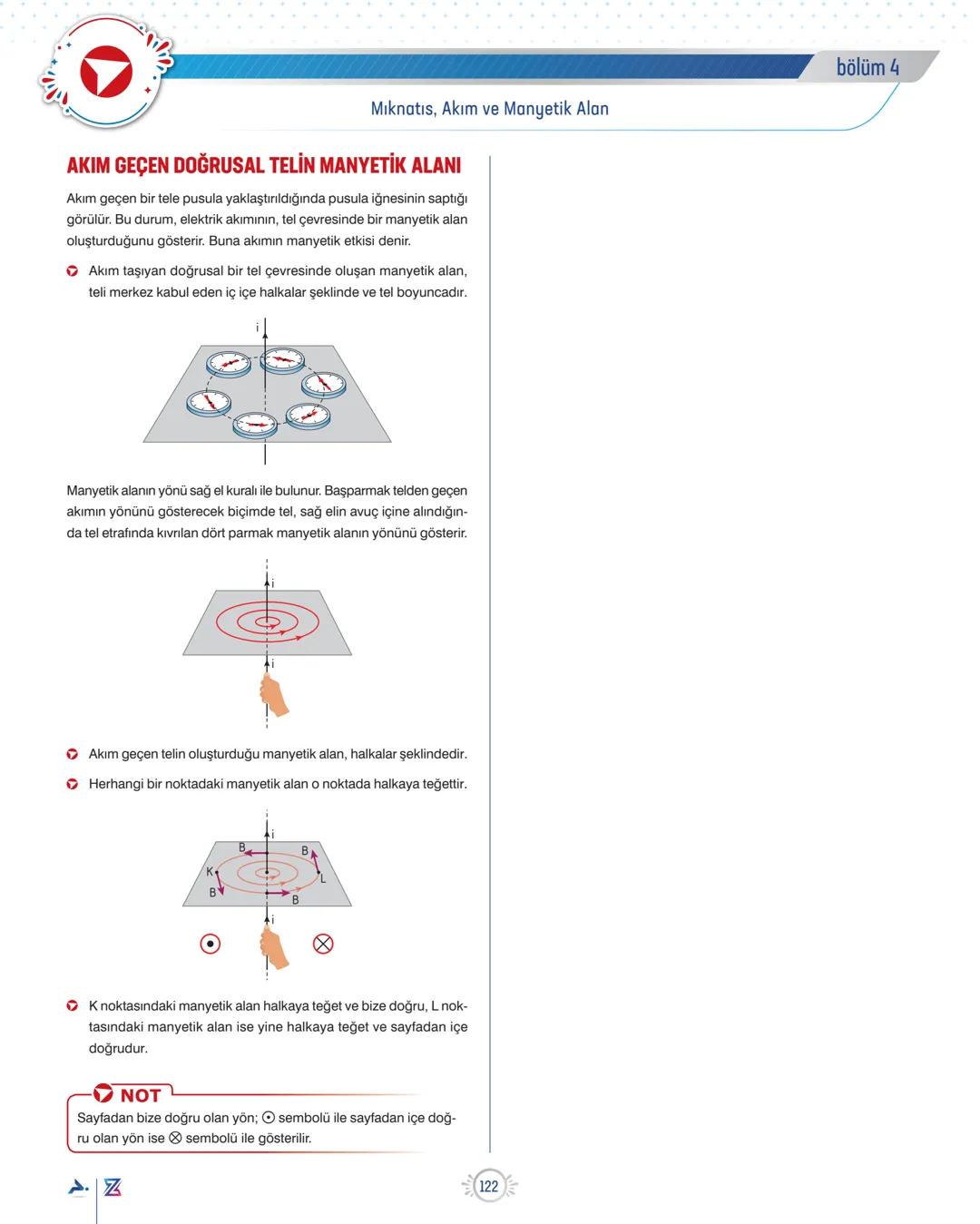 bölüm 4

Mıknatıs, Akım ve Manyetik Alan

AKIM GEÇEN DOĞRUSAL TELİN MANYETİK ALANI

Akım geçen bir tele pusula yaklaştırıldığında pusula iğnesinin saptığı görülür. Bu durum, elektrik akımının, tel çevresinde bir manyetik alan oluşturduğunu gösterir. Buna akımın manyetik etkisi denir.

Akım taşıyan doğrusal bir tel çevresinde oluşan manyetik alan, teli merkez kabul eden iç içe halkalar şeklinde ve tel boyuncadır.

i

Manyetik alanın yönü sağ el kuralı ile bulunur. Başparmak telden geçen akımın yönünü gösterecek biçimde tel, sağ elin avuç içine alındığında tel etrafında kıvrılan dört parmak manyetik alanın yönünü gösterir.

i

i

Akım geçen telin oluşturduğu manyetik alan, halkalar şeklindedir.

Herhangi bir noktadaki manyetik alan o noktada halkaya teğettir.

i
B
B
K
L
B
B
i

K noktasındaki manyetik alan halkaya teğet ve bize doğru, L noktasındaki manyetik alan ise yine halkaya teğet ve sayfadan içe doğrudur.

NOT
Sayfadan bize doğru olan yön; $\odot$ sembolü ile sayfadan içe doğru olan yön ise $\otimes$ sembolü ile gösterilir.

122