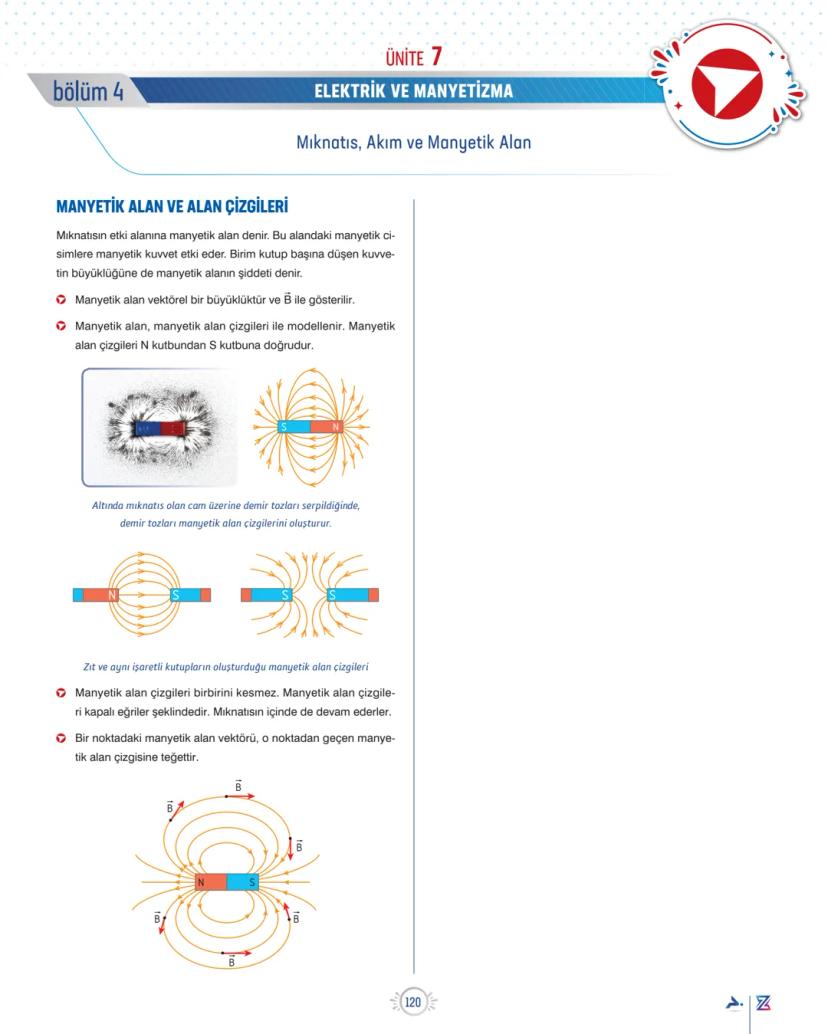 ÜNİTE 7

bölüm 4

ELEKTRİK VE MANYETİZMA

Mıknatıs, Akım ve Manyetik Alan

MANYETİK ALAN VE ALAN ÇİZGİLERİ

Mıknatısın etki alanına manyetik alan denir. Bu alandaki manyetik cisimlere manyetik kuvvet etki eder. Birim kutup başına düşen kuvvetin büyüklüğüne de manyetik alanın şiddeti denir.

Manyetik alan vektörel bir büyüklüktür ve $\vec{B}$ ile gösterilir.

Manyetik alan, manyetik alan çizgileri ile modellenir. Manyetik alan çizgileri N kutbundan S kutbuna doğrudur.

S N

Altında mıknatıs olan cam üzerine demir tozları serpildiğinde, demir tozları manyetik alan çizgilerini oluşturur.

N S S S

Zıt ve aynı işaretli kutupların oluşturduğu manyetik alan çizgileri

Manyetik alan çizgileri birbirini kesmez. Manyetik alan çizgileri kapalı eğriler şeklindedir. Mıknatısın içinde de devam ederler.

Bir noktadaki manyetik alan vektörü, o noktadan geçen manyetik alan çizgisine teğettir.

$\vec{B}$ $\vec{B}$ $\vec{B}$ N S $\vec{B}$ $\vec{B}$ $\vec{B}$

120