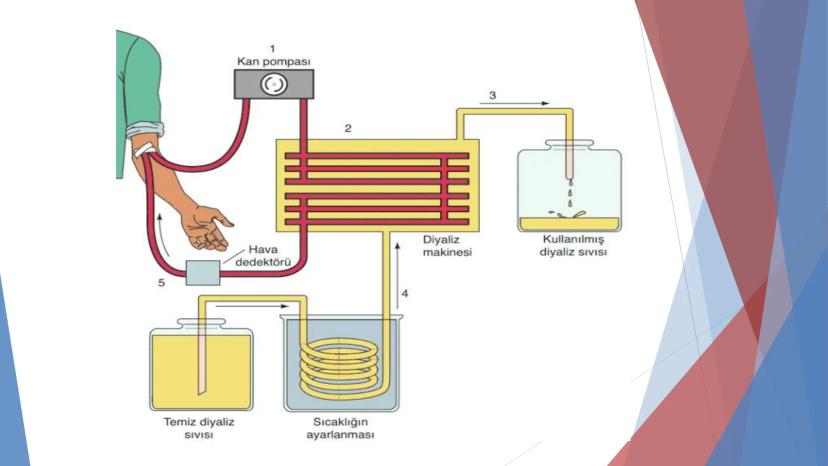 1
Kan pompası

2

3

Diyaliz makinesi

Kullanılmış diyaliz sıvısı

Hava dedektörü

5

4

Temiz diyaliz sıvısı

Sıcaklığın ayarlanması