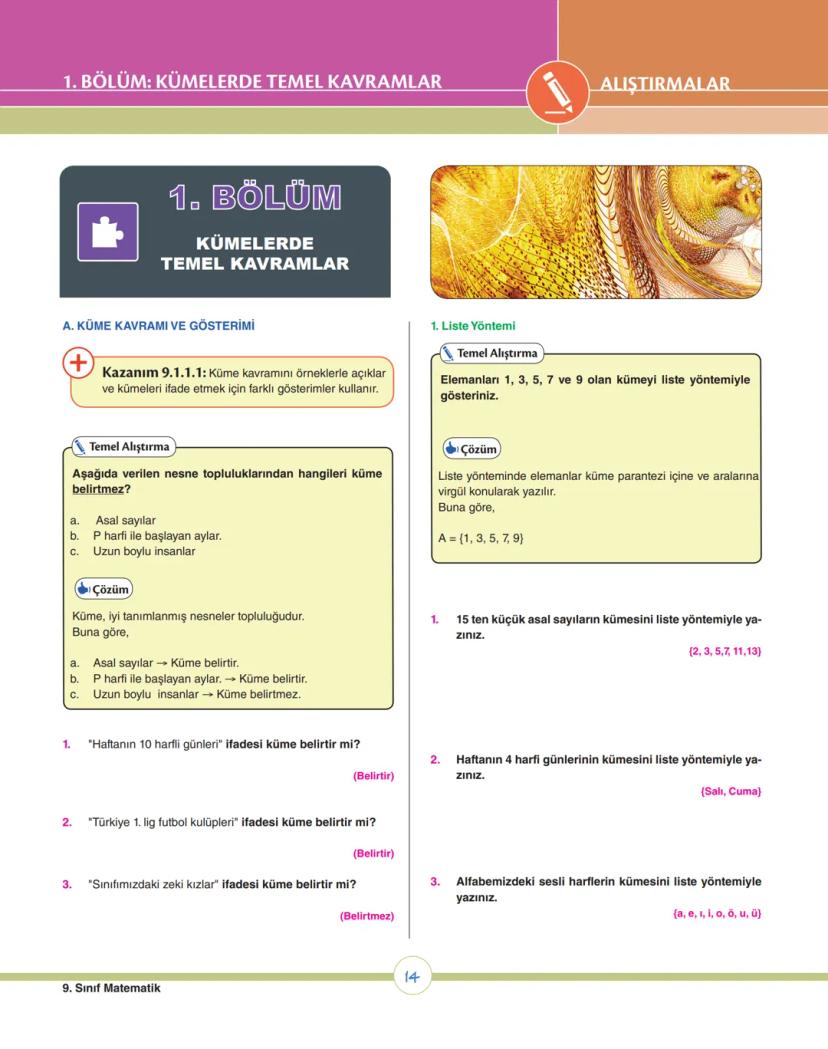 1. BÖLÜM: KÜMELERDE TEMEL KAVRAMLAR

ALIŞTIRMALAR

1. BÖLÜM

KÜMELERDE TEMEL KAVRAMLAR

A. KÜME KAVRAMI VE GÖSTERİMİ

Kazanım 9.1.1.1: Küme kavramını örneklerle açıklar ve kümeleri ifade etmek için farklı gösterimler kullanır.

Temel Alıştırma

Aşağıda verilen nesne topluluklarından hangileri küme belirtmez?

a. Asal sayılar
b. P harfi ile başlayan aylar.
c. Uzun boylu insanlar

Çözüm

Küme, iyi tanımlanmış nesneler topluluğudur.
Buna göre,

a. Asal sayılar → Küme belirtir.
b. P harfi ile başlayan aylar. → Küme belirtir.
c. Uzun boylu insanlar → Küme belirtmez.

1. "Haftanın 10 harfli günleri" ifadesi küme belirtir mi?

(Belirtir)

2. "Türkiye 1. lig futbol kulüpleri" ifadesi küme belirtir mi?

(Belirtir)

3. "Sınıfımızdaki zeki kızlar" ifadesi küme belirtir mi?

(Belirtmez)

1. Liste Yöntemi

Temel Alıştırma

Elemanları 1, 3, 5, 7 ve 9 olan kümeyi liste yöntemiyle gösteriniz.

Çözüm

Liste yönteminde elemanlar küme parantezi içine ve aralarına virgül konularak yazılır.
Buna göre,

A = {1, 3, 5, 7, 9}

1. 15 ten küçük asal sayıların kümesini liste yöntemiyle yazınız.

{2, 3, 5,7, 11,13}

2. Haftanın 4 harfi günlerinin kümesini liste yöntemiyle yazınız.

{Salı, Cuma}

3. Alfabemizdeki sesli harflerin kümesini liste yöntemiyle yazınız.

{a, e, ı, i, o, ö, u, ü}

14

9. Sınıf Matematik