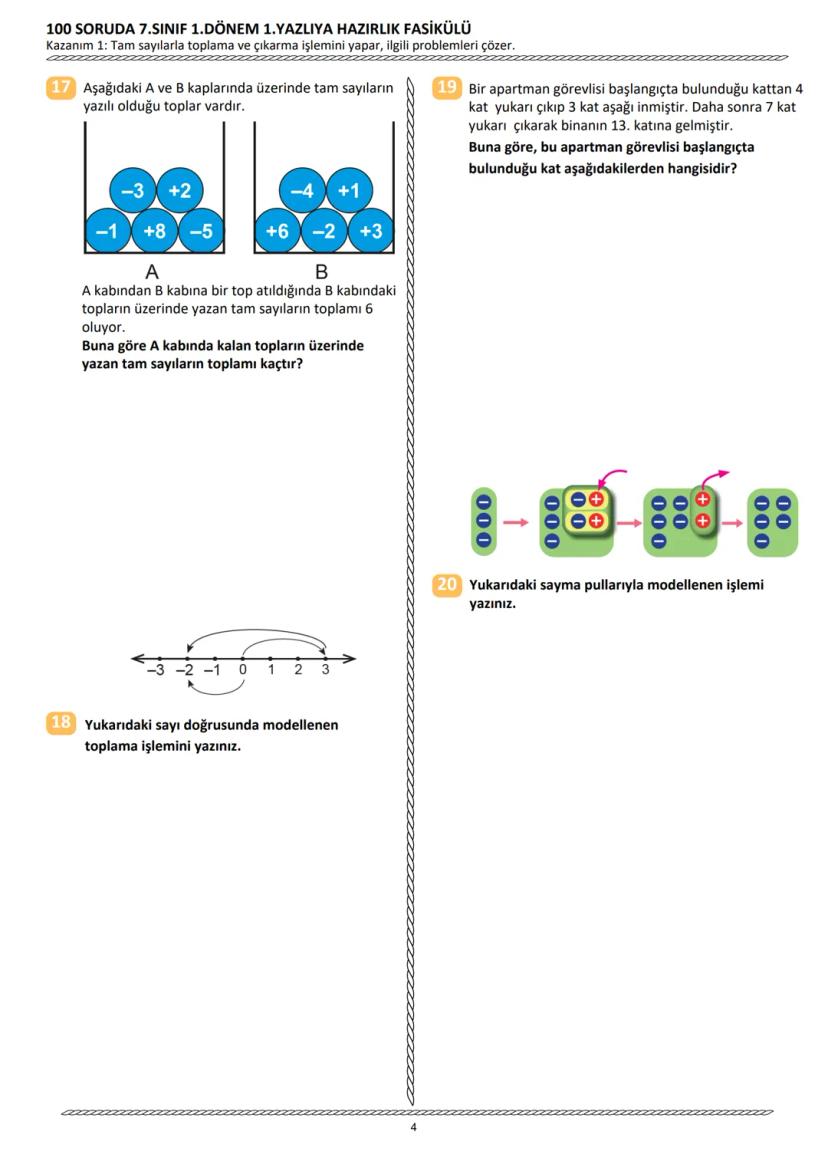 100 SORUDA 7.SINIF 1.DÖNEM 1.YAZLIYA HAZIRLIK FASİKÜLÜ
Kazanım 1: Tam sayılarla toplama ve çıkarma işlemini yapar, ilgili problemleri çözer.

17 Aşağıdaki A ve B kaplarında üzerinde tam sayıların yazılı olduğu toplar vardır.

–3 +2
–1 +8 –5
A

–4 +1
+6 –2 +3
B

A kabından B kabına bir top atıldığında B kabındaki topların üzerinde yazan tam sayıların toplamı 6 oluyor.
Buna göre A kabında kalan topların üzerinde yazan tam sayıların toplamı kaçtır?

–3 –2 –1 0 1 2 3

18 Yukarıdaki sayı doğrusunda modellenen toplama işlemini yazınız.

19 Bir apartman görevlisi başlangıçta bulunduğu kattan 4 kat yukarı çıkıp 3 kat aşağı inmiştir. Daha sonra 7 kat yukarı çıkarak binanın 13. katına gelmiştir.
Buna göre, bu apartman görevlisi başlangıçta bulunduğu kat aşağıdakilerden hangisidir?

20 Yukarıdaki sayma pullarıyla modellenen işlemi yazınız.

4