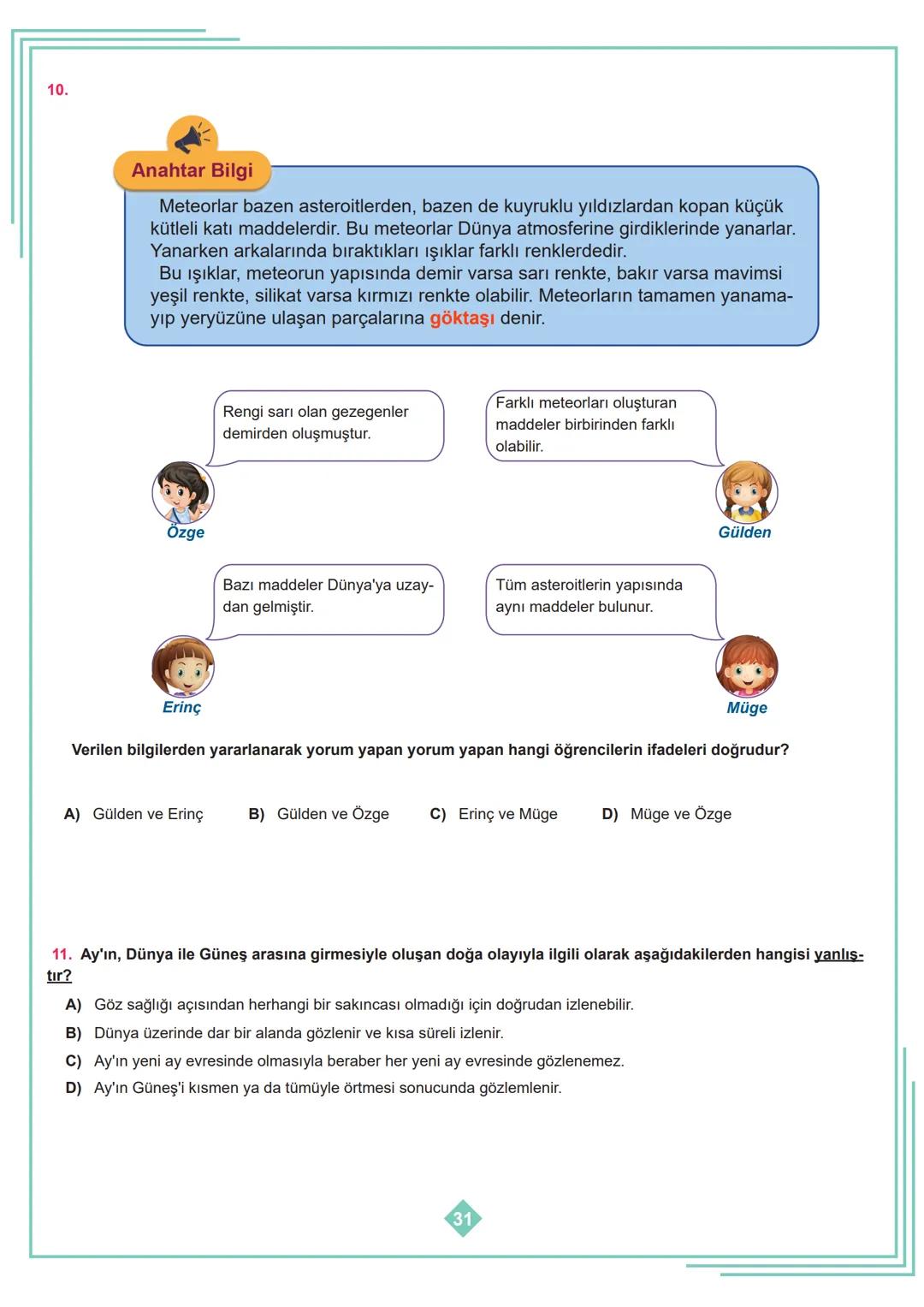 10.

Anahtar Bilgi

Meteorlar bazen asteroitlerden, bazen de kuyruklu yıldızlardan kopan küçük kütleli katı maddelerdir. Bu meteorlar Dünya atmosferine girdiklerinde yanarlar. Yanarken arkalarında bıraktıkları ışıklar farklı renklerdedir.
Bu ışıklar, meteorun yapısında demir varsa sarı renkte, bakır varsa mavimsi yeşil renkte, silikat varsa kırmızı renkte olabilir. Meteorların tamamen yanamayıp yeryüzüne ulaşan parçalarına göktaşı denir.

Rengi sarı olan gezegenler demirden oluşmuştur.

Özge

Farklı meteorları oluşturan maddeler birbirinden farklı olabilir.

Gülden

Bazı maddeler Dünya'ya uzaydan gelmiştir.

Erinç

Tüm asteroitlerin yapısında aynı maddeler bulunur.

Müge

Verilen bilgilerden yararlanarak yorum yapan yorum yapan hangi öğrencilerin ifadeleri doğrudur?

A) Gülden ve Erinç B) Gülden ve Özge C) Erinç ve Müge D) Müge ve Özge

11. Ay'ın, Dünya ile Güneş arasına girmesiyle oluşan doğa olayıyla ilgili olarak aşağıdakilerden hangisi yanlıştır?

A) Göz sağlığı açısından herhangi bir sakıncası olmadığı için doğrudan izlenebilir.
B) Dünya üzerinde dar bir alanda gözlenir ve kısa süreli izlenir.
C) Ay'ın yeni ay evresinde olmasıyla beraber her yeni ay evresinde gözlenemez.
D) Ay'ın Güneş'i kısmen ya da tümüyle örtmesi sonucunda gözlemlenir.

31