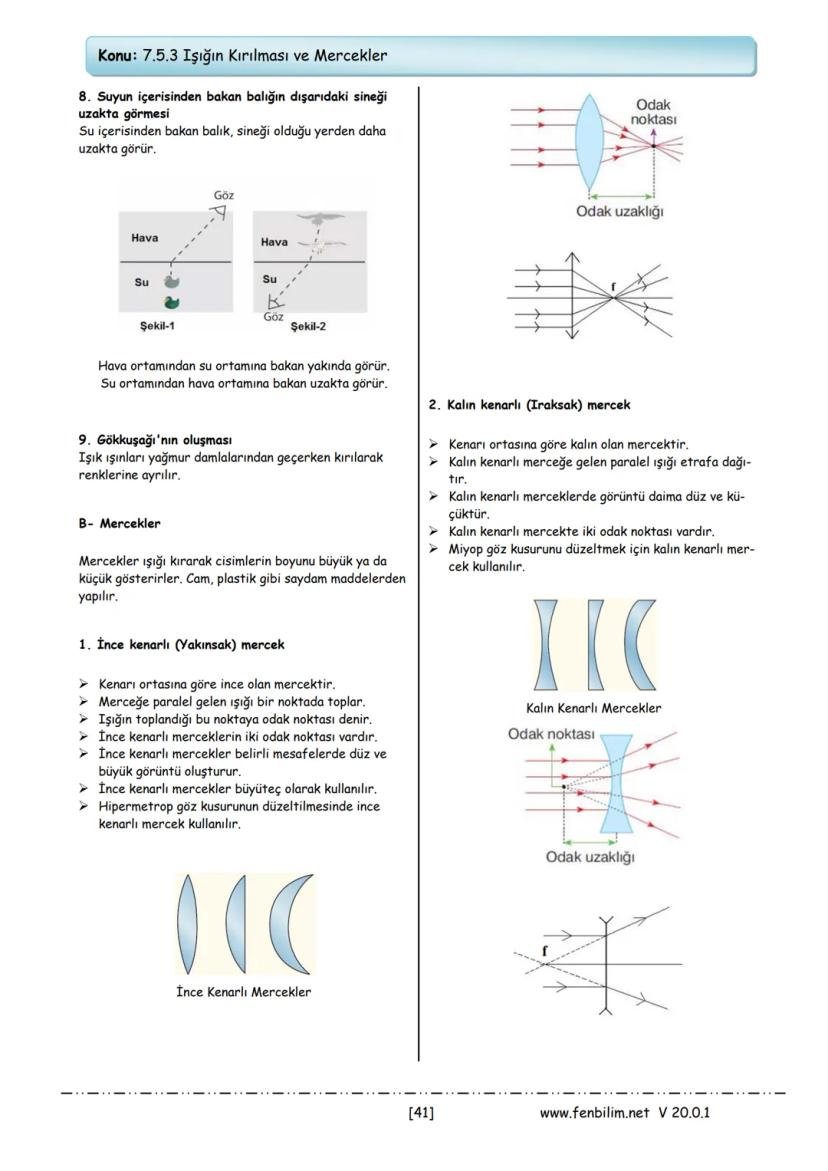 Konu: 7.5.3 Işığın Kırılması ve Mercekler

8. Suyun içerisinden bakan balığın dışarıdaki sineği uzakta görmesi
Su içerisinden bakan balık, sineği olduğu yerden daha uzakta görür.

Göz
Hava
Su
Şekil-1
Hava
Su
Göz
Şekil-2

Hava ortamından su ortamına bakan yakında görür.
Su ortamından hava ortamına bakan uzakta görür.

9. Gökkuşağı'nın oluşması
Işık ışınları yağmur damlalarından geçerken kırılarak renklerine ayrılır.

B- Mercekler

Mercekler ışığı kırarak cisimlerin boyunu büyük ya da küçük gösterirler. Cam, plastik gibi saydam maddelerden yapılır.

1. İnce kenarlı (Yakınsak) mercek

➢ Kenarı ortasına göre ince olan mercektir.
➢ Merceğe paralel gelen ışığı bir noktada toplar.
➢ Işığın toplandığı bu noktaya odak noktası denir.
➢ İnce kenarlı merceklerin iki odak noktası vardır.
➢ İnce kenarlı mercekler belirli mesafelerde düz ve büyük görüntü oluşturur.
➢ İnce kenarlı mercekler büyüteç olarak kullanılır.
➢ Hipermetrop göz kusurunun düzeltilmesinde ince kenarlı mercek kullanılır.

İnce Kenarlı Mercekler

Odak noktası
Odak uzaklığı

f

2. Kalın kenarlı (Iraksak) mercek

➢ Kenarı ortasına göre kalın olan mercektir.
➢ Kalın kenarlı merceğe gelen paralel ışığı etrafa dağıtır.
➢ Kalın kenarlı merceklerde görüntü daima düz ve küçüktür.
➢ Kalın kenarlı mercekte iki odak noktası vardır.
➢ Miyop göz kusurunu düzeltmek için kalın kenarlı mercek kullanılır.

Kalın Kenarlı Mercekler

Odak noktası
Odak uzaklığı

f

[41] www.fenbilim.net V 20.0.1