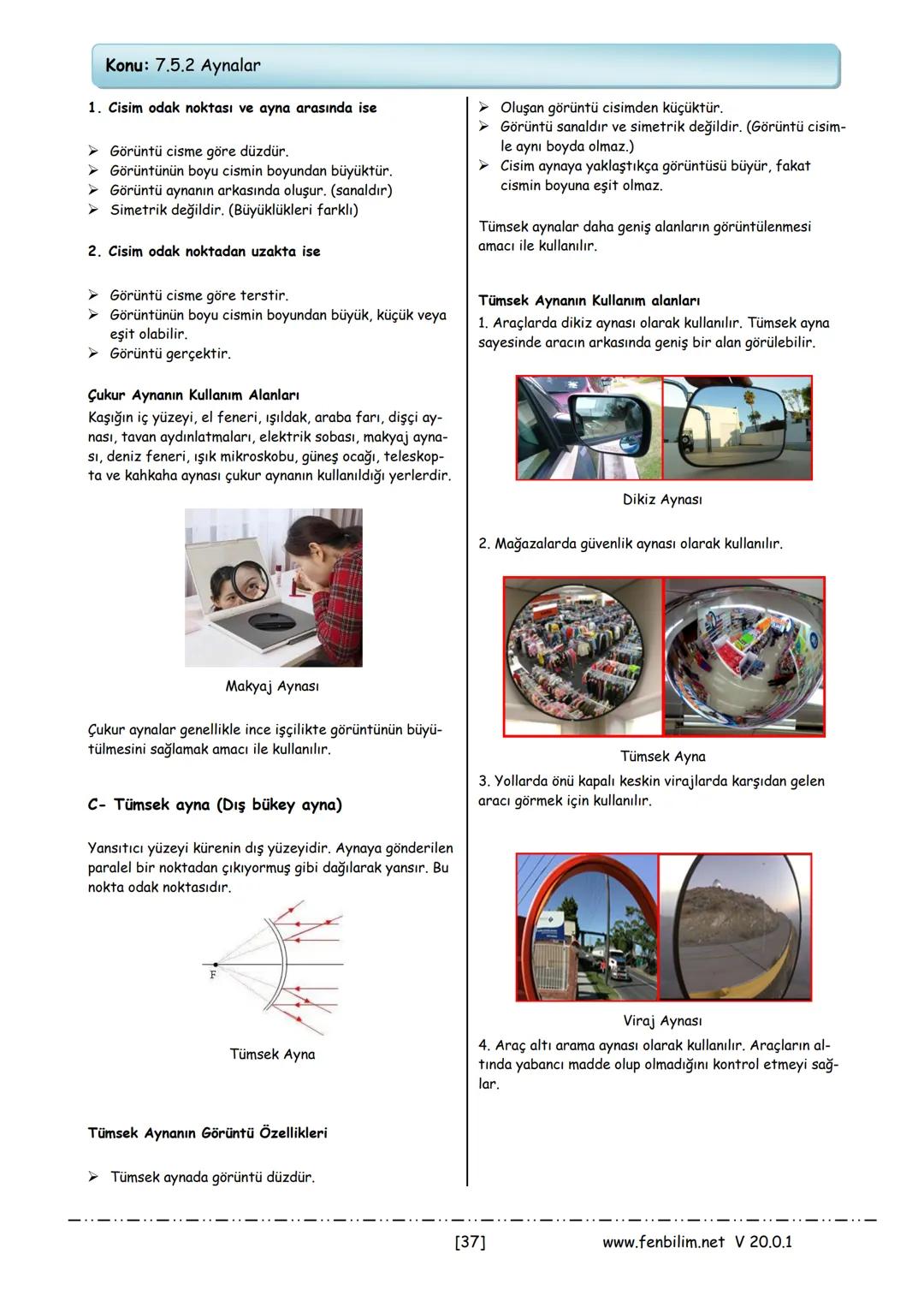 Konu: 7.5.2 Aynalar

1. Cisim odak noktası ve ayna arasında ise

➢ Görüntü cisme göre düzdür.
➢ Görüntünün boyu cismin boyundan büyüktür.
➢ Görüntü aynanın arkasında oluşur. (sanaldır)
➢ Simetrik değildir. (Büyüklükleri farklı)

2. Cisim odak noktadan uzakta ise

➢ Görüntü cisme göre terstir.
➢ Görüntünün boyu cismin boyundan büyük, küçük veya eşit olabilir.
➢ Görüntü gerçektir.

Çukur Aynanın Kullanım Alanları
Kaşığın iç yüzeyi, el feneri, ışıldak, araba farı, dişçi aynası, tavan aydınlatmaları, elektrik sobası, makyaj aynası, deniz feneri, ışık mikroskobu, güneş ocağı, teleskopta ve kahkaha aynası çukur aynanın kullanıldığı yerlerdir.

Makyaj Aynası

Çukur aynalar genellikle ince işçilikte görüntünün büyütülmesini sağlamak amacı ile kullanılır.

C- Tümsek ayna (Dış bükey ayna)

Yansıtıcı yüzeyi kürenin dış yüzeyidir. Aynaya gönderilen paralel bir noktadan çıkıyormuş gibi dağılarak yansır. Bu nokta odak noktasıdır.

F

Tümsek Ayna

Tümsek Aynanın Görüntü Özellikleri

➢ Tümsek aynada görüntü düzdür.
➢ Oluşan görüntü cisimden küçüktür.
➢ Görüntü sanaldır ve simetrik değildir. (Görüntü cisimle aynı boyda olmaz.)
➢ Cisim aynaya yaklaştıkça görüntüsü büyür, fakat cismin boyuna eşit olmaz.

Tümsek aynalar daha geniş alanların görüntülenmesi amacı ile kullanılır.

Tümsek Aynanın Kullanım alanları
1. Araçlarda dikiz aynası olarak kullanılır. Tümsek ayna sayesinde aracın arkasında geniş bir alan görülebilir.

Dikiz Aynası

2. Mağazalarda güvenlik aynası olarak kullanılır.

Tümsek Ayna

3. Yollarda önü kapalı keskin virajlarda karşıdan gelen aracı görmek için kullanılır.

Viraj Aynası

4. Araç altı arama aynası olarak kullanılır. Araçların altında yabancı madde olup olmadığını kontrol etmeyi sağlar.

[37]   www.fenbilim.net V 20.0.1