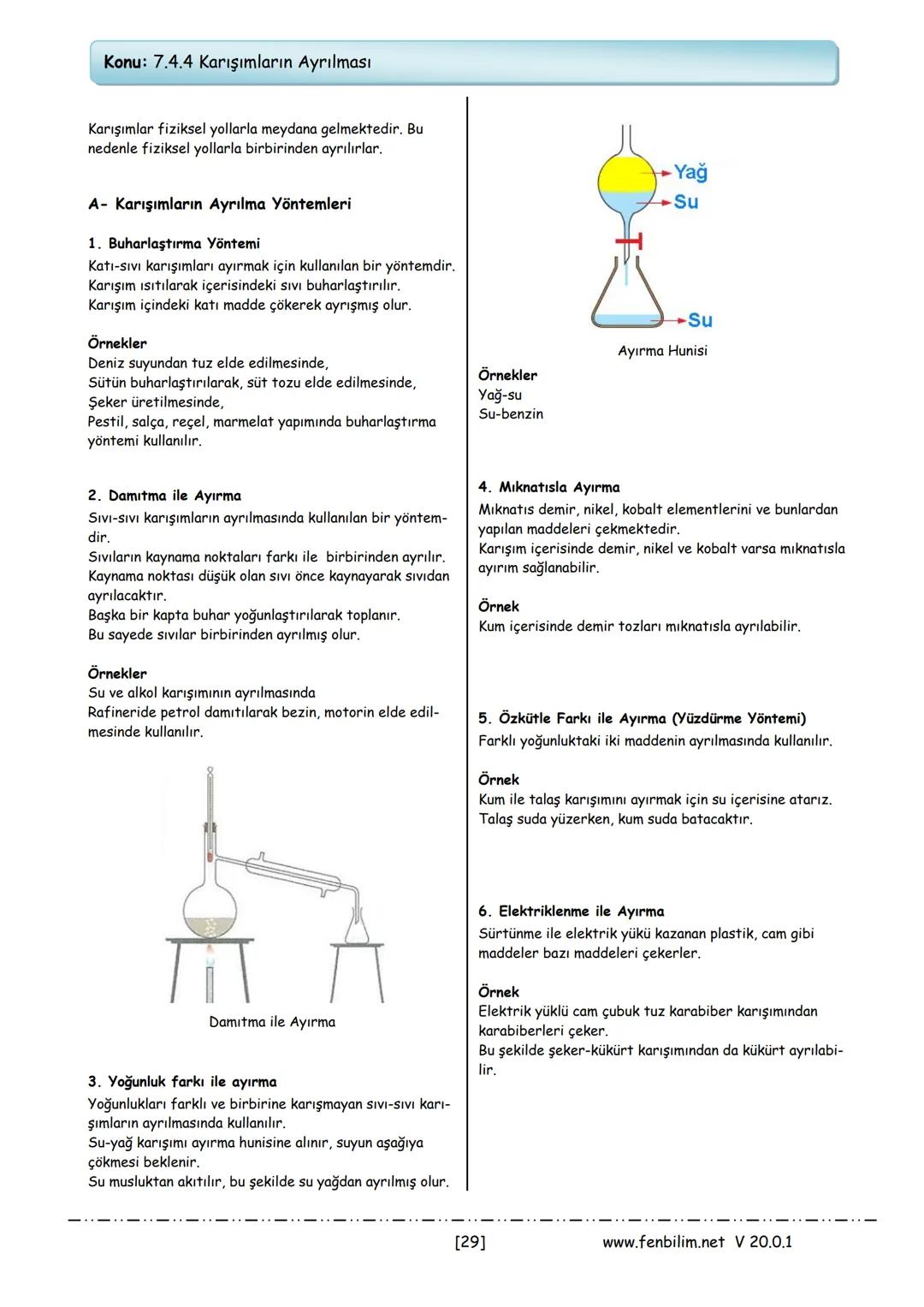 Konu: 7.4.4 Karışımların Ayrılması

Karışımlar fiziksel yollarla meydana gelmektedir. Bu nedenle fiziksel yollarla birbirinden ayrılırlar.

A- Karışımların Ayrılma Yöntemleri

1. Buharlaştırma Yöntemi
Katı-sıvı karışımları ayırmak için kullanılan bir yöntemdir.
Karışım ısıtılarak içerisindeki sıvı buharlaştırılır.
Karışım içindeki katı madde çökerek ayrışmış olur.

Örnekler
Deniz suyundan tuz elde edilmesinde,
Sütün buharlaştırılarak, süt tozu elde edilmesinde,
Şeker üretilmesinde,
Pestil, salça, reçel, marmelat yapımında buharlaştırma yöntemi kullanılır.

2. Damıtma ile Ayırma
Sıvı-sıvı karışımların ayrılmasında kullanılan bir yöntemdir.
Sıvıların kaynama noktaları farkı ile birbirinden ayrılır.
Kaynama noktası düşük olan sıvı önce kaynayarak sıvıdan ayrılacaktır.
Başka bir kapta buhar yoğunlaştırılarak toplanır.
Bu sayede sıvılar birbirinden ayrılmış olur.

Örnekler
Su ve alkol karışımının ayrılmasında
Rafineride petrol damıtılarak bezin, motorin elde edilmesinde kullanılır.

Damıtma ile Ayırma

3. Yoğunluk farkı ile ayırma
Yoğunlukları farklı ve birbirine karışmayan sıvı-sıvı karışımların ayrılmasında kullanılır.
Su-yağ karışımı ayırma hunisine alınır, suyun aşağıya çökmesi beklenir.
Su musluktan akıtılır, bu şekilde su yağdan ayrılmış olur.

Yağ
Su
Su
Ayırma Hunisi

Örnekler
Yağ-su
Su-benzin

4. Mıknatısla Ayırma
Mıknatıs demir, nikel, kobalt elementlerini ve bunlardan yapılan maddeleri çekmektedir.
Karışım içerisinde demir, nikel ve kobalt varsa mıknatısla ayırım sağlanabilir.

Örnek
Kum içerisinde demir tozları mıknatısla ayrılabilir.

5. Özkütle Farkı ile Ayırma (Yüzdürme Yöntemi)
Farklı yoğunluktaki iki maddenin ayrılmasında kullanılır.

Örnek
Kum ile talaş karışımını ayırmak için su içerisine atarız.
Talaş suda yüzerken, kum suda batacaktır.

6. Elektriklenme ile Ayırma
Sürtünme ile elektrik yükü kazanan plastik, cam gibi maddeler bazı maddeleri çekerler.

Örnek
Elektrik yüklü cam çubuk tuz karabiber karışımından karabiberleri çeker.
Bu şekilde şeker-kükürt karışımından da kükürt ayrılabilir.

[29] www.fenbilim.net V 20.0.1