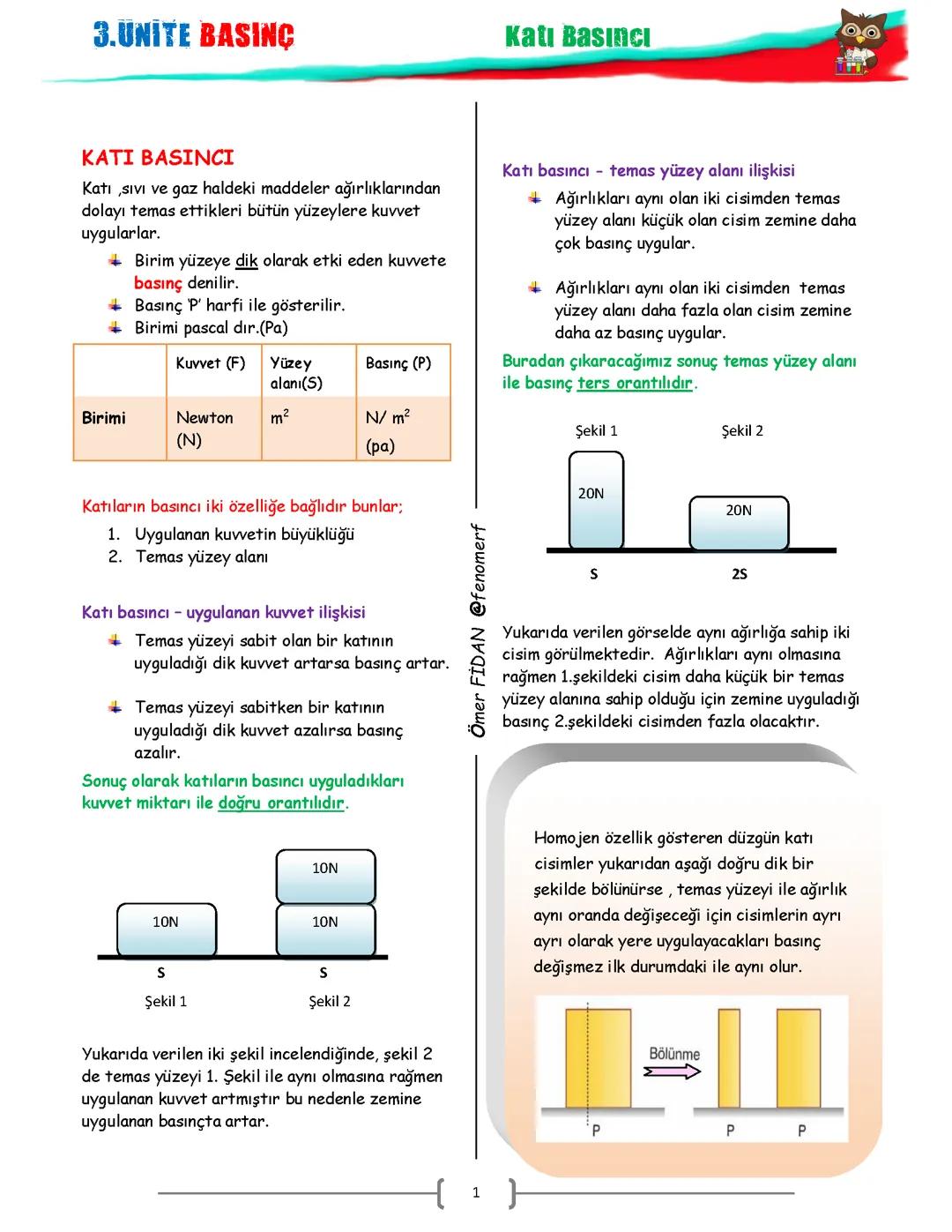 3.ÜNİTE BASINÇ

Katı Basıncı

KATI BASINCI

Katı ,sıvı ve gaz haldeki maddeler ağırlıklarından dolayı temas ettikleri bütün yüzeylere kuvvet uygularlar.

Birim yüzeye dik olarak etki eden kuvvete basınç denilir.
Basınç 'P' harfi ile gösterilir.
Birimi pascal dır.(Pa)

| | Kuvvet (F) | Yüzey alanı(S) | Basınç (P) |
|---|---|---|---|
| Birimi | Newton (N) | $m^2$ | N/ $m^2$ (pa) |

Katıların basıncı iki özelliğe bağlıdır bunlar;

1. Uygulanan kuvvetin büyüklüğü
2. Temas yüzey alanı

Katı basıncı – uygulanan kuvvet ilişkisi

Temas yüzeyi sabit olan bir katının uyguladığı dik kuvvet artarsa basınç artar.

Temas yüzeyi sabitken bir katının uyguladığı dik kuvvet azalırsa basınç azalır.

Sonuç olarak katıların basıncı uyguladıkları kuvvet miktarı ile doğru orantılıdır.

10N
10N
10N
S
S
Şekil 1
Şekil 2

Yukarıda verilen iki şekil incelendiğinde, şekil 2 de temas yüzeyi 1. Şekil ile aynı olmasına rağmen uygulanan kuvvet artmıştır bu nedenle zemine uygulanan basınçta artar.

Ömer FİDAN @fenomerf

Katı basıncı - temas yüzey alanı ilişkisi

Ağırlıkları aynı olan iki cisimden temas yüzey alanı küçük olan cisim zemine daha çok basınç uygular.

Ağırlıkları aynı olan iki cisimden temas yüzey alanı daha fazla olan cisim zemine daha az basınç uygular.

Buradan çıkaracağımız sonuç temas yüzey alanı ile basınç ters orantılıdır.

Şekil 1
Şekil 2
20N
20N
S
2S

Yukarıda verilen görselde aynı ağırlığa sahip iki cisim görülmektedir. Ağırlıkları aynı olmasına rağmen 1.şekildeki cisim daha küçük bir temas yüzey alanına sahip olduğu için zemine uyguladığı basınç 2.şekildeki cisimden fazla olacaktır.

Homojen özellik gösteren düzgün katı cisimler yukarıdan aşağı doğru dik bir şekilde bölünürse , temas yüzeyi ile ağırlık aynı oranda değişeceği için cisimlerin ayrı ayrı olarak yere uygulayacakları basınç değişmez ilk durumdaki ile aynı olur.

Bölünme
P
P
P

1