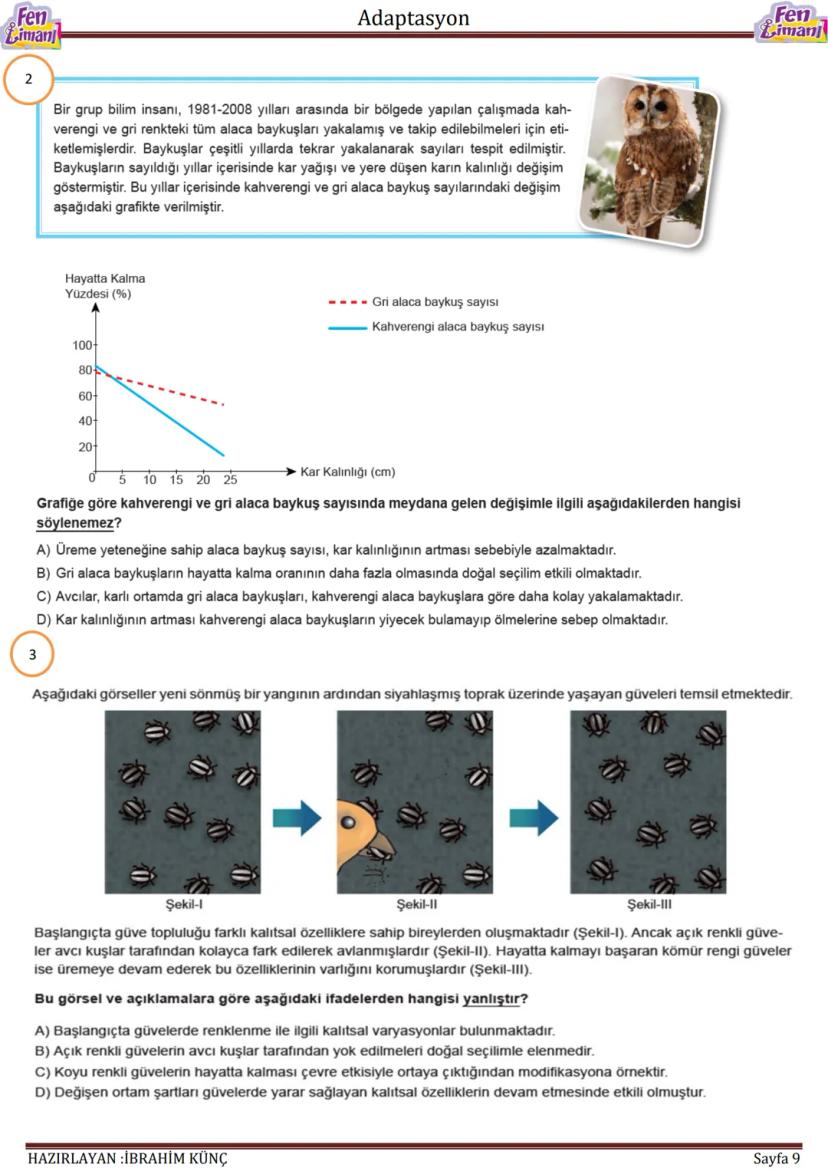 Fen Limanı

Adaptasyon

Fen Limanı

2

Bir grup bilim insanı, 1981-2008 yılları arasında bir bölgede yapılan çalışmada kahverengi ve gri renkteki tüm alaca baykuşları yakalamış ve takip edilebilmeleri için etiketlemişlerdir. Baykuşlar çeşitli yıllarda tekrar yakalanarak sayıları tespit edilmiştir. Baykuşların sayıldığı yıllar içerisinde kar yağışı ve yere düşen karın kalınlığı değişim göstermiştir. Bu yıllar içerisinde kahverengi ve gri alaca baykuş sayılarındaki değişim aşağıdaki grafikte verilmiştir.

Hayatta Kalma Yüzdesi (%)

Gri alaca baykuş sayısı

Kahverengi alaca baykuş sayısı

100
80
60
40
20
0 5 10 15 20 25

Kar Kalınlığı (cm)

Grafiğe göre kahverengi ve gri alaca baykuş sayısında meydana gelen değişimle ilgili aşağıdakilerden hangisi söylenemez?

A) Üreme yeteneğine sahip alaca baykuş sayısı, kar kalınlığının artması sebebiyle azalmaktadır.
B) Gri alaca baykuşların hayatta kalma oranının daha fazla olmasında doğal seçilim etkili olmaktadır.
C) Avcılar, karlı ortamda gri alaca baykuşları, kahverengi alaca baykuşlara göre daha kolay yakalamaktadır.
D) Kar kalınlığının artması kahverengi alaca baykuşların yiyecek bulamayıp ölmelerine sebep olmaktadır.

3

Aşağıdaki görseller yeni sönmüş bir yangının ardından siyahlaşmış toprak üzerinde yaşayan güveleri temsil etmektedir.

Şekil-I

Şekil-II

Şekil-III

Başlangıçta güve topluluğu farklı kalıtsal özelliklere sahip bireylerden oluşmaktadır (Şekil-I). Ancak açık renkli güveler avcı kuşlar tarafından kolayca fark edilerek avlanmışlardır (Şekil-II). Hayatta kalmayı başaran kömür rengi güveler ise üremeye devam ederek bu özelliklerinin varlığını korumuşlardır (Şekil-III).

Bu görsel ve açıklamalara göre aşağıdaki ifadelerden hangisi yanlıştır?

A) Başlangıçta güvelerde renklenme ile ilgili kalıtsal varyasyonlar bulunmaktadır.
B) Açık renkli güvelerin avcı kuşlar tarafından yok edilmeleri doğal seçilimle elenmedir.
C) Koyu renkli güvelerin hayatta kalması çevre etkisiyle ortaya çıktığından modifikasyona örnektir.
D) Değişen ortam şartları güvelerde yarar sağlayan kalıtsal özelliklerin devam etmesinde etkili olmuştur.

HAZIRLAYAN :İBRAHİM KÜNÇ

Sayfa 9