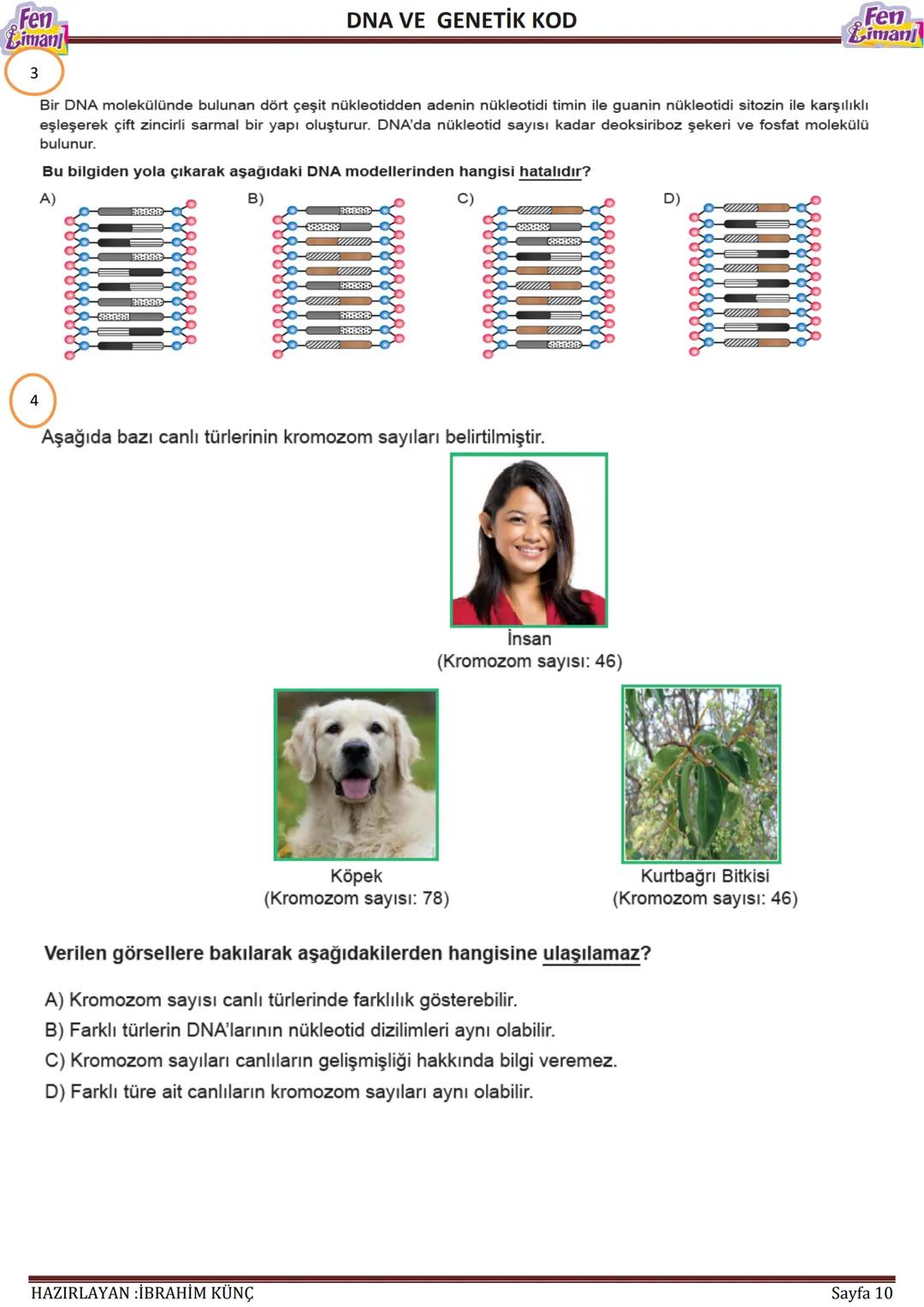 Fen Limanı

DNA VE GENETİK KOD

Fen Limanı

3

Bir DNA molekülünde bulunan dört çeşit nükleotidden adenin nükleotidi timin ile guanin nükleotidi sitozin ile karşılıklı eşleşerek çift zincirli sarmal bir yapı oluşturur. DNA'da nükleotid sayısı kadar deoksiriboz şekeri ve fosfat molekülü bulunur.

Bu bilgiden yola çıkarak aşağıdaki DNA modellerinden hangisi hatalıdır?

A)

B)

C)

D)

4

Aşağıda bazı canlı türlerinin kromozom sayıları belirtilmiştir.

İnsan
(Kromozom sayısı: 46)

Köpek
(Kromozom sayısı: 78)

Kurtbağrı Bitkisi
(Kromozom sayısı: 46)

Verilen görsellere bakılarak aşağıdakilerden hangisine ulaşılamaz?

A) Kromozom sayısı canlı türlerinde farklılık gösterebilir.
B) Farklı türlerin DNA'larının nükleotid dizilimleri aynı olabilir.
C) Kromozom sayıları canlıların gelişmişliği hakkında bilgi veremez.
D) Farklı türe ait canlıların kromozom sayıları aynı olabilir.

HAZIRLAYAN :İBRAHİM KÜNÇ

Sayfa 10