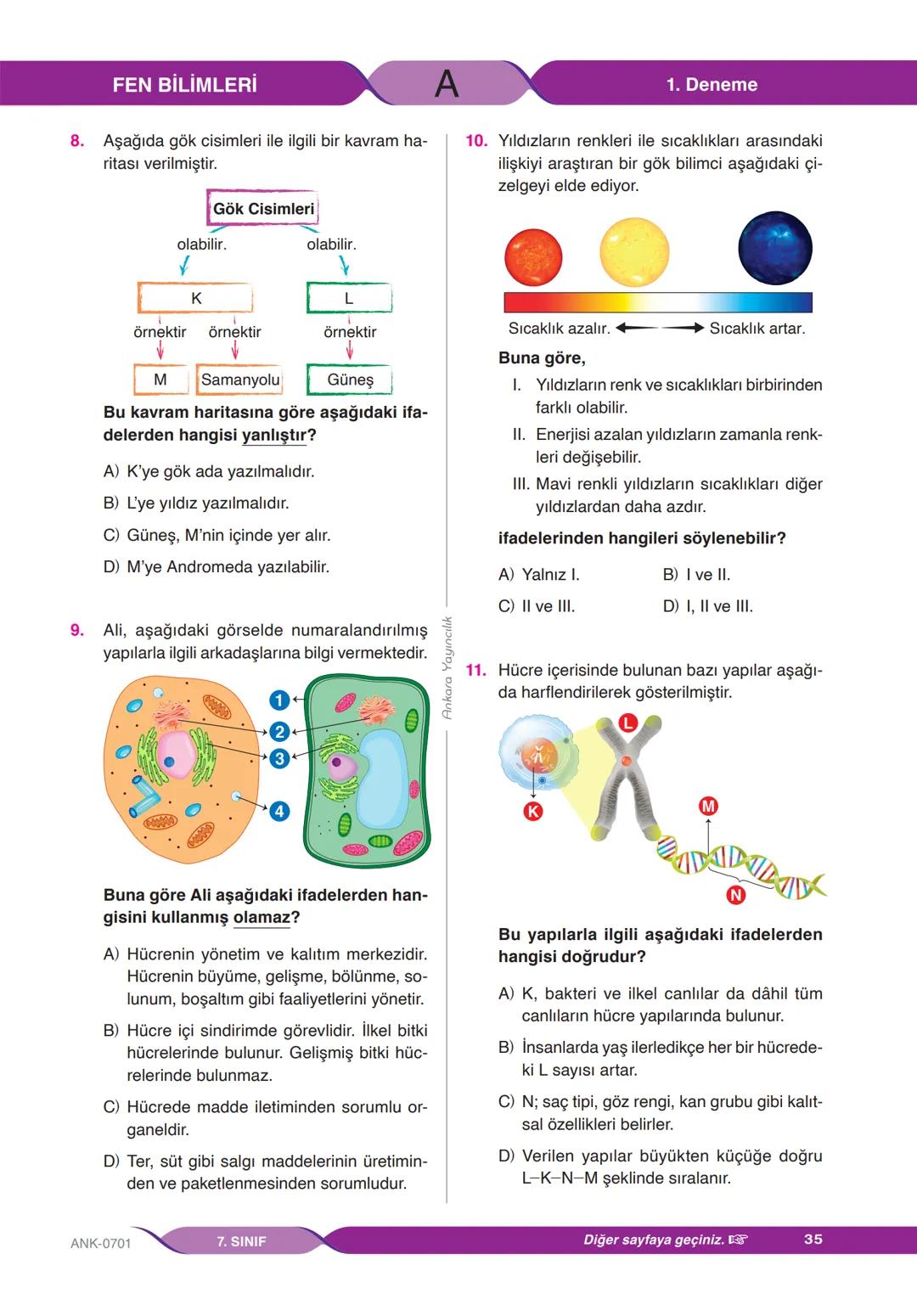 FEN BİLİMLERİ A 1. Deneme

8. Aşağıda gök cisimleri ile ilgili bir kavram haritası verilmiştir.

Gök Cisimleri
olabilir. olabilir.
K L
örnektir örnektir örnektir
M Samanyolu Güneş

Bu kavram haritasına göre aşağıdaki ifadelerden hangisi yanlıştır?

A) K'ye gök ada yazılmalıdır.
B) L'ye yıldız yazılmalıdır.
C) Güneş, M'nin içinde yer alır.
D) M'ye Andromeda yazılabilir.

9. Ali, aşağıdaki görselde numaralandırılmış yapılarla ilgili arkadaşlarına bilgi vermektedir.

1
2
3
4

Buna göre Ali aşağıdaki ifadelerden hangisini kullanmış olamaz?

A) Hücrenin yönetim ve kalıtım merkezidir. Hücrenin büyüme, gelişme, bölünme, solunum, boşaltım gibi faaliyetlerini yönetir.
B) Hücre içi sindirimde görevlidir. İlkel bitki hücrelerinde bulunur. Gelişmiş bitki hücrelerinde bulunmaz.
C) Hücrede madde iletiminden sorumlu organeldir.
D) Ter, süt gibi salgı maddelerinin üretiminden ve paketlenmesinden sorumludur.

Ankara Yayıncılık

10. Yıldızların renkleri ile sıcaklıkları arasındaki ilişkiyi araştıran bir gök bilimci aşağıdaki çizelgeyi elde ediyor.

Sıcaklık azalır. Sıcaklık artar.

Buna göre,
I. Yıldızların renk ve sıcaklıkları birbirinden farklı olabilir.
II. Enerjisi azalan yıldızların zamanla renkleri değişebilir.
III. Mavi renkli yıldızların sıcaklıkları diğer yıldızlardan daha azdır.

ifadelerinden hangileri söylenebilir?

A) Yalnız I.
B) I ve II.
C) II ve III.
D) I, II ve III.

11. Hücre içerisinde bulunan bazı yapılar aşağıda harflendirilerek gösterilmiştir.

L
K
M
N

Bu yapılarla ilgili aşağıdaki ifadelerden hangisi doğrudur?

A) K, bakteri ve ilkel canlılar da dâhil tüm canlıların hücre yapılarında bulunur.
B) İnsanlarda yaş ilerledikçe her bir hücredeki L sayısı artar.
C) N; saç tipi, göz rengi, kan grubu gibi kalıtsal özellikleri belirler.
D) Verilen yapılar büyükten küçüğe doğru L–K–N–M şeklinde sıralanır.

ANK-0701 7. SINIF Diğer sayfaya geçiniz. ☞ 35