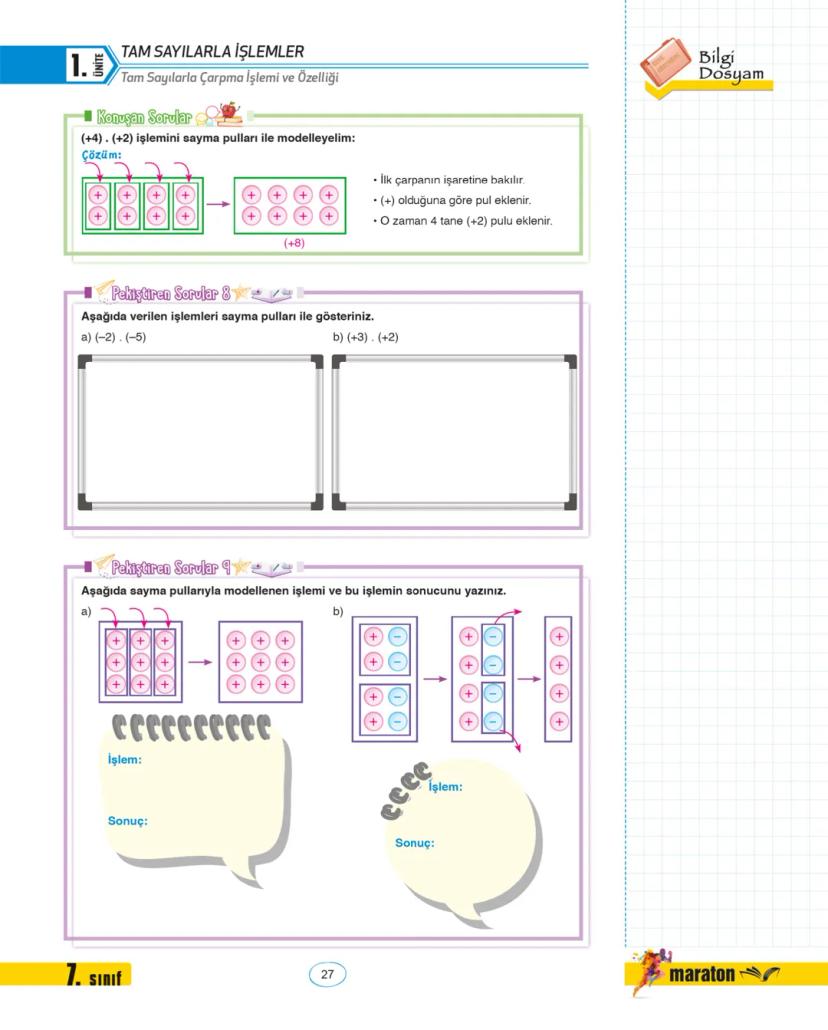 1. ÜNİTE
TAM SAYILARLA İŞLEMLER
Tam Sayılarla Çarpma İşlemi ve Özelliği

Bilgi Dosyam

Konuşan Sorular

(+4) . (+2) işlemini sayma pulları ile modelleyelim:
Çözüm:

+ + + +
+ + + +

+ + + +
+ + + +
(+8)

• İlk çarpanın işaretine bakılır.
• (+) olduğuna göre pul eklenir.
• O zaman 4 tane (+2) pulu eklenir.

Pekiştiren Sorular 8

Aşağıda verilen işlemleri sayma pulları ile gösteriniz.
a) (–2) . (–5)
b) (+3) . (+2)

Pekiştiren Sorular 9

Aşağıda sayma pullarıyla modellenen işlemi ve bu işlemin sonucunu yazınız.
a)
+ + +
+ + +
+ + +

+ + +
+ + +
+ + +

İşlem:
Sonuç:

b)
+ −
+ −
+ −
+ −

+ −
+ −
+ −
+ −

+
+
+
+

İşlem:
Sonuç:

7. sınıf
27
maraton