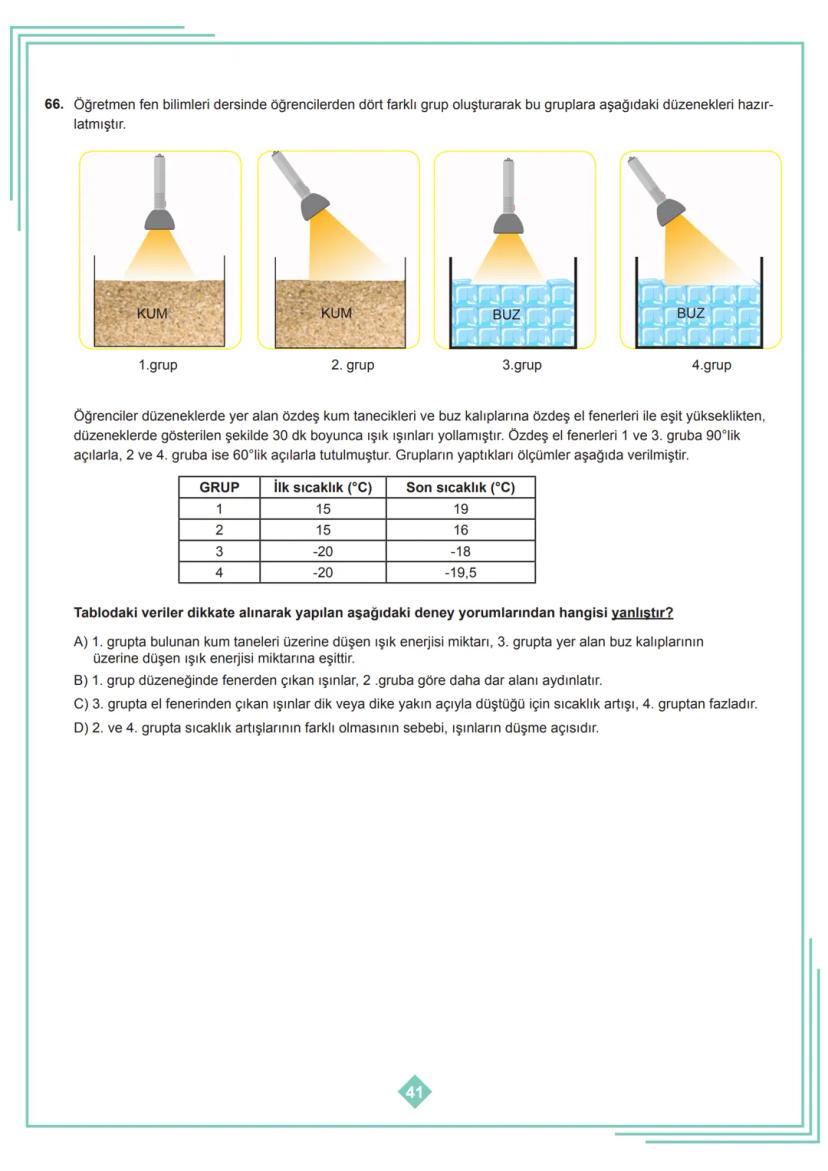 66. Öğretmen fen bilimleri dersinde öğrencilerden dört farklı grup oluşturarak bu gruplara aşağıdaki düzenekleri hazırlatmıştır.

KUM
1.grup

KUM
2. grup

BUZ
3.grup

BUZ
4.grup

Öğrenciler düzeneklerde yer alan özdeş kum tanecikleri ve buz kalıplarına özdeş el fenerleri ile eşit yükseklikten, düzeneklerde gösterilen şekilde 30 dk boyunca ışık ışınları yollamıştır. Özdeş el fenerleri 1 ve 3. gruba 90°lik açılarla, 2 ve 4. gruba ise 60°lik açılarla tutulmuştur. Grupların yaptıkları ölçümler aşağıda verilmiştir.

| GRUP | İlk sıcaklık (°C) | Son sıcaklık (°C) |
|---|---|---|
| 1 | 15 | 19 |
| 2 | 15 | 16 |
| 3 | -20 | -18 |
| 4 | -20 | -19,5 |

Tablodaki veriler dikkate alınarak yapılan aşağıdaki deney yorumlarından hangisi yanlıştır?

A) 1. grupta bulunan kum taneleri üzerine düşen ışık enerjisi miktarı, 3. grupta yer alan buz kalıplarının üzerine düşen ışık enerjisi miktarına eşittir.

B) 1. grup düzeneğinde fenerden çıkan ışınlar, 2 .gruba göre daha dar alanı aydınlatır.

C) 3. grupta el fenerinden çıkan ışınlar dik veya dike yakın açıyla düştüğü için sıcaklık artışı, 4. gruptan fazladır.

D) 2. ve 4. grupta sıcaklık artışlarının farklı olmasının sebebi, ışınların düşme açısıdır.

41