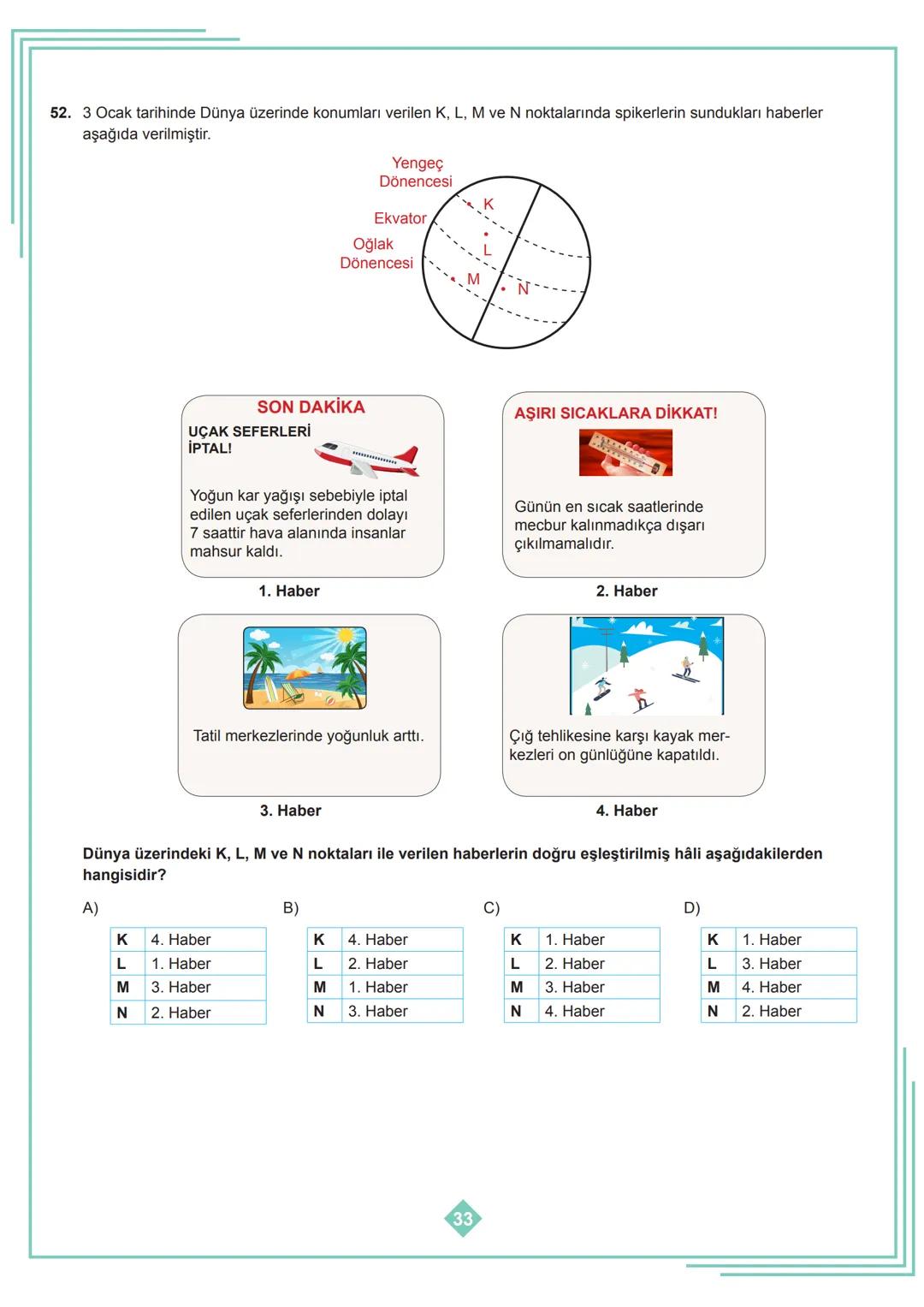 52. 3 Ocak tarihinde Dünya üzerinde konumları verilen K, L, M ve N noktalarında spikerlerin sundukları haberler aşağıda verilmiştir.

Yengeç Dönencesi
Ekvator
Oğlak Dönencesi
K
L
M
N

SON DAKİKA
UÇAK SEFERLERİ İPTAL!
Yoğun kar yağışı sebebiyle iptal edilen uçak seferlerinden dolayı 7 saattir hava alanında insanlar mahsur kaldı.
1. Haber

AŞIRI SICAKLARA DİKKAT!
Günün en sıcak saatlerinde mecbur kalınmadıkça dışarı çıkılmamalıdır.
2. Haber

Tatil merkezlerinde yoğunluk arttı.
3. Haber

Çığ tehlikesine karşı kayak merkezleri on günlüğüne kapatıldı.
4. Haber

Dünya üzerindeki K, L, M ve N noktaları ile verilen haberlerin doğru eşleştirilmiş hâli aşağıdakilerden hangisidir?

A)
| K | 4. Haber |
|---|---|
| L | 1. Haber |
| M | 3. Haber |
| N | 2. Haber |

B)
| K | 4. Haber |
|---|---|
| L | 2. Haber |
| M | 1. Haber |
| N | 3. Haber |

C)
| K | 1. Haber |
|---|---|
| L | 2. Haber |
| M | 3. Haber |
| N | 4. Haber |

D)
| K | 1. Haber |
|---|---|
| L | 3. Haber |
| M | 4. Haber |
| N | 2. Haber |

33