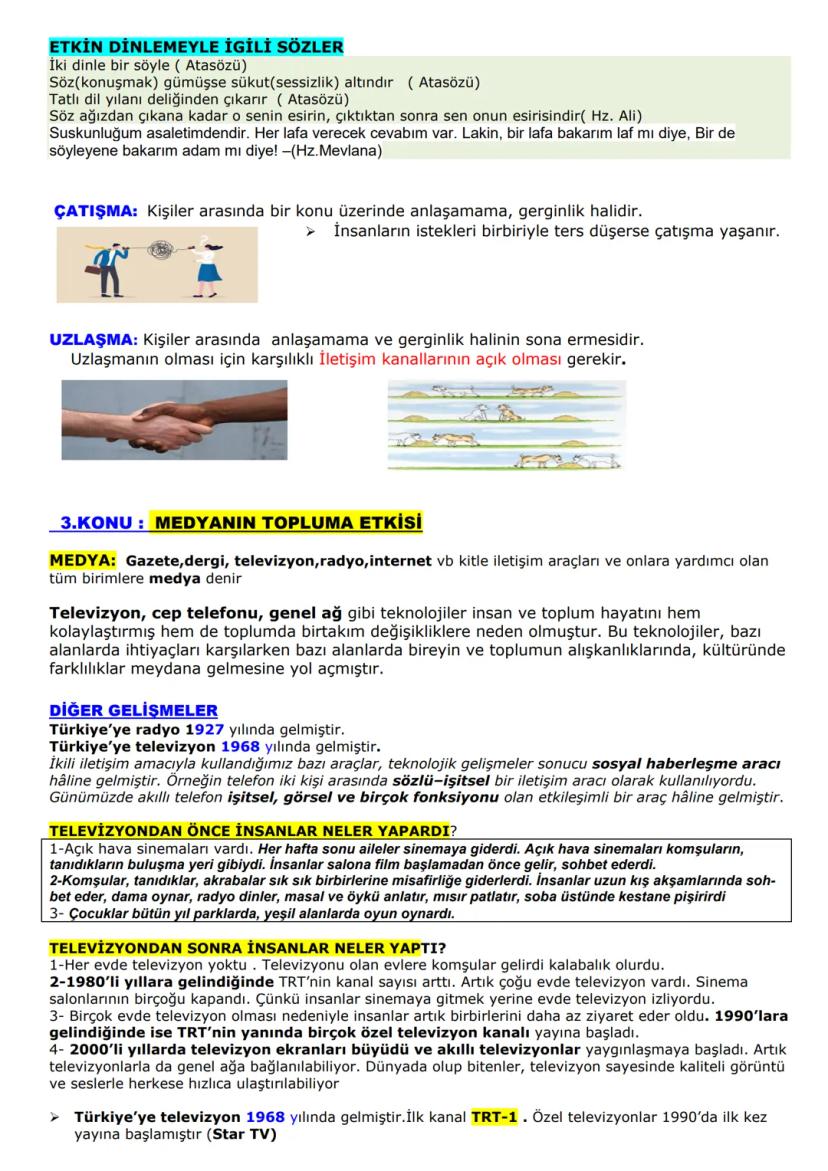 ETKİN DİNLEMEYLE İGİLİ SÖZLER
İki dinle bir söyle ( Atasözü)
Söz(konuşmak) gümüşse sükut(sessizlik) altındır ( Atasözü)
Tatlı dil yılanı deliğinden çıkarır ( Atasözü)
Söz ağızdan çıkana kadar o senin esirin, çıktıktan sonra sen onun esirisindir( Hz. Ali)
Suskunluğum asaletimdendir. Her lafa verecek cevabım var. Lakin, bir lafa bakarım laf mı diye, Bir de söyleyene bakarım adam mı diye! –(Hz.Mevlana)

ÇATIŞMA: Kişiler arasında bir konu üzerinde anlaşamama, gerginlik halidir.
➢ İnsanların istekleri birbiriyle ters düşerse çatışma yaşanır.

UZLAŞMA: Kişiler arasında anlaşamama ve gerginlik halinin sona ermesidir.
Uzlaşmanın olması için karşılıklı İletişim kanallarının açık olması gerekir.

3.KONU : MEDYANIN TOPLUMA ETKİSİ

MEDYA: Gazete,dergi, televizyon,radyo,internet vb kitle iletişim araçları ve onlara yardımcı olan tüm birimlere medya denir

Televizyon, cep telefonu, genel ağ gibi teknolojiler insan ve toplum hayatını hem kolaylaştırmış hem de toplumda birtakım değişikliklere neden olmuştur. Bu teknolojiler, bazı alanlarda ihtiyaçları karşılarken bazı alanlarda bireyin ve toplumun alışkanlıklarında, kültüründe farklılıklar meydana gelmesine yol açmıştır.

DİĞER GELİŞMELER
Türkiye'ye radyo 1927 yılında gelmiştir.
Türkiye'ye televizyon 1968 yılında gelmiştir.
İkili iletişim amacıyla kullandığımız bazı araçlar, teknolojik gelişmeler sonucu sosyal haberleşme aracı hâline gelmiştir. Örneğin telefon iki kişi arasında sözlü–işitsel bir iletişim aracı olarak kullanılıyordu. Günümüzde akıllı telefon işitsel, görsel ve birçok fonksiyonu olan etkileşimli bir araç hâline gelmiştir.

TELEVİZYONDAN ÖNCE İNSANLAR NELER YAPARDI?
1-Açık hava sinemaları vardı. Her hafta sonu aileler sinemaya giderdi. Açık hava sinemaları komşuların, tanıdıkların buluşma yeri gibiydi. İnsanlar salona film başlamadan önce gelir, sohbet ederdi.
2-Komşular, tanıdıklar, akrabalar sık sık birbirlerine misafirliğe giderlerdi. İnsanlar uzun kış akşamlarında sohbet eder, dama oynar, radyo dinler, masal ve öykü anlatır, mısır patlatır, soba üstünde kestane pişirirdi
3- Çocuklar bütün yıl parklarda, yeşil alanlarda oyun oynardı.

TELEVİZYONDAN SONRA İNSANLAR NELER YAPTI?
1-Her evde televizyon yoktu . Televizyonu olan evlere komşular gelirdi kalabalık olurdu.
2-1980'li yıllara gelindiğinde TRT'nin kanal sayısı arttı. Artık çoğu evde televizyon vardı. Sinema salonlarının birçoğu kapandı. Çünkü insanlar sinemaya gitmek yerine evde televizyon izliyordu.
3- Birçok evde televizyon olması nedeniyle insanlar artık birbirlerini daha az ziyaret eder oldu. 1990'lara gelindiğinde ise TRT'nin yanında birçok özel televizyon kanalı yayına başladı.
4- 2000'li yıllarda televizyon ekranları büyüdü ve akıllı televizyonlar yaygınlaşmaya başladı. Artık televizyonlarla da genel ağa bağlanılabiliyor. Dünyada olup bitenler, televizyon sayesinde kaliteli görüntü ve seslerle herkese hızlıca ulaştırılabiliyor

➢ Türkiye'ye televizyon 1968 yılında gelmiştir.İlk kanal TRT-1 . Özel televizyonlar 1990'da ilk kez yayına başlamıştır (Star TV)