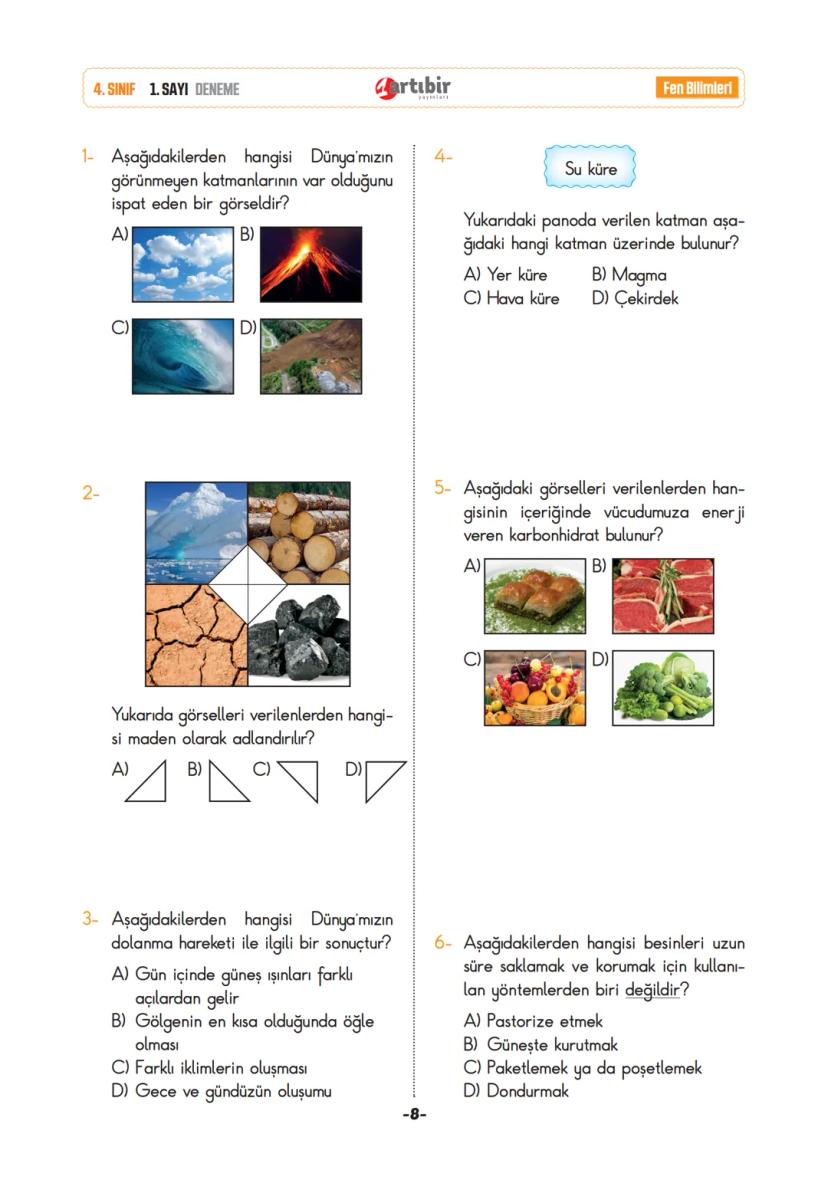 4. SINIF 1. SAYI DENEME

artıbir yayınları

Fen Bilimleri

1- Aşağıdakilerden hangisi Dünya'mızın görünmeyen katmanlarının var olduğunu ispat eden bir görseldir?

A)

B)

C)

D)

2-

Yukarıda görselleri verilenlerden hangisi maden olarak adlandırılır?

A)

B)

C)

D)

3- Aşağıdakilerden hangisi Dünya'mızın dolanma hareketi ile ilgili bir sonuçtur?

A) Gün içinde güneş ışınları farklı açılardan gelir

B) Gölgenin en kısa olduğunda öğle olması

C) Farklı iklimlerin oluşması

D) Gece ve gündüzün oluşumu

4-

Su küre

Yukarıdaki panoda verilen katman aşağıdaki hangi katman üzerinde bulunur?

A) Yer küre

B) Magma

C) Hava küre

D) Çekirdek

5- Aşağıdaki görselleri verilenlerden hangisinin içeriğinde vücudumuza enerji veren karbonhidrat bulunur?

A)

B)

C)

D)

6- Aşağıdakilerden hangisi besinleri uzun süre saklamak ve korumak için kullanılan yöntemlerden biri değildir?

A) Pastorize etmek

B) Güneşte kurutmak

C) Paketlemek ya da poşetlemek

D) Dondurmak

-8-