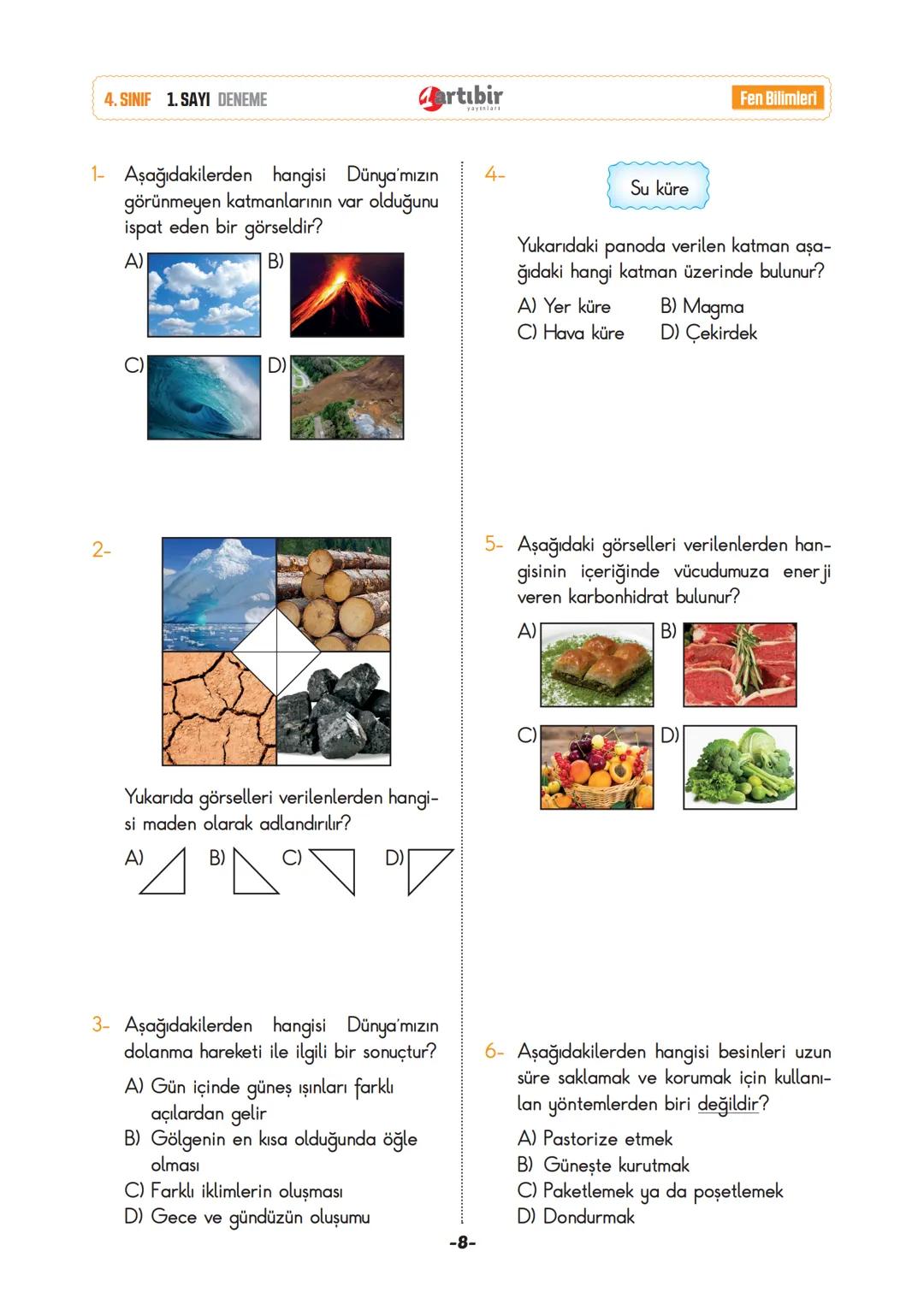 4. SINIF 1. SAYI DENEME

artıbir yayınları

Fen Bilimleri

1- Aşağıdakilerden hangisi Dünya'mızın görünmeyen katmanlarının var olduğunu ispat eden bir görseldir?

A) B)

C) D)

2-

Yukarıda görselleri verilenlerden hangisi maden olarak adlandırılır?

A) B) C) D)

3- Aşağıdakilerden hangisi Dünya'mızın dolanma hareketi ile ilgili bir sonuçtur?

A) Gün içinde güneş ışınları farklı açılardan gelir

B) Gölgenin en kısa olduğunda öğle olması

C) Farklı iklimlerin oluşması

D) Gece ve gündüzün oluşumu

4-

Su küre

Yukarıdaki panoda verilen katman aşağıdaki hangi katman üzerinde bulunur?

A) Yer küre
B) Magma
C) Hava küre
D) Çekirdek

5- Aşağıdaki görselleri verilenlerden hangisinin içeriğinde vücudumuza enerji veren karbonhidrat bulunur?

A) B)

C) D)

6- Aşağıdakilerden hangisi besinleri uzun süre saklamak ve korumak için kullanılan yöntemlerden biri değildir?

A) Pastorize etmek

B) Güneşte kurutmak

C) Paketlemek ya da poşetlemek

D) Dondurmak

-8-