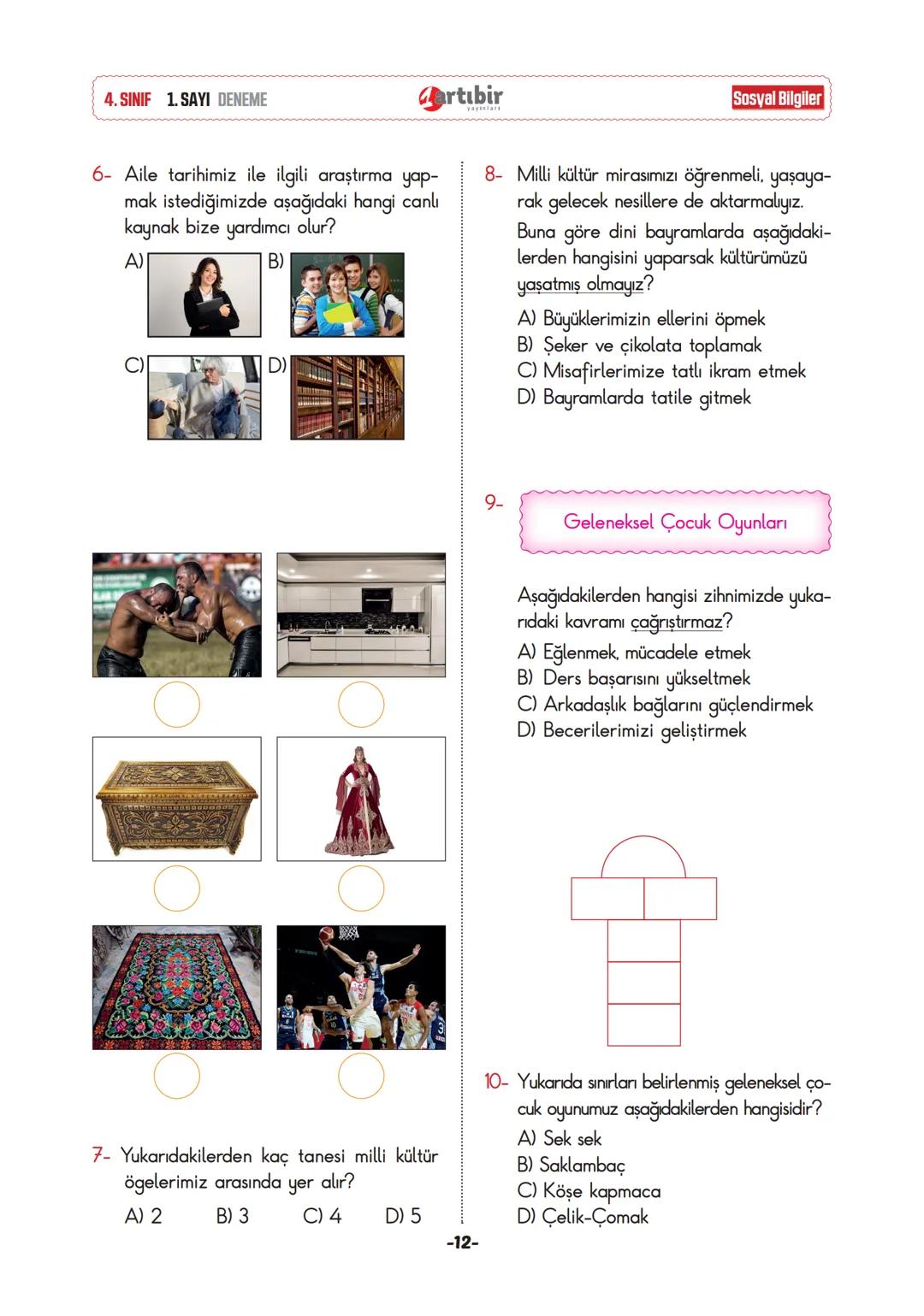 4. SINIF 1. SAYI DENEME

artıbir yayınları

Sosyal Bilgiler

6- Aile tarihimiz ile ilgili araştırma yapmak istediğimizde aşağıdaki hangi canlı kaynak bize yardımcı olur?

A)

B)

C)

D)

7- Yukarıdakilerden kaç tanesi milli kültür ögelerimiz arasında yer alır?

A) 2 B) 3 C) 4 D) 5

8- Milli kültür mirasımızı öğrenmeli, yaşayarak gelecek nesillere de aktarmalıyız.

Buna göre dini bayramlarda aşağıdakilerden hangisini yaparsak kültürümüzü yaşatmış olmayız?

A) Büyüklerimizin ellerini öpmek
B) Şeker ve çikolata toplamak
C) Misafirlerimize tatlı ikram etmek
D) Bayramlarda tatile gitmek

9- Geleneksel Çocuk Oyunları

Aşağıdakilerden hangisi zihnimizde yukarıdaki kavramı çağrıştırmaz?

A) Eğlenmek, mücadele etmek
B) Ders başarısını yükseltmek
C) Arkadaşlık bağlarını güçlendirmek
D) Becerilerimizi geliştirmek

10- Yukarıda sınırları belirlenmiş geleneksel çocuk oyunumuz aşağıdakilerden hangisidir?

A) Sek sek
B) Saklambaç
C) Köşe kapmaca
D) Çelik-Çomak

-12-