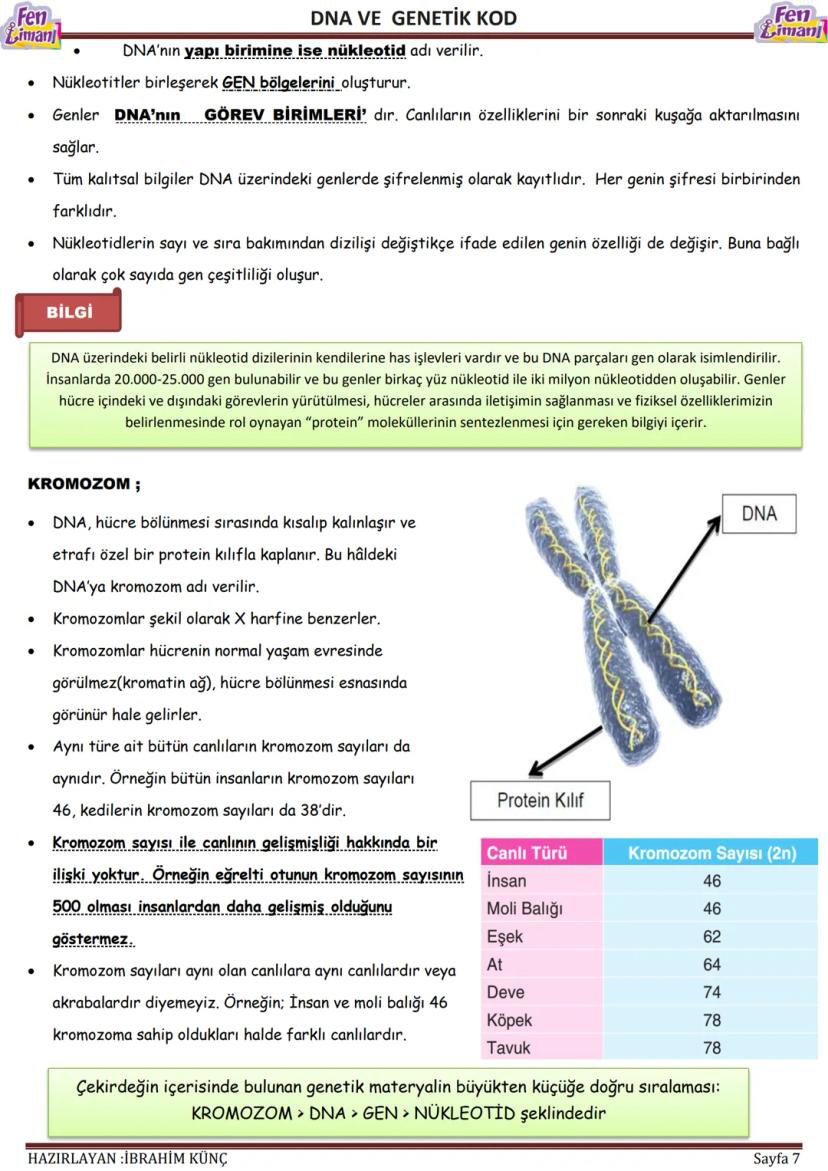 Fen Limanı

DNA VE GENETİK KOD

Fen Limanı

• DNA'nın yapı birimine ise nükleotid adı verilir.
• Nükleotitler birleşerek GEN bölgelerini oluşturur.
• Genler DNA'nın GÖREV BİRİMLERİ' dır. Canlıların özelliklerini bir sonraki kuşağa aktarılmasını sağlar.
• Tüm kalıtsal bilgiler DNA üzerindeki genlerde şifrelenmiş olarak kayıtlıdır. Her genin şifresi birbirinden farklıdır.
• Nükleotidlerin sayı ve sıra bakımından dizilişi değiştikçe ifade edilen genin özelliği de değişir. Buna bağlı olarak çok sayıda gen çeşitliliği oluşur.

BİLGİ

DNA üzerindeki belirli nükleotid dizilerinin kendilerine has işlevleri vardır ve bu DNA parçaları gen olarak isimlendirilir. İnsanlarda 20.000-25.000 gen bulunabilir ve bu genler birkaç yüz nükleotid ile iki milyon nükleotidden oluşabilir. Genler hücre içindeki ve dışındaki görevlerin yürütülmesi, hücreler arasında iletişimin sağlanması ve fiziksel özelliklerimizin belirlenmesinde rol oynayan "protein" moleküllerinin sentezlenmesi için gereken bilgiyi içerir.

KROMOZOM ;

• DNA, hücre bölünmesi sırasında kısalıp kalınlaşır ve etrafı özel bir protein kılıfla kaplanır. Bu hâldeki DNA'ya kromozom adı verilir.
• Kromozomlar şekil olarak X harfine benzerler.
• Kromozomlar hücrenin normal yaşam evresinde görülmez(kromatin ağ), hücre bölünmesi esnasında görünür hale gelirler.
• Aynı türe ait bütün canlıların kromozom sayıları da aynıdır. Örneğin bütün insanların kromozom sayıları 46, kedilerin kromozom sayıları da 38'dir.
• Kromozom sayısı ile canlının gelişmişliği hakkında bir ilişki yoktur. Örneğin eğrelti otunun kromozom sayısının 500 olması insanlardan daha gelişmiş olduğunu göstermez.
• Kromozom sayıları aynı olan canlılara aynı canlılardır veya akrabalardır diyemeyiz. Örneğin; İnsan ve moli balığı 46 kromozoma sahip oldukları halde farklı canlılardır.

DNA

Protein Kılıf

| Canlı Türü | Kromozom Sayısı (2n) |
|---|---|
| İnsan | 46 |
| Moli Balığı | 46 |
| Eşek | 62 |
| At | 64 |
| Deve | 74 |
| Köpek | 78 |
| Tavuk | 78 |

Çekirdeğin içerisinde bulunan genetik materyalin büyükten küçüğe doğru sıralaması: KROMOZOM > DNA > GEN > NÜKLEOTİD şeklindedir

HAZIRLAYAN :İBRAHİM KÜNÇ

Sayfa 7