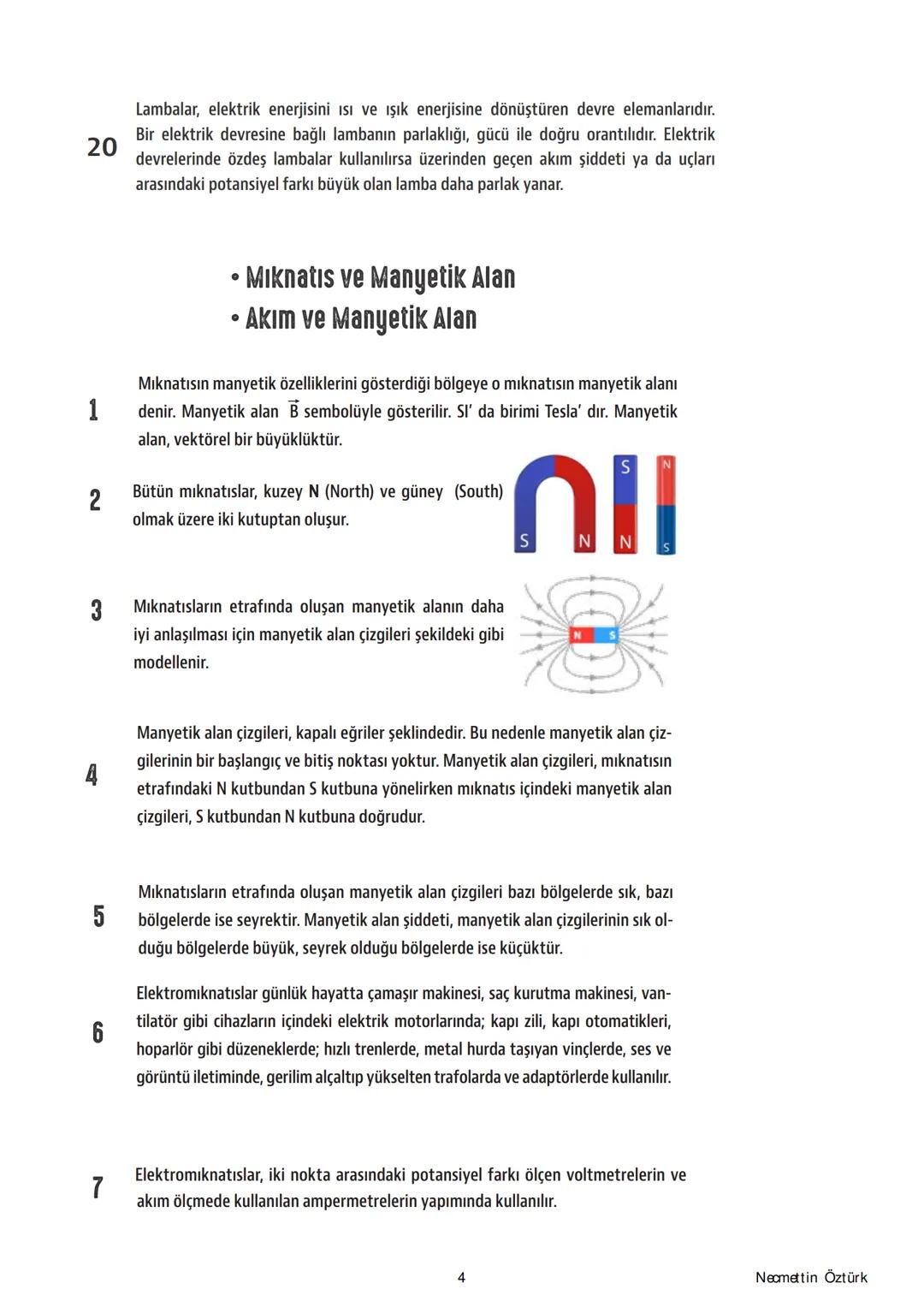 20 Lambalar, elektrik enerjisini ısı ve ışık enerjisine dönüştüren devre elemanlarıdır. Bir elektrik devresine bağlı lambanın parlaklığı, gücü ile doğru orantılıdır. Elektrik devrelerinde özdeş lambalar kullanılırsa üzerinden geçen akım şiddeti ya da uçları arasındaki potansiyel farkı büyük olan lamba daha parlak yanar.

• Mıknatıs ve Manyetik Alan
• Akım ve Manyetik Alan

1 Mıknatısın manyetik özelliklerini gösterdiği bölgeye o mıknatısın manyetik alanı denir. Manyetik alan $\vec{B}$ sembolüyle gösterilir. SI' da birimi Tesla' dır. Manyetik alan, vektörel bir büyüklüktür.

2 Bütün mıknatıslar, kuzey N (North) ve güney (South) olmak üzere iki kutuptan oluşur.

S N S N N S

3 Mıknatısların etrafında oluşan manyetik alanın daha iyi anlaşılması için manyetik alan çizgileri şekildeki gibi modellenir.

N S

4 Manyetik alan çizgileri, kapalı eğriler şeklindedir. Bu nedenle manyetik alan çizgilerinin bir başlangıç ve bitiş noktası yoktur. Manyetik alan çizgileri, mıknatısın etrafındaki N kutbundan S kutbuna yönelirken mıknatıs içindeki manyetik alan çizgileri, S kutbundan N kutbuna doğrudur.

5 Mıknatısların etrafında oluşan manyetik alan çizgileri bazı bölgelerde sık, bazı bölgelerde ise seyrektir. Manyetik alan şiddeti, manyetik alan çizgilerinin sık olduğu bölgelerde büyük, seyrek olduğu bölgelerde ise küçüktür.

6 Elektromıknatıslar günlük hayatta çamaşır makinesi, saç kurutma makinesi, vantilatör gibi cihazların içindeki elektrik motorlarında; kapı zili, kapı otomatikleri, hoparlör gibi düzeneklerde; hızlı trenlerde, metal hurda taşıyan vinçlerde, ses ve görüntü iletiminde, gerilim alçaltıp yükselten trafolarda ve adaptörlerde kullanılır.

7 Elektromıknatıslar, iki nokta arasındaki potansiyel farkı ölçen voltmetrelerin ve akım ölçmede kullanılan ampermetrelerin yapımında kullanılır.

4

Necmettin Öztürk