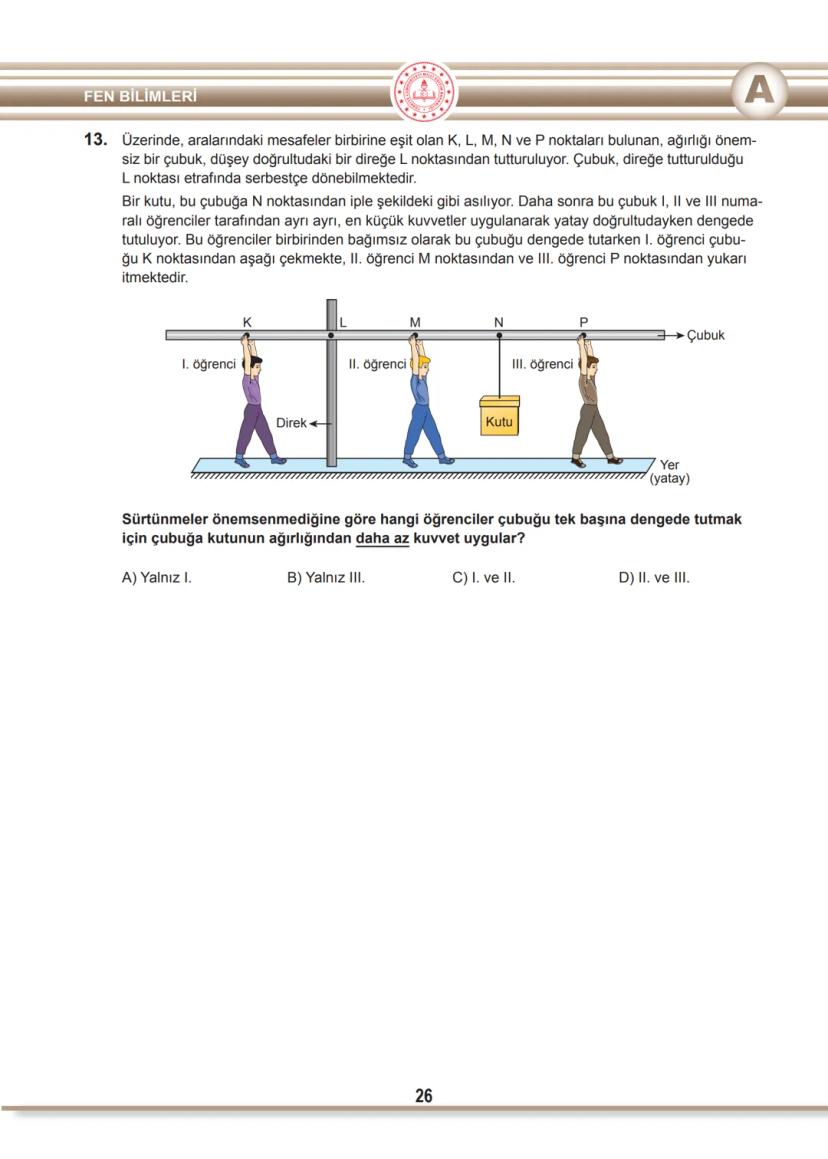 FEN BİLİMLERİ

A

13. Üzerinde, aralarındaki mesafeler birbirine eşit olan K, L, M, N ve P noktaları bulunan, ağırlığı önemsiz bir çubuk, düşey doğrultudaki bir direğe L noktasından tutturuluyor. Çubuk, direğe tutturulduğu L noktası etrafında serbestçe dönebilmektedir.

Bir kutu, bu çubuğa N noktasından iple şekildeki gibi asılıyor. Daha sonra bu çubuk I, II ve III numaralı öğrenciler tarafından ayrı ayrı, en küçük kuvvetler uygulanarak yatay doğrultudayken dengede tutuluyor. Bu öğrenciler birbirinden bağımsız olarak bu çubuğu dengede tutarken I. öğrenci çubuğu K noktasından aşağı çekmekte, II. öğrenci M noktasından ve III. öğrenci P noktasından yukarı itmektedir.

K L M N P
Çubuk
I. öğrenci
II. öğrenci
III. öğrenci
Direk
Kutu
Yer (yatay)

Sürtünmeler önemsenmediğine göre hangi öğrenciler çubuğu tek başına dengede tutmak için çubuğa kutunun ağırlığından daha az kuvvet uygular?

A) Yalnız I.
B) Yalnız III.
C) I. ve II.
D) II. ve III.

26