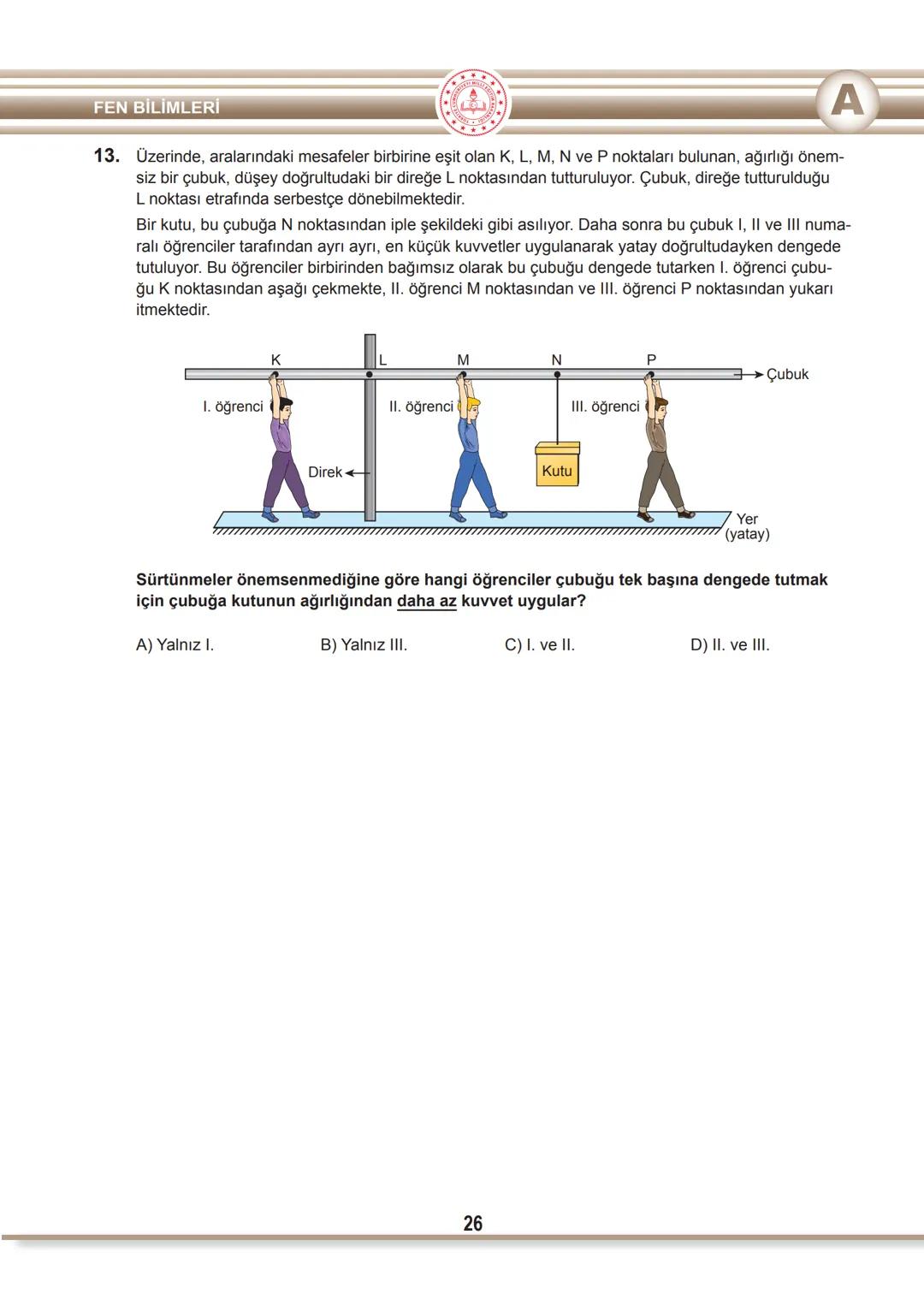 FEN BİLİMLERİ

A

13. Üzerinde, aralarındaki mesafeler birbirine eşit olan K, L, M, N ve P noktaları bulunan, ağırlığı önemsiz bir çubuk, düşey doğrultudaki bir direğe L noktasından tutturuluyor. Çubuk, direğe tutturulduğu L noktası etrafında serbestçe dönebilmektedir.

Bir kutu, bu çubuğa N noktasından iple şekildeki gibi asılıyor. Daha sonra bu çubuk I, II ve III numaralı öğrenciler tarafından ayrı ayrı, en küçük kuvvetler uygulanarak yatay doğrultudayken dengede tutuluyor. Bu öğrenciler birbirinden bağımsız olarak bu çubuğu dengede tutarken I. öğrenci çubuğu K noktasından aşağı çekmekte, II. öğrenci M noktasından ve III. öğrenci P noktasından yukarı itmektedir.

K L M N P
Çubuk
I. öğrenci
II. öğrenci
III. öğrenci
Direk
Kutu
Yer (yatay)

Sürtünmeler önemsenmediğine göre hangi öğrenciler çubuğu tek başına dengede tutmak için çubuğa kutunun ağırlığından daha az kuvvet uygular?

A) Yalnız I.
B) Yalnız III.
C) I. ve II.
D) II. ve III.

26