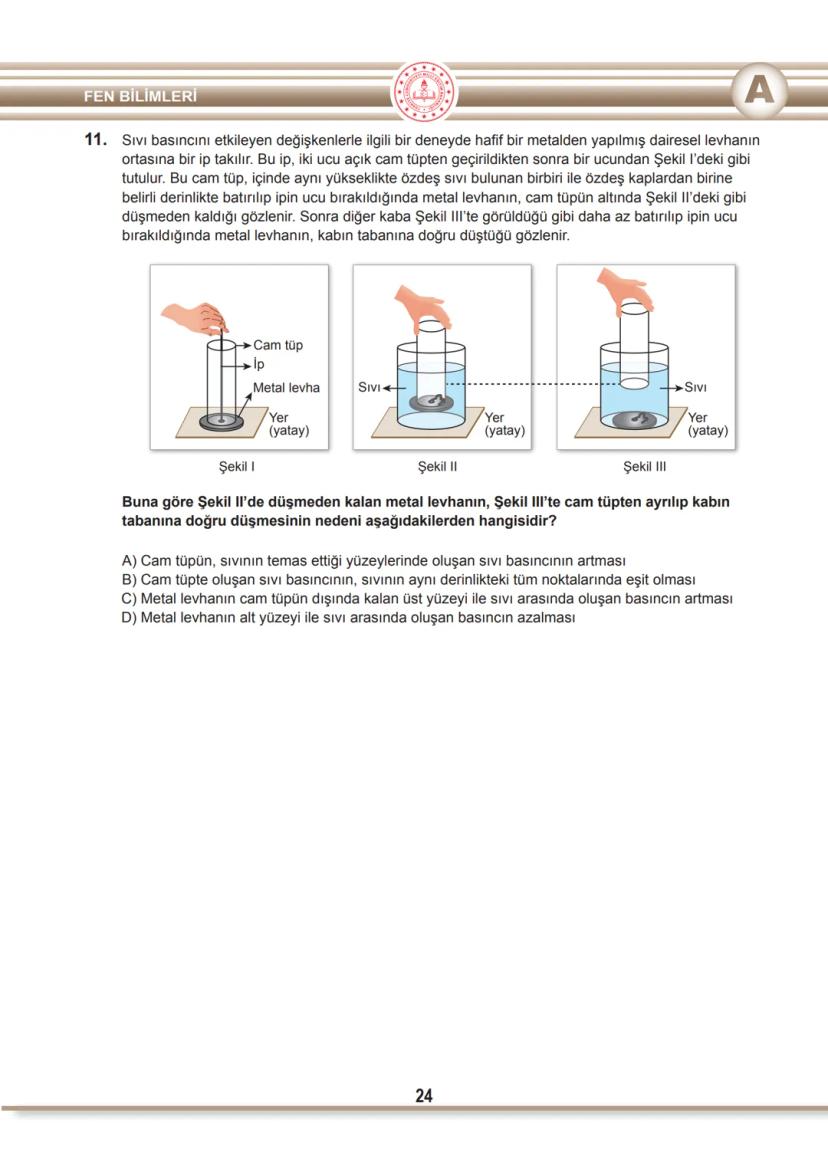 FEN BİLİMLERİ

A

11. Sıvı basıncını etkileyen değişkenlerle ilgili bir deneyde hafif bir metalden yapılmış dairesel levhanın ortasına bir ip takılır. Bu ip, iki ucu açık cam tüpten geçirildikten sonra bir ucundan Şekil I'deki gibi tutulur. Bu cam tüp, içinde aynı yükseklikte özdeş sıvı bulunan birbiri ile özdeş kaplardan birine belirli derinlikte batırılıp ipin ucu bırakıldığında metal levhanın, cam tüpün altında Şekil II'deki gibi düşmeden kaldığı gözlenir. Sonra diğer kaba Şekil III'te görüldüğü gibi daha az batırılıp ipin ucu bırakıldığında metal levhanın, kabın tabanına doğru düştüğü gözlenir.

Cam tüp
İp
Metal levha
Yer (yatay)
Şekil I

Sıvı
Yer (yatay)
Şekil II

Sıvı
Yer (yatay)
Şekil III

Buna göre Şekil II'de düşmeden kalan metal levhanın, Şekil III'te cam tüpten ayrılıp kabın tabanına doğru düşmesinin nedeni aşağıdakilerden hangisidir?

A) Cam tüpün, sıvının temas ettiği yüzeylerinde oluşan sıvı basıncının artması
B) Cam tüpte oluşan sıvı basıncının, sıvının aynı derinlikteki tüm noktalarında eşit olması
C) Metal levhanın cam tüpün dışında kalan üst yüzeyi ile sıvı arasında oluşan basıncın artması
D) Metal levhanın alt yüzeyi ile sıvı arasında oluşan basıncın azalması

24