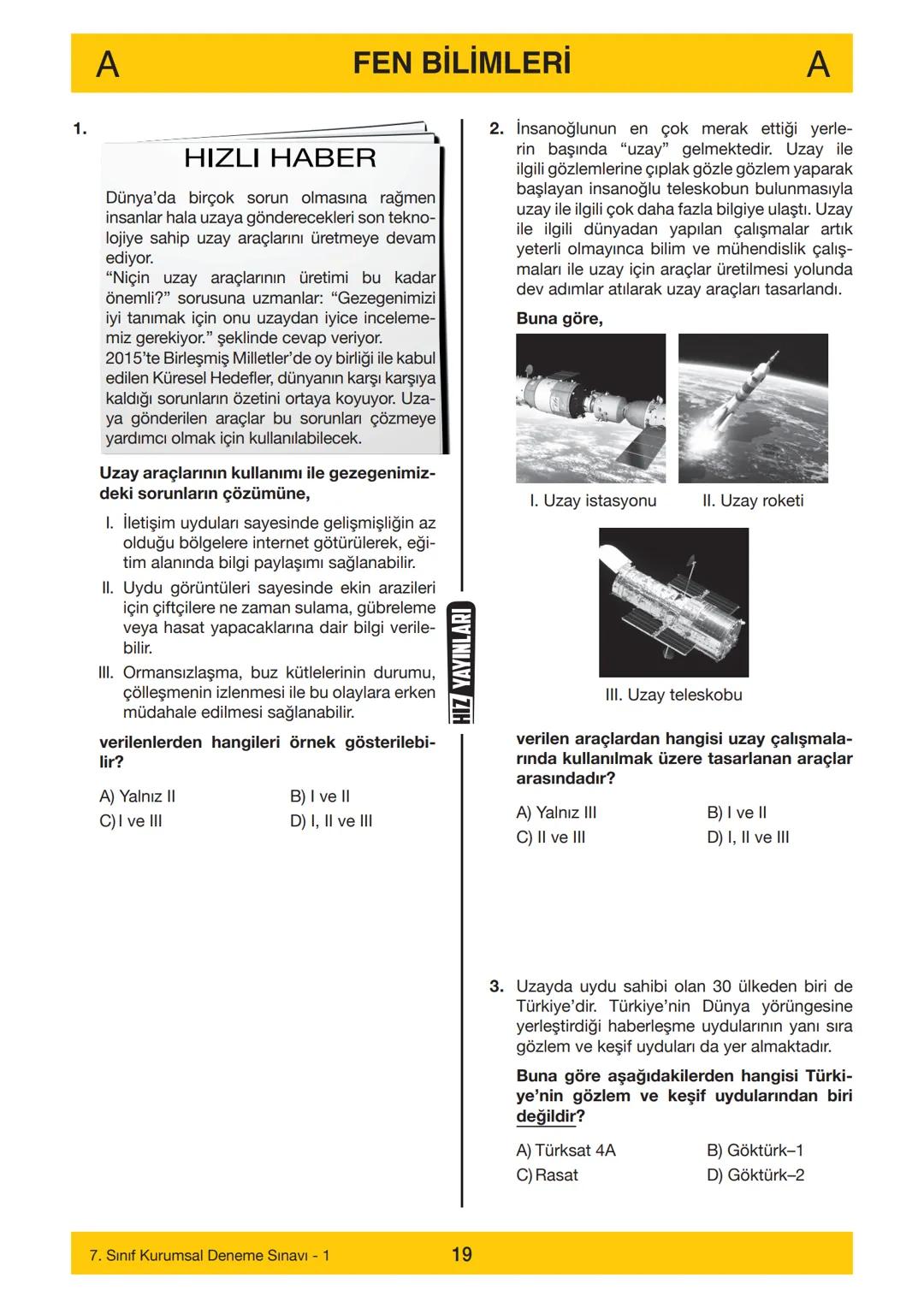 A FEN BİLİMLERİ A

1.

HIZLI HABER

Dünya'da birçok sorun olmasına rağmen insanlar hala uzaya gönderecekleri son teknolojiye sahip uzay araçlarını üretmeye devam ediyor.
"Niçin uzay araçlarının üretimi bu kadar önemli?" sorusuna uzmanlar: "Gezegenimizi iyi tanımak için onu uzaydan iyice incelememiz gerekiyor." şeklinde cevap veriyor.
2015'te Birleşmiş Milletler'de oy birliği ile kabul edilen Küresel Hedefler, dünyanın karşı karşıya kaldığı sorunların özetini ortaya koyuyor. Uzaya gönderilen araçlar bu sorunları çözmeye yardımcı olmak için kullanılabilecek.

Uzay araçlarının kullanımı ile gezegenimizdeki sorunların çözümüne,

I. İletişim uyduları sayesinde gelişmişliğin az olduğu bölgelere internet götürülerek, eğitim alanında bilgi paylaşımı sağlanabilir.
II. Uydu görüntüleri sayesinde ekin arazileri için çiftçilere ne zaman sulama, gübreleme veya hasat yapacaklarına dair bilgi verilebilir.
III. Ormansızlaşma, buz kütlelerinin durumu, çölleşmenin izlenmesi ile bu olaylara erken müdahale edilmesi sağlanabilir.

verilenlerden hangileri örnek gösterilebilir?

A) Yalnız II B) I ve II
C) I ve III D) I, II ve III

HIZ YAYINLARI

2. İnsanoğlunun en çok merak ettiği yerlerin başında "uzay" gelmektedir. Uzay ile ilgili gözlemlerine çıplak gözle gözlem yaparak başlayan insanoğlu teleskobun bulunmasıyla uzay ile ilgili çok daha fazla bilgiye ulaştı. Uzay ile ilgili dünyadan yapılan çalışmalar artık yeterli olmayınca bilim ve mühendislik çalışmaları ile uzay için araçlar üretilmesi yolunda dev adımlar atılarak uzay araçları tasarlandı.

Buna göre,

I. Uzay istasyonu II. Uzay roketi

III. Uzay teleskobu

verilen araçlardan hangisi uzay çalışmalarında kullanılmak üzere tasarlanan araçlar arasındadır?

A) Yalnız III B) I ve II
C) II ve III D) I, II ve III

3. Uzayda uydu sahibi olan 30 ülkeden biri de Türkiye'dir. Türkiye'nin Dünya yörüngesine yerleştirdiği haberleşme uydularının yanı sıra gözlem ve keşif uyduları da yer almaktadır.

Buna göre aşağıdakilerden hangisi Türkiye'nin gözlem ve keşif uydularından biri değildir?

A) Türksat 4A B) Göktürk–1
C) Rasat D) Göktürk–2

7. Sınıf Kurumsal Deneme Sınavı - 1 19