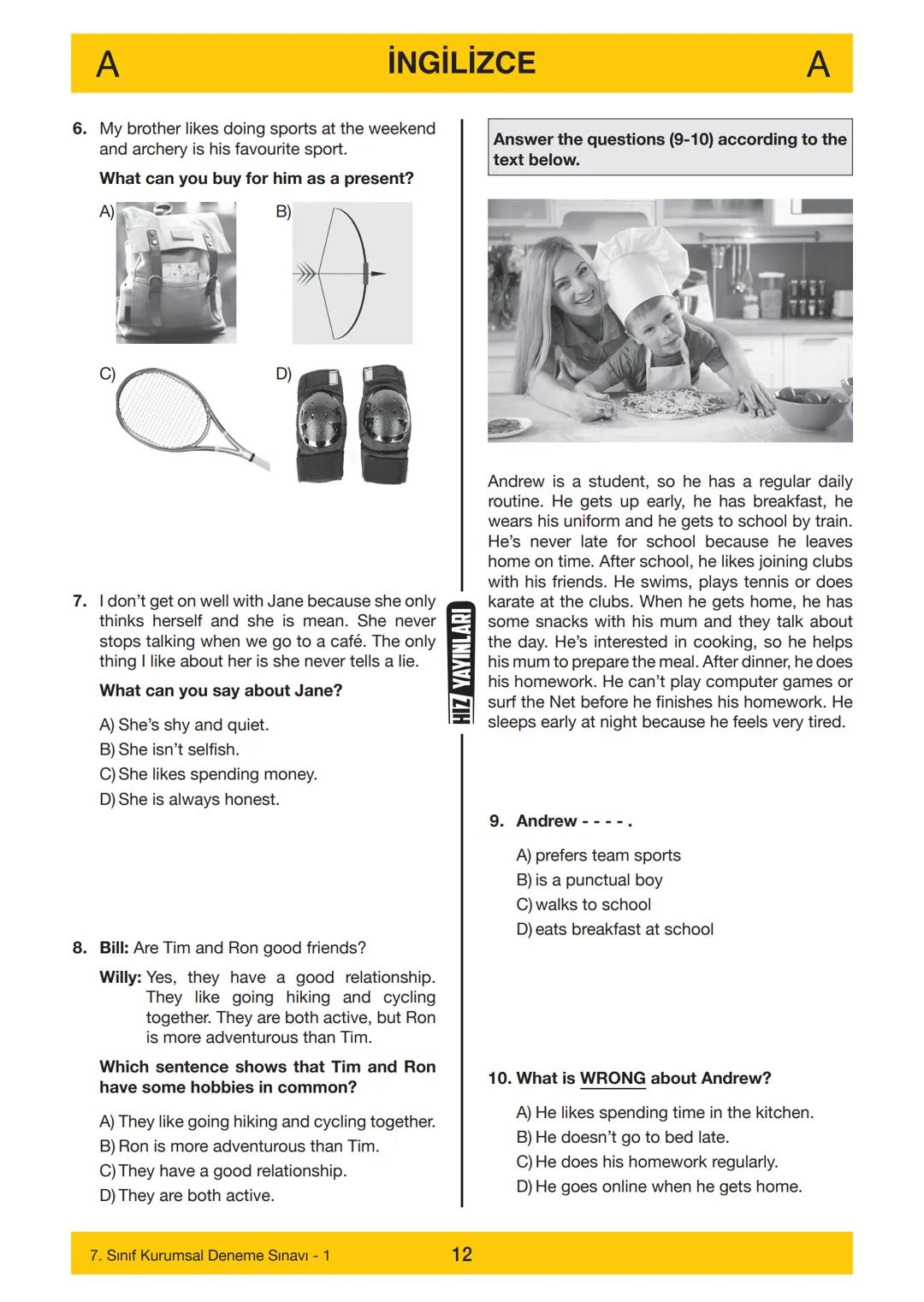 A İNGİLİZCE A

6. My brother likes doing sports at the weekend and archery is his favourite sport.

What can you buy for him as a present?

A)

B)

C)

D)

7. I don't get on well with Jane because she only thinks herself and she is mean. She never stops talking when we go to a café. The only thing I like about her is she never tells a lie.

What can you say about Jane?

A) She's shy and quiet.
B) She isn't selfish.
C) She likes spending money.
D) She is always honest.

8. Bill: Are Tim and Ron good friends?

Willy: Yes, they have a good relationship. They like going hiking and cycling together. They are both active, but Ron is more adventurous than Tim.

Which sentence shows that Tim and Ron have some hobbies in common?

A) They like going hiking and cycling together.
B) Ron is more adventurous than Tim.
C) They have a good relationship.
D) They are both active.

HIZ YAYINLARI

Answer the questions (9-10) according to the text below.

Andrew is a student, so he has a regular daily routine. He gets up early, he has breakfast, he wears his uniform and he gets to school by train. He's never late for school because he leaves home on time. After school, he likes joining clubs with his friends. He swims, plays tennis or does karate at the clubs. When he gets home, he has some snacks with his mum and they talk about the day. He's interested in cooking, so he helps his mum to prepare the meal. After dinner, he does his homework. He can't play computer games or surf the Net before he finishes his homework. He sleeps early at night because he feels very tired.

9. Andrew - - - - .

A) prefers team sports
B) is a punctual boy
C) walks to school
D) eats breakfast at school

10. What is WRONG about Andrew?

A) He likes spending time in the kitchen.
B) He doesn't go to bed late.
C) He does his homework regularly.
D) He goes online when he gets home.

7. Sınıf Kurumsal Deneme Sınavı - 1 12