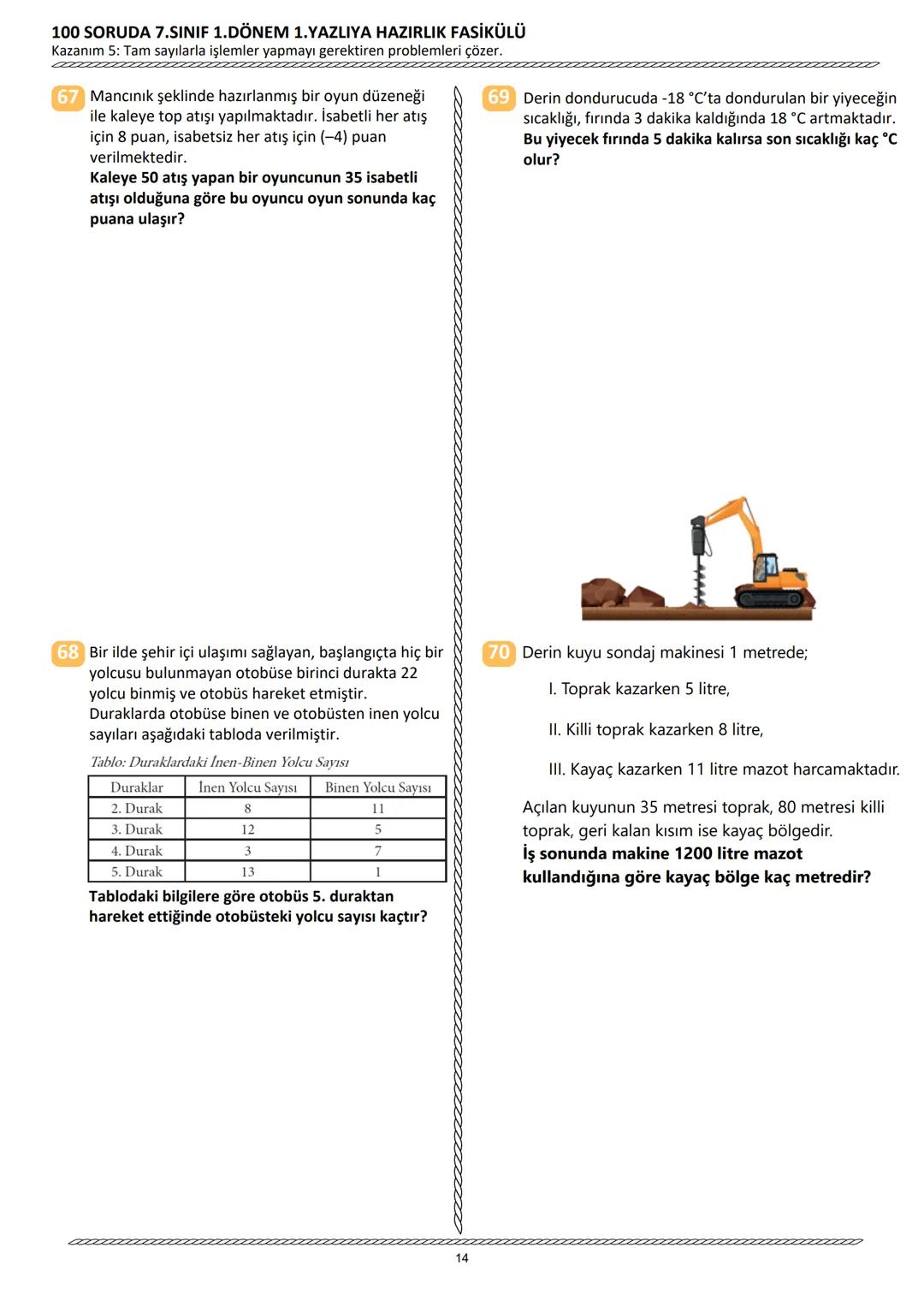 100 SORUDA 7.SINIF 1.DÖNEM 1.YAZLIYA HAZIRLIK FASİKÜLÜ
Kazanım 5: Tam sayılarla işlemler yapmayı gerektiren problemleri çözer.

67 Mancınık şeklinde hazırlanmış bir oyun düzeneği ile kaleye top atışı yapılmaktadır. İsabetli her atış için 8 puan, isabetsiz her atış için (–4) puan verilmektedir.
Kaleye 50 atış yapan bir oyuncunun 35 isabetli atışı olduğuna göre bu oyuncu oyun sonunda kaç puana ulaşır?

68 Bir ilde şehir içi ulaşımı sağlayan, başlangıçta hiç bir yolcusu bulunmayan otobüse birinci durakta 22 yolcu binmiş ve otobüs hareket etmiştir. Duraklarda otobüse binen ve otobüsten inen yolcu sayıları aşağıdaki tabloda verilmiştir.

Tablo: Duraklardaki İnen-Binen Yolcu Sayısı

| Duraklar | İnen Yolcu Sayısı | Binen Yolcu Sayısı |
|---|---|---|
| 2. Durak | 8 | 11 |
| 3. Durak | 12 | 5 |
| 4. Durak | 3 | 7 |
| 5. Durak | 13 | 1 |

Tablodaki bilgilere göre otobüs 5. duraktan hareket ettiğinde otobüsteki yolcu sayısı kaçtır?

69 Derin dondurucuda -18 °C'ta dondurulan bir yiyeceğin sıcaklığı, fırında 3 dakika kaldığında 18 °C artmaktadır.
Bu yiyecek fırında 5 dakika kalırsa son sıcaklığı kaç °C olur?

70 Derin kuyu sondaj makinesi 1 metrede;

I. Toprak kazarken 5 litre,

II. Killi toprak kazarken 8 litre,

III. Kayaç kazarken 11 litre mazot harcamaktadır.

Açılan kuyunun 35 metresi toprak, 80 metresi killi toprak, geri kalan kısım ise kayaç bölgedir.
İş sonunda makine 1200 litre mazot kullandığına göre kayaç bölge kaç metredir?

14