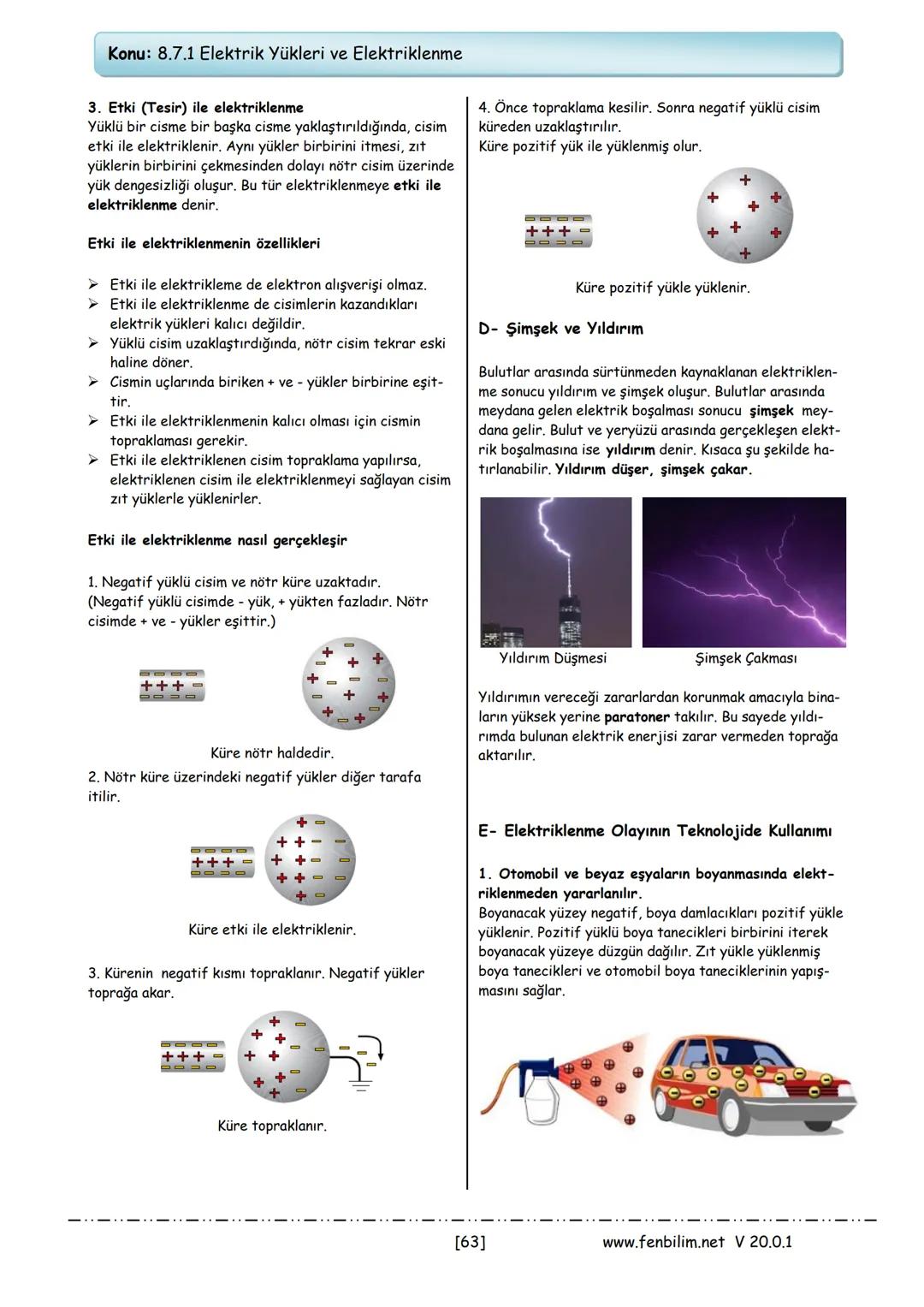 Konu: 8.7.1 Elektrik Yükleri ve Elektriklenme

3. Etki (Tesir) ile elektriklenme
Yüklü bir cisme bir başka cisme yaklaştırıldığında, cisim etki ile elektriklenir. Aynı yükler birbirini itmesi, zıt yüklerin birbirini çekmesinden dolayı nötr cisim üzerinde yük dengesizliği oluşur. Bu tür elektriklenmeye etki ile elektriklenme denir.

Etki ile elektriklenmenin özellikleri

➢ Etki ile elektrikleme de elektron alışverişi olmaz.
➢ Etki ile elektriklenme de cisimlerin kazandıkları elektrik yükleri kalıcı değildir.
➢ Yüklü cisim uzaklaştırdığında, nötr cisim tekrar eski haline döner.
➢ Cismin uçlarında biriken + ve - yükler birbirine eşittir.
➢ Etki ile elektriklenmenin kalıcı olması için cismin topraklaması gerekir.
➢ Etki ile elektriklenen cisim topraklama yapılırsa, elektriklenen cisim ile elektriklenmeyi sağlayan cisim zıt yüklerle yüklenirler.

Etki ile elektriklenme nasıl gerçekleşir

1. Negatif yüklü cisim ve nötr küre uzaktadır.
(Negatif yüklü cisimde - yük, + yükten fazladır. Nötr cisimde + ve - yükler eşittir.)

Küre nötr haldedir.
2. Nötr küre üzerindeki negatif yükler diğer tarafa itilir.

Küre etki ile elektriklenir.

3. Kürenin negatif kısmı topraklanır. Negatif yükler toprağa akar.

Küre topraklanır.

4. Önce topraklama kesilir. Sonra negatif yüklü cisim küreden uzaklaştırılır.
Küre pozitif yük ile yüklenmiş olur.

Küre pozitif yükle yüklenir.

D- Şimşek ve Yıldırım

Bulutlar arasında sürtünmeden kaynaklanan elektriklenme sonucu yıldırım ve şimşek oluşur. Bulutlar arasında meydana gelen elektrik boşalması sonucu şimşek meydana gelir. Bulut ve yeryüzü arasında gerçekleşen elektrik boşalmasına ise yıldırım denir. Kısaca şu şekilde hatırlanabilir. Yıldırım düşer, şimşek çakar.

Yıldırım Düşmesi
Şimşek Çakması

Yıldırımın vereceği zararlardan korunmak amacıyla binaların yüksek yerine paratoner takılır. Bu sayede yıldırımda bulunan elektrik enerjisi zarar vermeden toprağa aktarılır.

E- Elektriklenme Olayının Teknolojide Kullanımı

1. Otomobil ve beyaz eşyaların boyanmasında elektriklenmeden yararlanılır.
Boyanacak yüzey negatif, boya damlacıkları pozitif yükle yüklenir. Pozitif yüklü boya tanecikleri birbirini iterek boyanacak yüzeye düzgün dağılır. Zıt yükle yüklenmiş boya tanecikleri ve otomobil boya taneciklerinin yapışmasını sağlar.

[63]
www.fenbilim.net V 20.0.1