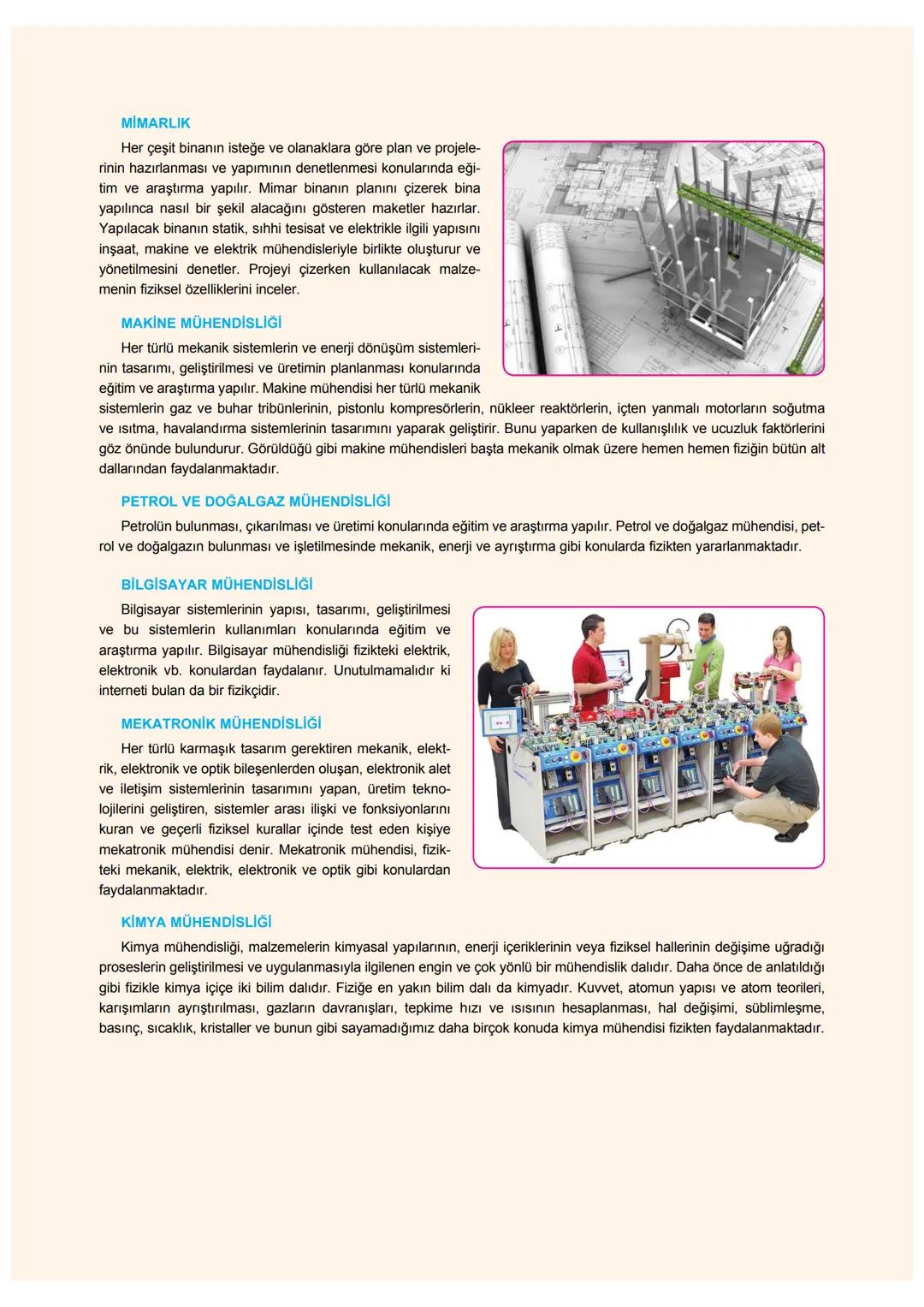 MİMARLIK

Her çeşit binanın isteğe ve olanaklara göre plan ve projelerinin hazırlanması ve yapımının denetlenmesi konularında eğitim ve araştırma yapılır. Mimar binanın planını çizerek bina yapılınca nasıl bir şekil alacağını gösteren maketler hazırlar. Yapılacak binanın statik, sıhhi tesisat ve elektrikle ilgili yapısını inşaat, makine ve elektrik mühendisleriyle birlikte oluşturur ve yönetilmesini denetler. Projeyi çizerken kullanılacak malzemenin fiziksel özelliklerini inceler.

MAKİNE MÜHENDİSLİĞİ

Her türlü mekanik sistemlerin ve enerji dönüşüm sistemlerinin tasarımı, geliştirilmesi ve üretimin planlanması konularında eğitim ve araştırma yapılır. Makine mühendisi her türlü mekanik sistemlerin gaz ve buhar tribünlerinin, pistonlu kompresörlerin, nükleer reaktörlerin, içten yanmalı motorların soğutma ve ısıtma, havalandırma sistemlerinin tasarımını yaparak geliştirir. Bunu yaparken de kullanışlılık ve ucuzluk faktörlerini göz önünde bulundurur. Görüldüğü gibi makine mühendisleri başta mekanik olmak üzere hemen hemen fiziğin bütün alt dallarından faydalanmaktadır.

PETROL VE DOĞALGAZ MÜHENDİSLİĞİ

Petrolün bulunması, çıkarılması ve üretimi konularında eğitim ve araştırma yapılır. Petrol ve doğalgaz mühendisi, petrol ve doğalgazın bulunması ve işletilmesinde mekanik, enerji ve ayrıştırma gibi konularda fizikten yararlanmaktadır.

BİLGİSAYAR MÜHENDİSLİĞİ

Bilgisayar sistemlerinin yapısı, tasarımı, geliştirilmesi ve bu sistemlerin kullanımları konularında eğitim ve araştırma yapılır. Bilgisayar mühendisliği fizikteki elektrik, elektronik vb. konulardan faydalanır. Unutulmamalıdır ki interneti bulan da bir fizikçidir.

MEKATRONİK MÜHENDİSLİĞİ

Her türlü karmaşık tasarım gerektiren mekanik, elektrik, elektronik ve optik bileşenlerden oluşan, elektronik alet ve iletişim sistemlerinin tasarımını yapan, üretim teknolojilerini geliştiren, sistemler arası ilişki ve fonksiyonlarını kuran ve geçerli fiziksel kurallar içinde test eden kişiye mekatronik mühendisi denir. Mekatronik mühendisi, fizikteki mekanik, elektrik, elektronik ve optik gibi konulardan faydalanmaktadır.

KİMYA MÜHENDİSLİĞİ

Kimya mühendisliği, malzemelerin kimyasal yapılarının, enerji içeriklerinin veya fiziksel hallerinin değişime uğradığı proseslerin geliştirilmesi ve uygulanmasıyla ilgilenen engin ve çok yönlü bir mühendislik dalıdır. Daha önce de anlatıldığı gibi fizikle kimya içiçe iki bilim dalıdır. Fiziğe en yakın bilim dalı da kimyadır. Kuvvet, atomun yapısı ve atom teorileri, karışımların ayrıştırılması, gazların davranışları, tepkime hızı ve ısısının hesaplanması, hal değişimi, süblimleşme, basınç, sıcaklık, kristaller ve bunun gibi sayamadığımız daha birçok konuda kimya mühendisi fizikten faydalanmaktadır.