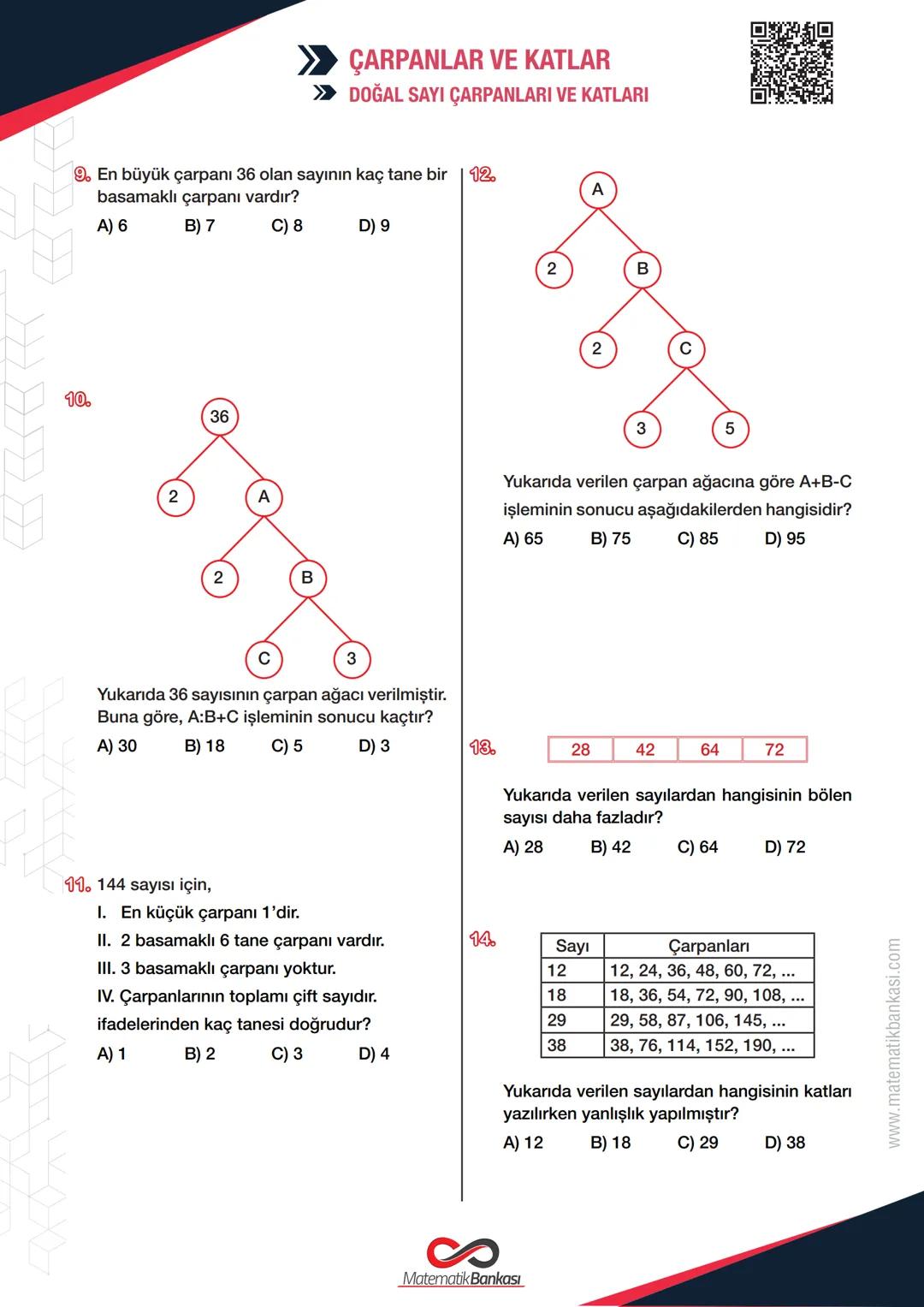 ÇARPANLAR VE KATLAR
DOĞAL SAYI ÇARPANLARI VE KATLARI

9. En büyük çarpanı 36 olan sayının kaç tane bir basamaklı çarpanı vardır?
A) 6 B) 7 C) 8 D) 9

10.
36
2 A
2 B
C 3

Yukarıda 36 sayısının çarpan ağacı verilmiştir. Buna göre, A:B+C işleminin sonucu kaçtır?
A) 30 B) 18 C) 5 D) 3

11. 144 sayısı için,
I. En küçük çarpanı 1'dir.
II. 2 basamaklı 6 tane çarpanı vardır.
III. 3 basamaklı çarpanı yoktur.
IV. Çarpanlarının toplamı çift sayıdır.
ifadelerinden kaç tanesi doğrudur?
A) 1 B) 2 C) 3 D) 4

12.
A
2 B
2 C
3 5

Yukarıda verilen çarpan ağacına göre A+B-C işleminin sonucu aşağıdakilerden hangisidir?
A) 65 B) 75 C) 85 D) 95

13.
| 28 | 42 | 64 | 72 |
|---|---|---|---|

Yukarıda verilen sayılardan hangisinin bölen sayısı daha fazladır?
A) 28 B) 42 C) 64 D) 72

14.
| Sayı | Çarpanları |
|---|---|
| 12 | 12, 24, 36, 48, 60, 72, ... |
| 18 | 18, 36, 54, 72, 90, 108, ... |
| 29 | 29, 58, 87, 106, 145, ... |
| 38 | 38, 76, 114, 152, 190, ... |

Yukarıda verilen sayılardan hangisinin katları yazılırken yanlışlık yapılmıştır?
A) 12 B) 18 C) 29 D) 38

www.matematikbankasi.com

MatematikBankası