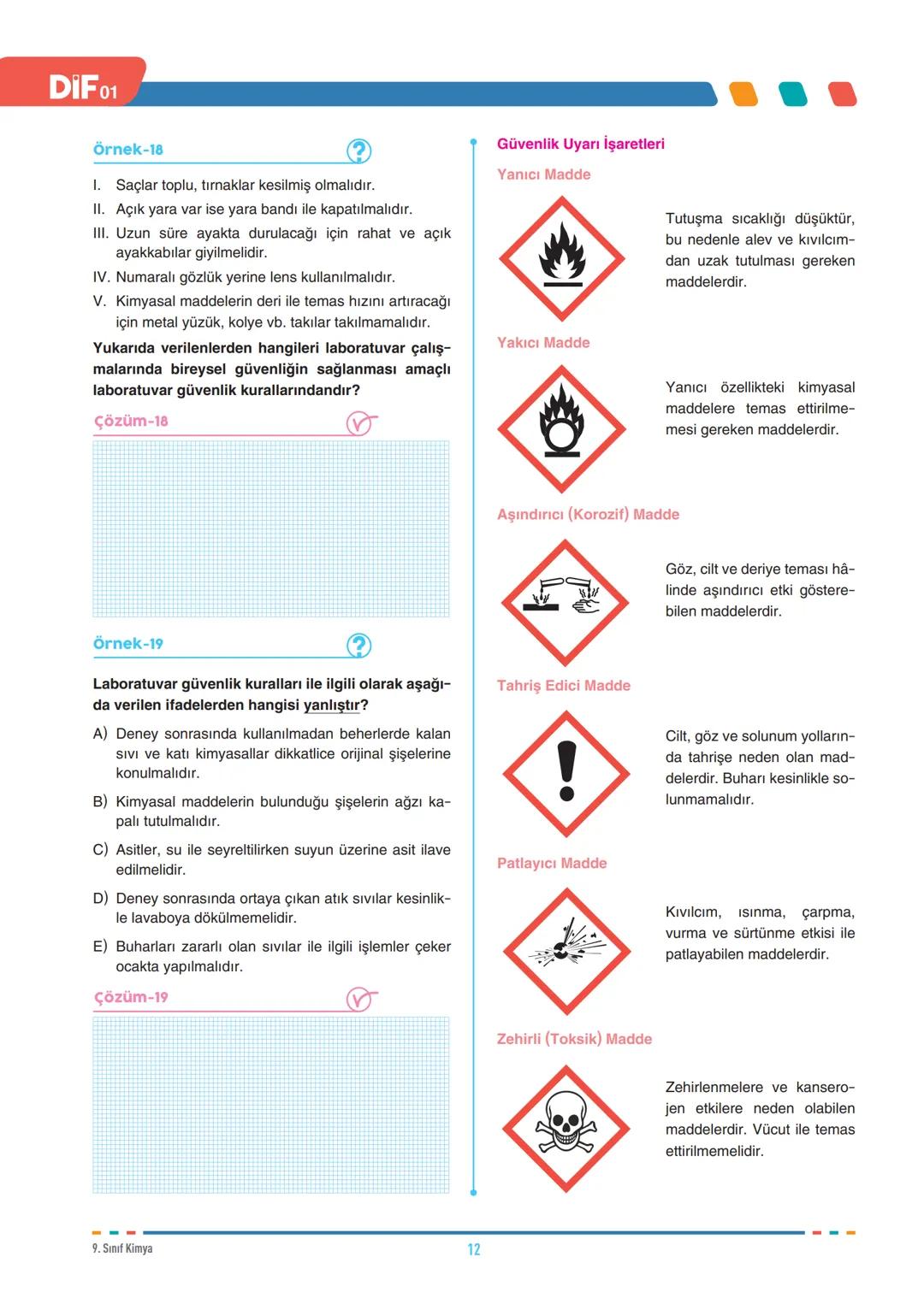 DİF 01

Örnek-18

I. Saçlar toplu, tırnaklar kesilmiş olmalıdır.
II. Açık yara var ise yara bandı ile kapatılmalıdır.
III. Uzun süre ayakta durulacağı için rahat ve açık ayakkabılar giyilmelidir.
IV. Numaralı gözlük yerine lens kullanılmalıdır.
V. Kimyasal maddelerin deri ile temas hızını artıracağı için metal yüzük, kolye vb. takılar takılmamalıdır.

Yukarıda verilenlerden hangileri laboratuvar çalışmalarında bireysel güvenliğin sağlanması amaçlı laboratuvar güvenlik kurallarındandır?

Çözüm-18

Örnek-19

Laboratuvar güvenlik kuralları ile ilgili olarak aşağıda verilen ifadelerden hangisi yanlıştır?

A) Deney sonrasında kullanılmadan beherlerde kalan sıvı ve katı kimyasallar dikkatlice orijinal şişelerine konulmalıdır.

B) Kimyasal maddelerin bulunduğu şişelerin ağzı kapalı tutulmalıdır.

C) Asitler, su ile seyreltilirken suyun üzerine asit ilave edilmelidir.

D) Deney sonrasında ortaya çıkan atık sıvılar kesinlikle lavaboya dökülmemelidir.

E) Buharları zararlı olan sıvılar ile ilgili işlemler çeker ocakta yapılmalıdır.

Çözüm-19

Güvenlik Uyarı İşaretleri

Yanıcı Madde

Tutuşma sıcaklığı düşüktür, bu nedenle alev ve kıvılcımdan uzak tutulması gereken maddelerdir.

Yakıcı Madde

Yanıcı özellikteki kimyasal maddelere temas ettirilmemesi gereken maddelerdir.

Aşındırıcı (Korozif) Madde

Göz, cilt ve deriye teması hâlinde aşındırıcı etki gösterebilen maddelerdir.

Tahriş Edici Madde

Cilt, göz ve solunum yollarında tahrişe neden olan maddelerdir. Buharı kesinlikle solunmamalıdır.

Patlayıcı Madde

Kıvılcım, ısınma, çarpma, vurma ve sürtünme etkisi ile patlayabilen maddelerdir.

Zehirli (Toksik) Madde

Zehirlenmelere ve kanserojen etkilere neden olabilen maddelerdir. Vücut ile temas ettirilmemelidir.

9. Sınıf Kimya

12