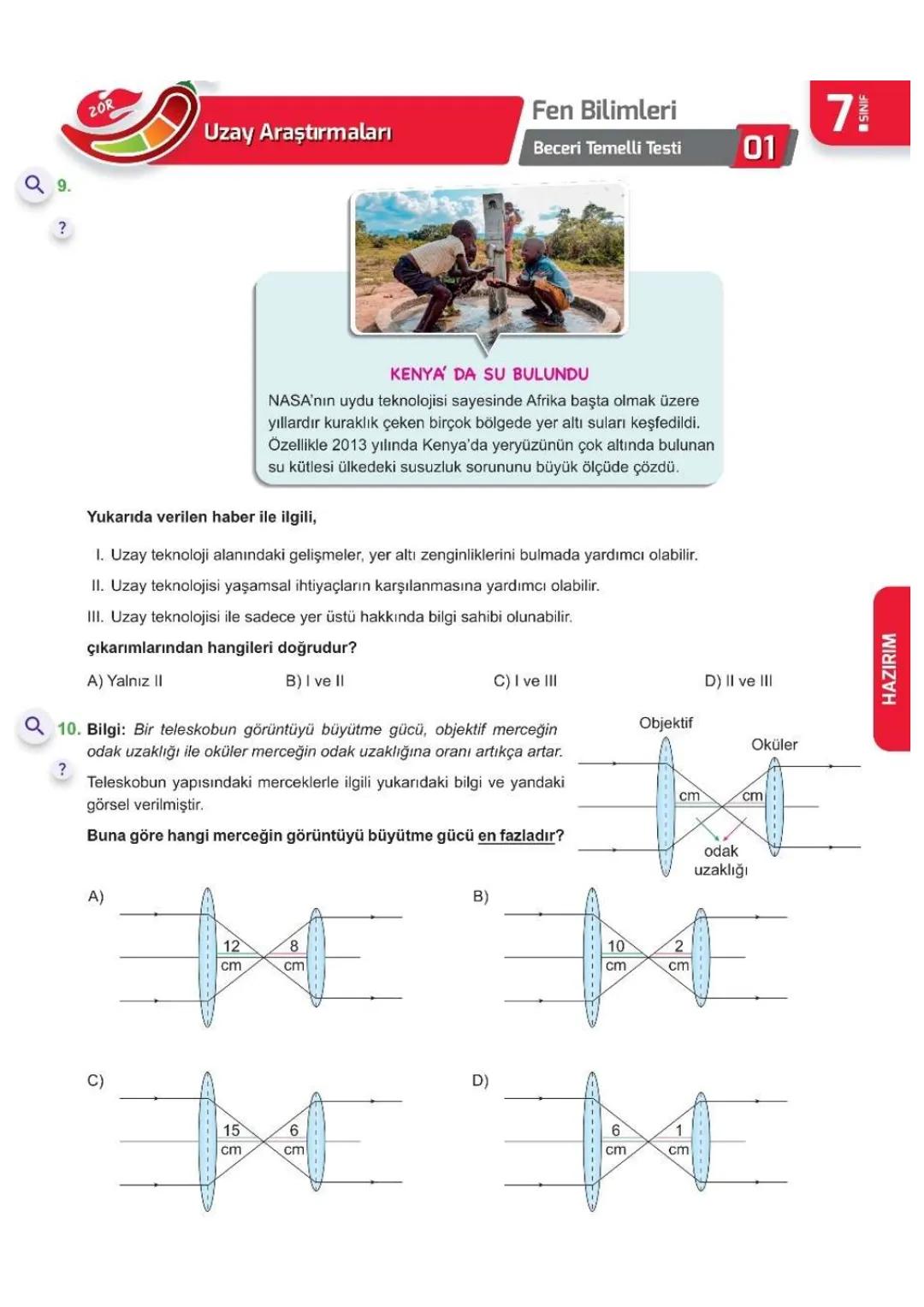 ZOR

Uzay Araştırmaları

Fen Bilimleri

Beceri Temelli Testi 01

7. SINIF

9.

?

KENYA' DA SU BULUNDU

NASA'nın uydu teknolojisi sayesinde Afrika başta olmak üzere yıllardır kuraklık çeken birçok bölgede yer altı suları keşfedildi. Özellikle 2013 yılında Kenya'da yeryüzünün çok altında bulunan su kütlesi ülkedeki susuzluk sorununu büyük ölçüde çözdü.

Yukarıda verilen haber ile ilgili,

I. Uzay teknoloji alanındaki gelişmeler, yer altı zenginliklerini bulmada yardımcı olabilir.

II. Uzay teknolojisi yaşamsal ihtiyaçların karşılanmasına yardımcı olabilir.

III. Uzay teknolojisi ile sadece yer üstü hakkında bilgi sahibi olunabilir.

çıkarımlarından hangileri doğrudur?

A) Yalnız II
B) I ve II
C) I ve III
D) II ve III

HAZIRIM

10. Bilgi: Bir teleskobun görüntüyü büyütme gücü, objektif merceğin odak uzaklığı ile oküler merceğin odak uzaklığına oranı artıkça artar.

?

Teleskobun yapısındaki merceklerle ilgili yukarıdaki bilgi ve yandaki görsel verilmiştir.

Buna göre hangi merceğin görüntüyü büyütme gücü en fazladır?

Objektif
Oküler
cm
cm
odak uzaklığı

A) 12 cm 8 cm

B) 10 cm 2 cm

C) 15 cm 6 cm

D) 6 cm 1 cm