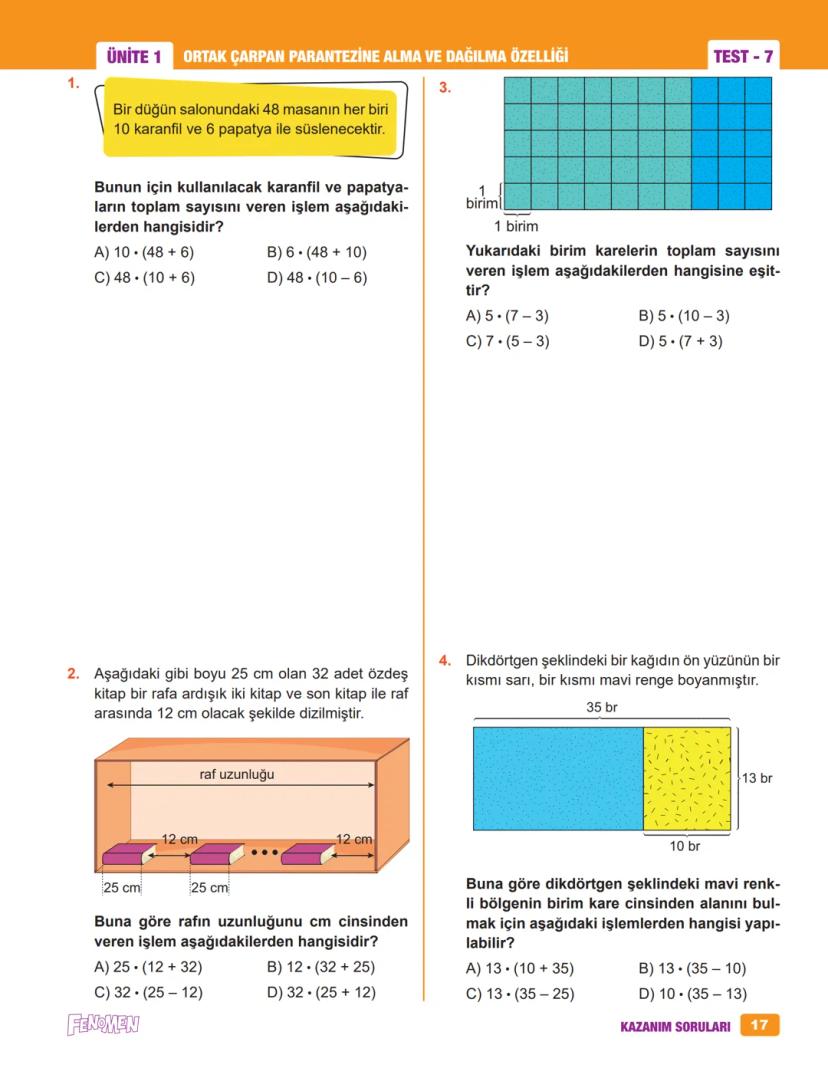 ÜNİTE 1 ORTAK ÇARPAN PARANTEZİNE ALMA VE DAĞILMA ÖZELLİĞİ TEST - 7

1. Bir düğün salonundaki 48 masanın her biri 10 karanfil ve 6 papatya ile süslenecektir.

Bunun için kullanılacak karanfil ve papatyaların toplam sayısını veren işlem aşağıdakilerden hangisidir?

A) $10 \cdot (48 + 6)$
B) $6 \cdot (48 + 10)$
C) $48 \cdot (10 + 6)$
D) $48 \cdot (10 - 6)$

2. Aşağıdaki gibi boyu 25 cm olan 32 adet özdeş kitap bir rafa ardışık iki kitap ve son kitap ile raf arasında 12 cm olacak şekilde dizilmiştir.

raf uzunluğu
12 cm
12 cm
25 cm
25 cm

Buna göre rafın uzunluğunu cm cinsinden veren işlem aşağıdakilerden hangisidir?

A) $25 \cdot (12 + 32)$
B) $12 \cdot (32 + 25)$
C) $32 \cdot (25 - 12)$
D) $32 \cdot (25 + 12)$

3. 1 birim
1 birim

Yukarıdaki birim karelerin toplam sayısını veren işlem aşağıdakilerden hangisine eşittir?

A) $5 \cdot (7 - 3)$
B) $5 \cdot (10 - 3)$
C) $7 \cdot (5 - 3)$
D) $5 \cdot (7 + 3)$

4. Dikdörtgen şeklindeki bir kağıdın ön yüzünün bir kısmı sarı, bir kısmı mavi renge boyanmıştır.

35 br
13 br
10 br

Buna göre dikdörtgen şeklindeki mavi renkli bölgenin birim kare cinsinden alanını bulmak için aşağıdaki işlemlerden hangisi yapılabilir?

A) $13 \cdot (10 + 35)$
B) $13 \cdot (35 - 10)$
C) $13 \cdot (35 - 25)$
D) $10 \cdot (35 - 13)$

FENOMEN
KAZANIM SORULARI 17