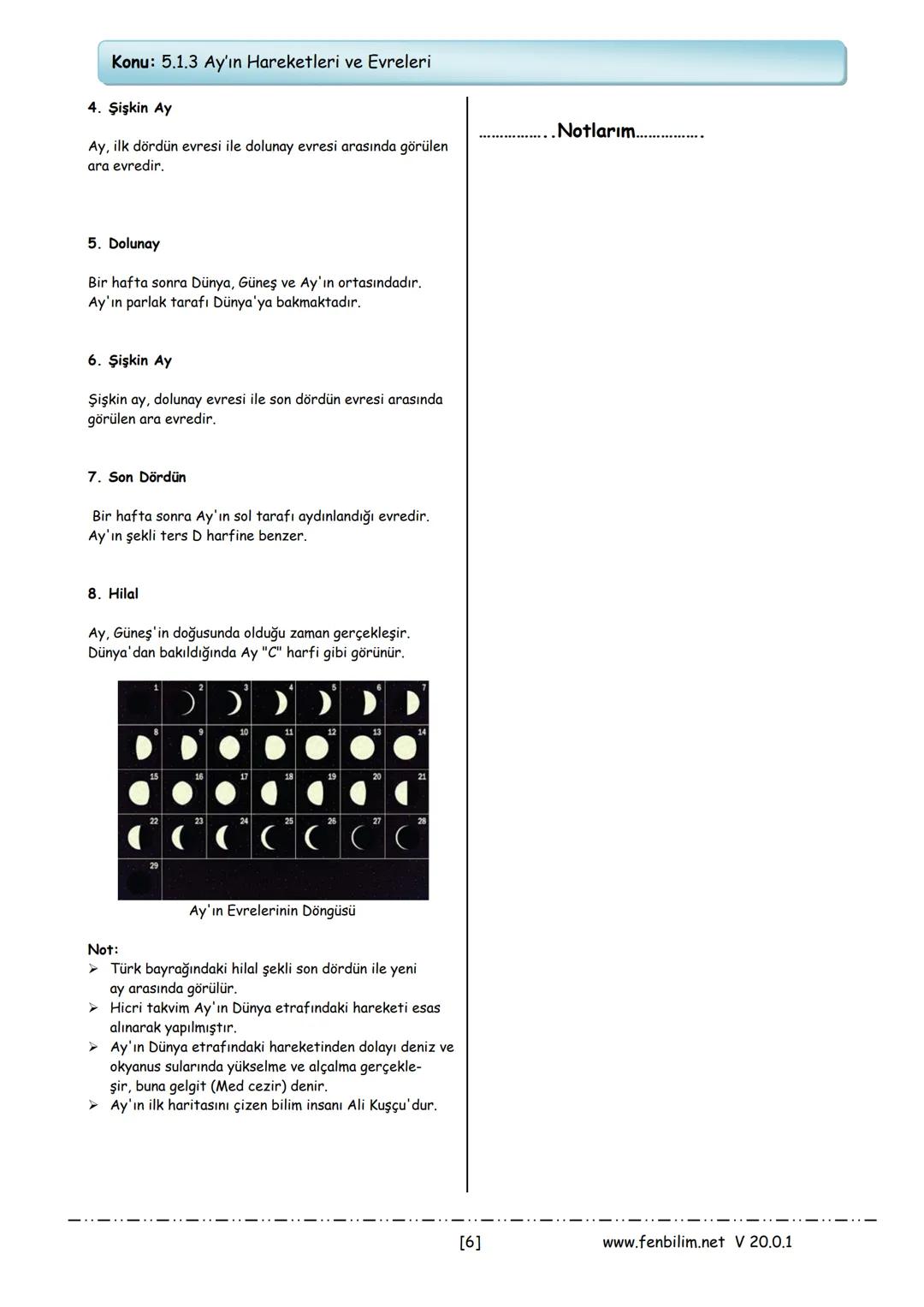 Konu: 5.1.3 Ay'ın Hareketleri ve Evreleri

4. Şişkin Ay

Ay, ilk dördün evresi ile dolunay evresi arasında görülen ara evredir.

5. Dolunay

Bir hafta sonra Dünya, Güneş ve Ay'ın ortasındadır. Ay'ın parlak tarafı Dünya'ya bakmaktadır.

6. Şişkin Ay

Şişkin ay, dolunay evresi ile son dördün evresi arasında görülen ara evredir.

7. Son Dördün

Bir hafta sonra Ay'ın sol tarafı aydınlandığı evredir. Ay'ın şekli ters D harfine benzer.

8. Hilal

Ay, Güneş'in doğusunda olduğu zaman gerçekleşir. Dünya'dan bakıldığında Ay "C" harfi gibi görünür.

1 2 3 4 5 6 7
8 9 10 11 12 13 14
15 16 17 18 19 20 21
22 23 24 25 26 27 28
29

Ay'ın Evrelerinin Döngüsü

Not:
➢ Türk bayrağındaki hilal şekli son dördün ile yeni ay arasında görülür.
➢ Hicri takvim Ay'ın Dünya etrafındaki hareketi esas alınarak yapılmıştır.
➢ Ay'ın Dünya etrafındaki hareketinden dolayı deniz ve okyanus sularında yükselme ve alçalma gerçekleşir, buna gelgit (Med cezir) denir.
➢ Ay'ın ilk haritasını çizen bilim insanı Ali Kuşçu'dur.

……………..Notlarım…………….

[6]
www.fenbilim.net V 20.0.1