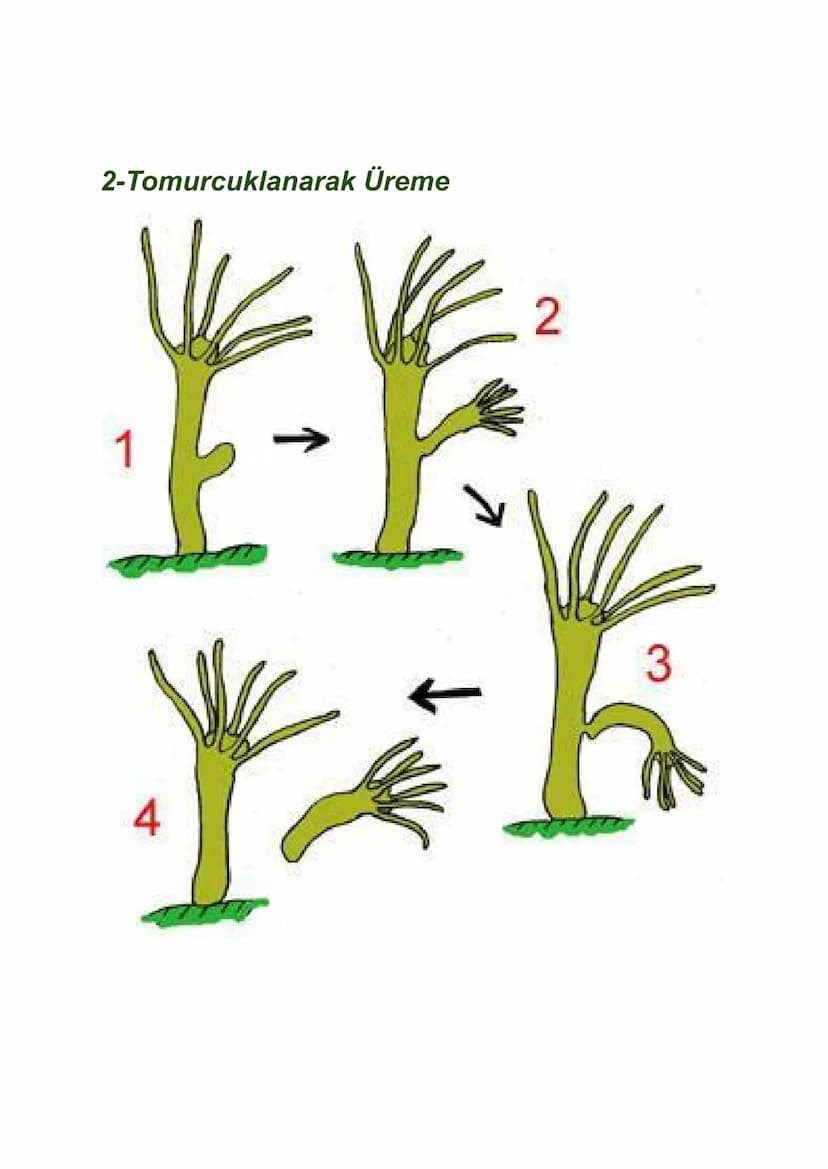 2-Tomurcuklanarak Üreme

1

2

3

4