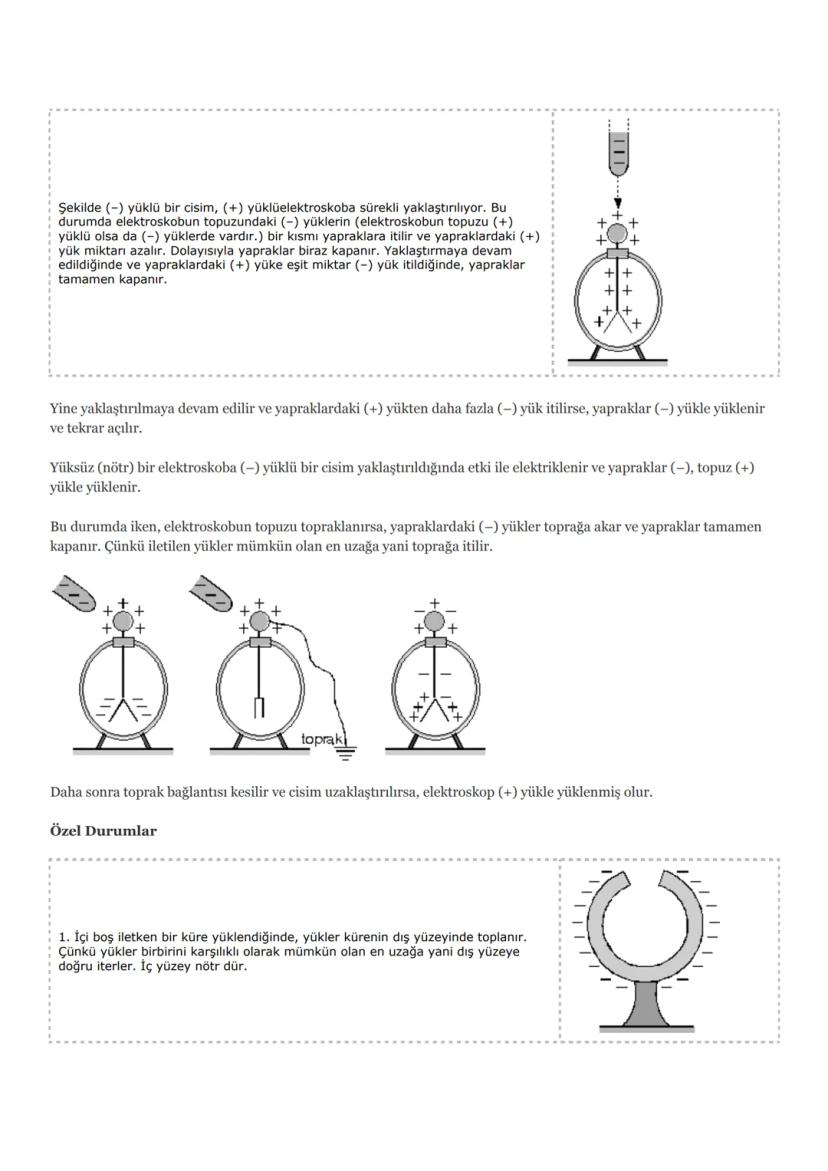 Şekilde (–) yüklü bir cisim, (+) yüklüelektroskoba sürekli yaklaştırılıyor. Bu durumda elektroskobun topuzundaki (–) yüklerin (elektroskobun topuzu (+) yüklü olsa da (–) yüklerde vardır.) bir kısmı yapraklara itilir ve yapraklardaki (+) yük miktarı azalır. Dolayısıyla yapraklar biraz kapanır. Yaklaştırmaya devam edildiğinde ve yapraklardaki (+) yüke eşit miktar (–) yük itildiğinde, yapraklar tamamen kapanır.

Yine yaklaştırılmaya devam edilir ve yapraklardaki (+) yükten daha fazla (–) yük itilirse, yapraklar (–) yükle yüklenir ve tekrar açılır.

Yüksüz (nötr) bir elektroskoba (–) yüklü bir cisim yaklaştırıldığında etki ile elektriklenir ve yapraklar (–), topuz (+) yükle yüklenir.

Bu durumda iken, elektroskobun topuzu topraklanırsa, yapraklardaki (–) yükler toprağa akar ve yapraklar tamamen kapanır. Çünkü iletilen yükler mümkün olan en uzağa yani toprağa itilir.

toprak

Daha sonra toprak bağlantısı kesilir ve cisim uzaklaştırılırsa, elektroskop (+) yükle yüklenmiş olur.

Özel Durumlar

1. İçi boş iletken bir küre yüklendiğinde, yükler kürenin dış yüzeyinde toplanır. Çünkü yükler birbirini karşılıklı olarak mümkün olan en uzağa yani dış yüzeye doğru iterler. İç yüzey nötr dür.