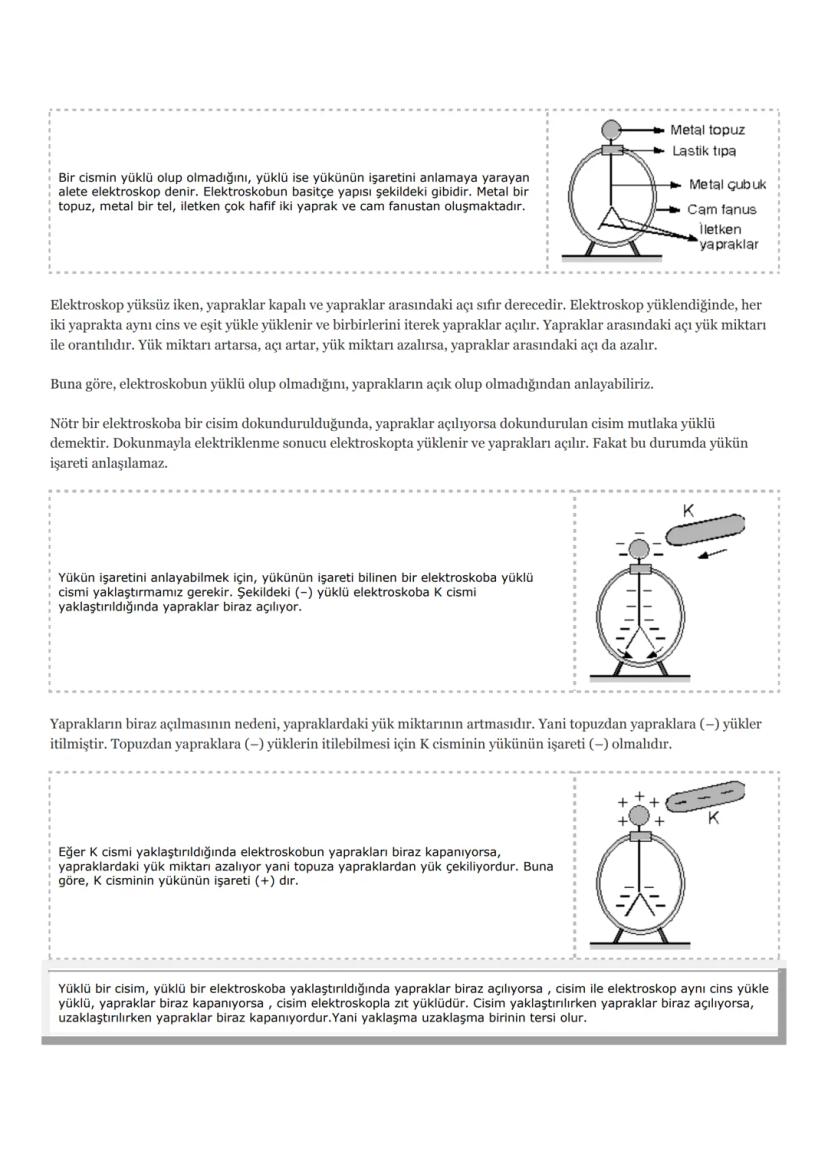 Bir cismin yüklü olup olmadığını, yüklü ise yükünün işaretini anlamaya yarayan alete elektroskop denir. Elektroskobun basitçe yapısı şekildeki gibidir. Metal bir topuz, metal bir tel, iletken çok hafif iki yaprak ve cam fanustan oluşmaktadır.

Metal topuz
Lastik tıpa
Metal çubuk
Cam fanus
İletken yapraklar

Elektroskop yüksüz iken, yapraklar kapalı ve yapraklar arasındaki açı sıfır derecedir. Elektroskop yüklendiğinde, her iki yaprakta aynı cins ve eşit yükle yüklenir ve birbirlerini iterek yapraklar açılır. Yapraklar arasındaki açı yük miktarı ile orantılıdır. Yük miktarı artarsa, açı artar, yük miktarı azalırsa, yapraklar arasındaki açı da azalır.

Buna göre, elektroskobun yüklü olup olmadığını, yaprakların açık olup olmadığından anlayabiliriz.

Nötr bir elektroskoba bir cisim dokundurulduğunda, yapraklar açılıyorsa dokundurulan cisim mutlaka yüklü demektir. Dokunmayla elektriklenme sonucu elektroskopta yüklenir ve yaprakları açılır. Fakat bu durumda yükün işareti anlaşılamaz.

Yükün işaretini anlayabilmek için, yükünün işareti bilinen bir elektroskoba yüklü cismi yaklaştırmamız gerekir. Şekildeki (–) yüklü elektroskoba K cismi yaklaştırıldığında yapraklar biraz açılıyor.

K

Yaprakların biraz açılmasının nedeni, yapraklardaki yük miktarının artmasıdır. Yani topuzdan yapraklara (–) yükler itilmiştir. Topuzdan yapraklara (–) yüklerin itilebilmesi için K cisminin yükünün işareti (–) olmalıdır.

Eğer K cismi yaklaştırıldığında elektroskobun yaprakları biraz kapanıyorsa, yapraklardaki yük miktarı azalıyor yani topuza yapraklardan yük çekiliyordur. Buna göre, K cisminin yükünün işareti (+) dır.

K

Yüklü bir cisim, yüklü bir elektroskoba yaklaştırıldığında yapraklar biraz açılıyorsa , cisim ile elektroskop aynı cins yükle yüklü, yapraklar biraz kapanıyorsa , cisim elektroskopla zıt yüklüdür. Cisim yaklaştırılırken yapraklar biraz açılıyorsa, uzaklaştırılırken yapraklar biraz kapanıyordur.Yani yaklaşma uzaklaşma birinin tersi olur.