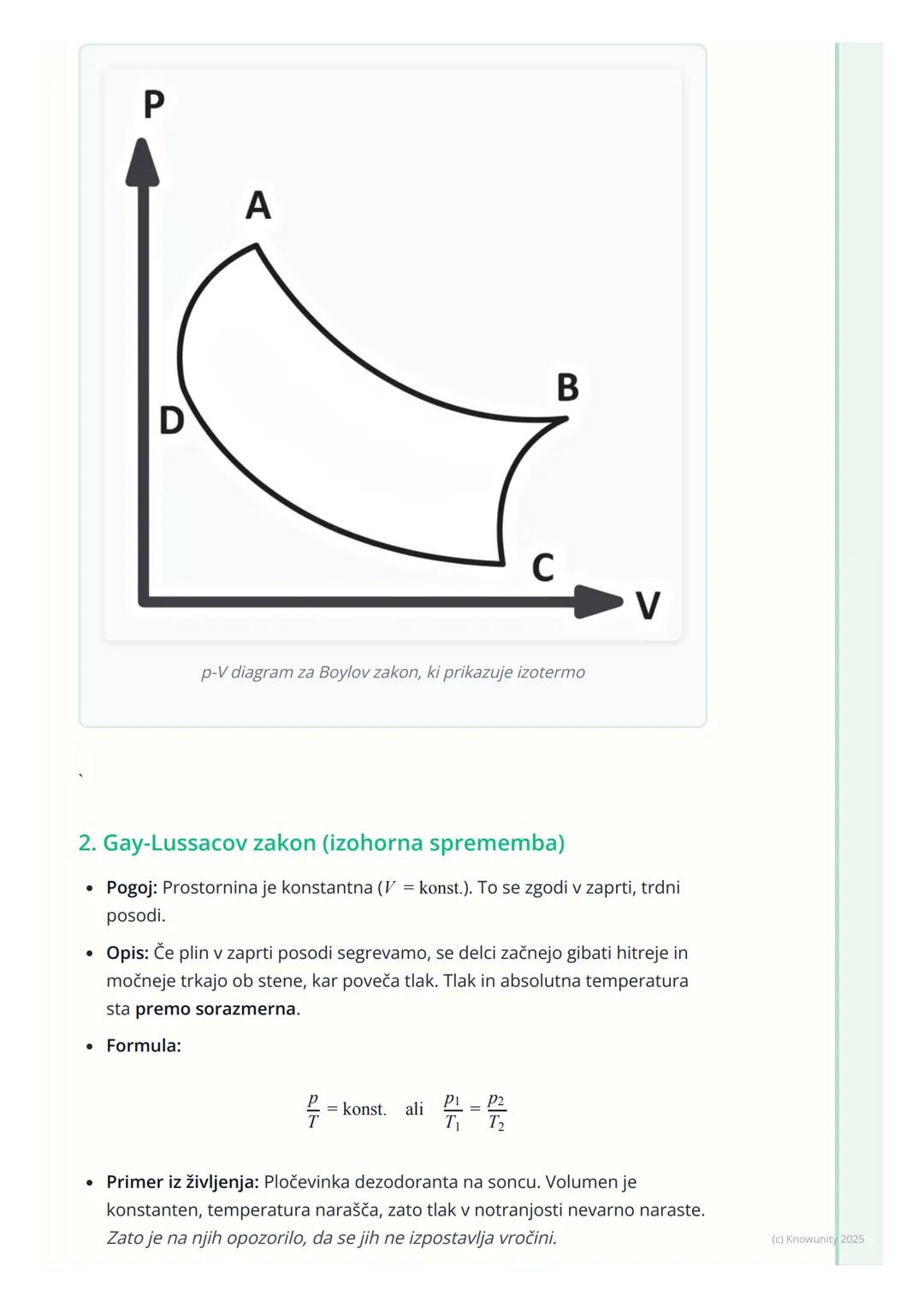 P

A

B

D

C

V

p-V diagram za Boylov zakon, ki prikazuje izotermo

`

2. Gay-Lussacov zakon (izohorna sprememba)

• **Pogoj:** Prostornina je konstantna ($V = \text{konst.}$). To se zgodi v zaprti, trdni posodi.

• **Opis:** Če plin v zaprti posodi segrevamo, se delci začnejo gibati hitreje in močneje trkajo ob stene, kar poveča tlak. Tlak in absolutna temperatura sta **premo sorazmerna**.

• **Formula:**

$\frac{p}{T} = \text{konst.} \quad \text{ali} \quad \frac{p_1}{T_1} = \frac{p_2}{T_2}$

• **Primer iz življenja:** Pločevinka dezodoranta na soncu. Volumen je konstanten, temperatura narašča, zato tlak v notranjosti nevarno naraste. *Zato je na njih opozorilo, da se jih ne izpostavlja vročini.*

(c) Knowunity 2025