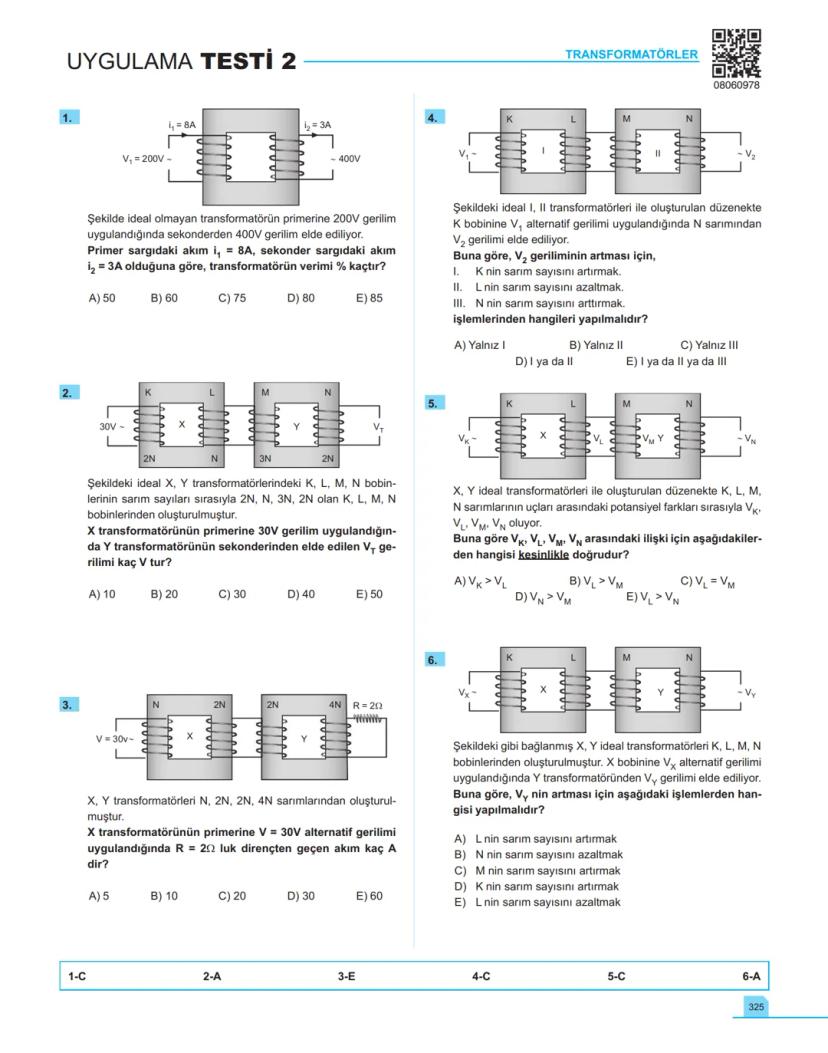 UYGULAMA TESTİ 2

TRANSFORMATÖRLER

08060978

1.

$i_1 = 8A$ $i_2 = 3A$
$V_1 = 200V$ ~ ~ 400V

Şekilde ideal olmayan transformatörün primerine 200V gerilim uygulandığında sekonderden 400V gerilim elde ediliyor.
Primer sargıdaki akım $i_1$ = 8A, sekonder sargıdaki akım $i_2$ = 3A olduğuna göre, transformatörün verimi % kaçtır?

A) 50 B) 60 C) 75 D) 80 E) 85

2.

K L M N
30V ~ X Y $V_T$
2N N 3N 2N

Şekildeki ideal X, Y transformatörlerindeki K, L, M, N bobinlerinin sarım sayıları sırasıyla 2N, N, 3N, 2N olan K, L, M, N bobinlerinden oluşturulmuştur.
X transformatörünün primerine 30V gerilim uygulandığında Y transformatörünün sekonderinden elde edilen $V_T$ gerilimi kaç V tur?

A) 10 B) 20 C) 30 D) 40 E) 50

3.

N 2N 2N 4N R = 2Ω
V = 30v~ X Y

X, Y transformatörleri N, 2N, 2N, 4N sarımlarından oluşturulmuştur.
X transformatörünün primerine V = 30V alternatif gerilimi uygulandığında R = 2Ω luk dirençten geçen akım kaç A dir?

A) 5 B) 10 C) 20 D) 30 E) 60

4.

K L M N
$V_1$ ~ I II ~ $V_2$

Şekildeki ideal I, II transformatörleri ile oluşturulan düzenekte K bobinine $V_1$ alternatif gerilimi uygulandığında N sarımından $V_2$ gerilimi elde ediliyor.
Buna göre, $V_2$ geriliminin artması için,
I. K nin sarım sayısını artırmak.
II. L nin sarım sayısını azaltmak.
III. N nin sarım sayısını arttırmak.
işlemlerinden hangileri yapılmalıdır?

A) Yalnız I B) Yalnız II C) Yalnız III
D) I ya da II E) I ya da II ya da III

5.

K L M N
$V_K$ ~ X $V_L$ $V_M$ Y ~ $V_N$

X, Y ideal transformatörleri ile oluşturulan düzenekte K, L, M, N sarımlarının uçları arasındaki potansiyel farkları sırasıyla $V_K$, $V_L$, $V_M$, $V_N$ oluyor.
Buna göre $V_K$, $V_L$, $V_M$, $V_N$ arasındaki ilişki için aşağıdakilerden hangisi kesinlikle doğrudur?

A) $V_K > V_L$ B) $V_L > V_M$ C) $V_L = V_M$
D) $V_N > V_M$ E) $V_L > V_N$

6.

K L M N
$V_X$ ~ X Y ~ $V_Y$

Şekildeki gibi bağlanmış X, Y ideal transformatörleri K, L, M, N bobinlerinden oluşturulmuştur. X bobinine $V_X$ alternatif gerilimi uygulandığında Y transformatöründen $V_Y$ gerilimi elde ediliyor.
Buna göre, $V_Y$ nin artması için aşağıdaki işlemlerden hangisi yapılmalıdır?

A) L nin sarım sayısını artırmak
B) N nin sarım sayısını azaltmak
C) M nin sarım sayısını artırmak
D) K nin sarım sayısını artırmak
E) L nin sarım sayısını azaltmak

| 1-C | 2-A | 3-E | 4-C | 5-C | 6-A |
|---|---|---|---|---|---|

325