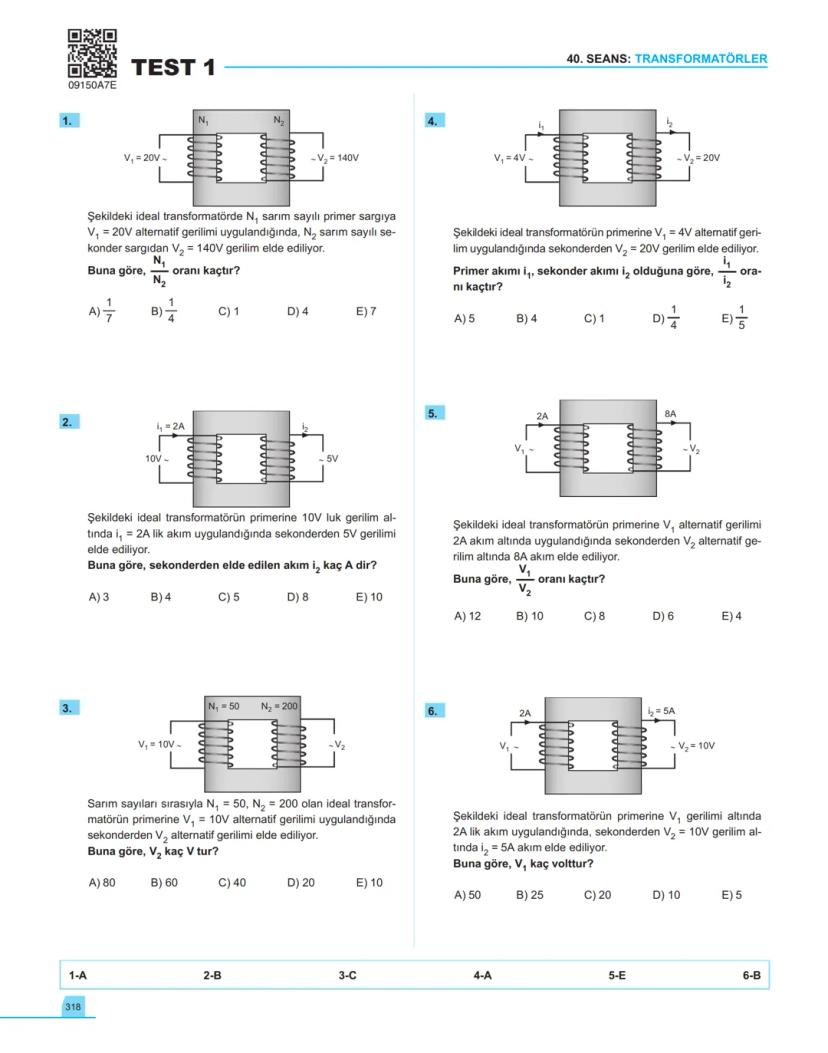 09150A7E

TEST 1

40. SEANS: TRANSFORMATÖRLER

1.

$N_1$ $N_2$

$V_1 = 20V$ ~ ~ $V_2 = 140V$

Şekildeki ideal transformatörde $N_1$ sarım sayılı primer sargıya $V_1 = 20V$ alternatif gerilimi uygulandığında, $N_2$ sarım sayılı sekonder sargıdan $V_2 = 140V$ gerilim elde ediliyor.

Buna göre, $\frac{N_1}{N_2}$ oranı kaçtır?

A) $\frac{1}{7}$ B) $\frac{1}{4}$ C) 1 D) 4 E) 7

2.

$i_1 = 2A$ $i_2$

10V ~ ~ 5V

Şekildeki ideal transformatörün primerine 10V luk gerilim altında $i_1 = 2A$ lik akım uygulandığında sekonderden 5V gerilimi elde ediliyor.

Buna göre, sekonderden elde edilen akım $i_2$ kaç A dir?

A) 3 B) 4 C) 5 D) 8 E) 10

3.

$N_1 = 50$ $N_2 = 200$

$V_1 = 10V$ ~ ~ $V_2$

Sarım sayıları sırasıyla $N_1 = 50$, $N_2 = 200$ olan ideal transformatörün primerine $V_1 = 10V$ alternatif gerilimi uygulandığında sekonderden $V_2$ alternatif gerilimi elde ediliyor.

Buna göre, $V_2$ kaç V tur?

A) 80 B) 60 C) 40 D) 20 E) 10

4.

$i_1$ $i_2$

$V_1 = 4V$ ~ ~ $V_2 = 20V$

Şekildeki ideal transformatörün primerine $V_1 = 4V$ alternatif gerilim uygulandığında sekonderden $V_2 = 20V$ gerilim elde ediliyor.

Primer akımı $i_1$, sekonder akımı $i_2$ olduğuna göre, $\frac{i_1}{i_2}$ oranı kaçtır?

A) 5 B) 4 C) 1 D) $\frac{1}{4}$ E) $\frac{1}{5}$

5.

2A 8A

$V_1$ ~ ~ $V_2$

Şekildeki ideal transformatörün primerine $V_1$ alternatif gerilimi 2A akım altında uygulandığında sekonderden $V_2$ alternatif gerilim altında 8A akım elde ediliyor.

Buna göre, $\frac{V_1}{V_2}$ oranı kaçtır?

A) 12 B) 10 C) 8 D) 6 E) 4

6.

2A $i_2 = 5A$

$V_1$ ~ ~ $V_2 = 10V$

Şekildeki ideal transformatörün primerine $V_1$ gerilimi altında 2A lik akım uygulandığında, sekonderden $V_2 = 10V$ gerilim altında $i_2 = 5A$ akım elde ediliyor.

Buna göre, $V_1$ kaç volttur?

A) 50 B) 25 C) 20 D) 10 E) 5

1-A 2-B 3-C 4-A 5-E 6-B

318