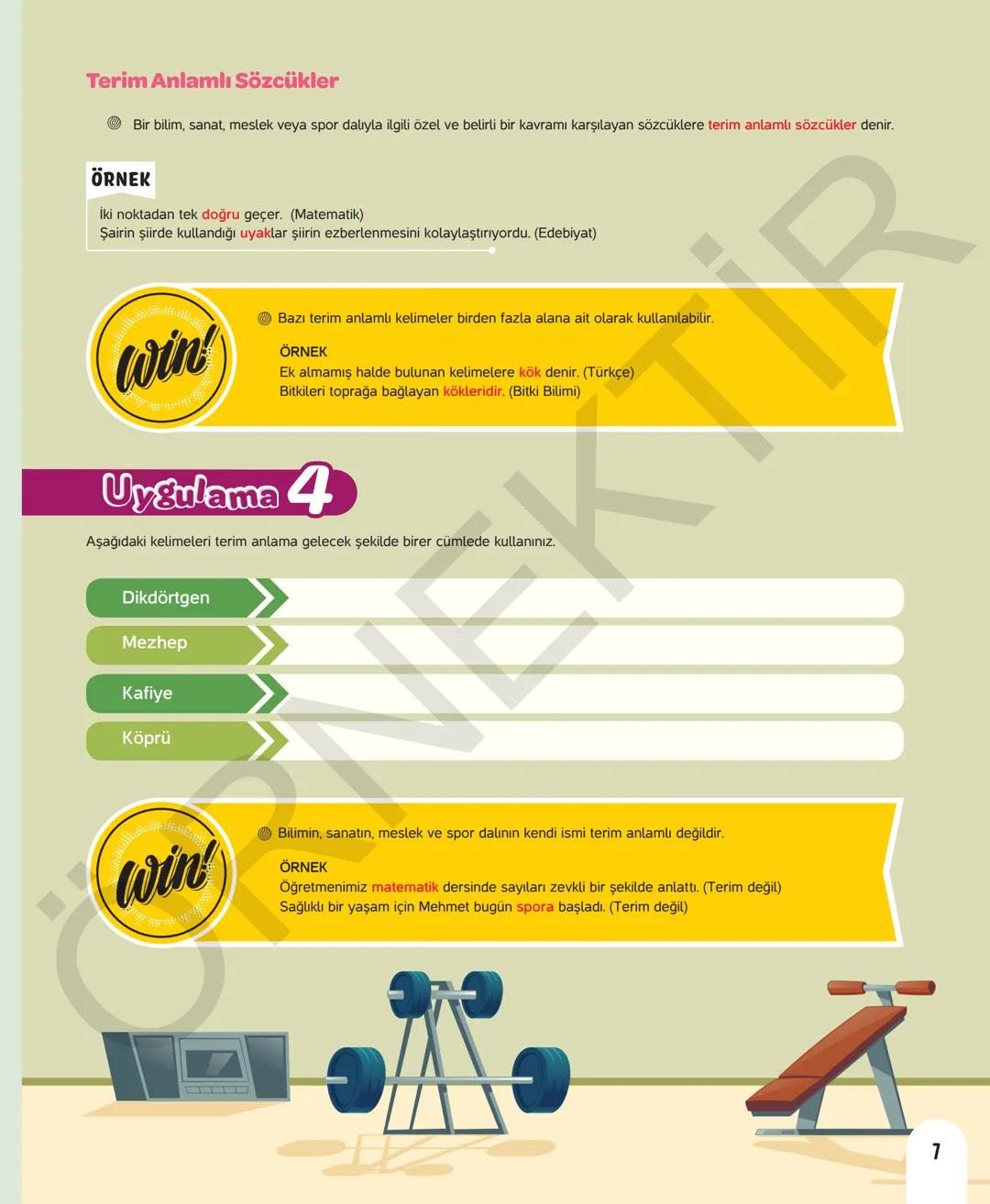 Terim Anlamlı Sözcükler

Bir bilim, sanat, meslek veya spor dalıyla ilgili özel ve belirli bir kavramı karşılayan sözcüklere terim anlamlı sözcükler denir.

ÖRNEK

İki noktadan tek doğru geçer. (Matematik)
Şairin şiirde kullandığı uyaklar şiirin ezberlenmesini kolaylaştırıyordu. (Edebiyat)

win!

Bazı terim anlamlı kelimeler birden fazla alana ait olarak kullanılabilir.

ÖRNEK
Ek almamış halde bulunan kelimelere kök denir. (Türkçe)
Bitkileri toprağa bağlayan kökleridir. (Bitki Bilimi)

Uygulama 4

Aşağıdaki kelimeleri terim anlama gelecek şekilde birer cümlede kullanınız.

Dikdörtgen
Mezhep
Kafiye
Köprü

win!

Bilimin, sanatın, meslek ve spor dalının kendi ismi terim anlamlı değildir.

ÖRNEK
Öğretmenimiz matematik dersinde sayıları zevkli bir şekilde anlattı. (Terim değil)
Sağlıklı bir yaşam için Mehmet bugün spora başladı. (Terim değil)

ÖRNEKTİR

7